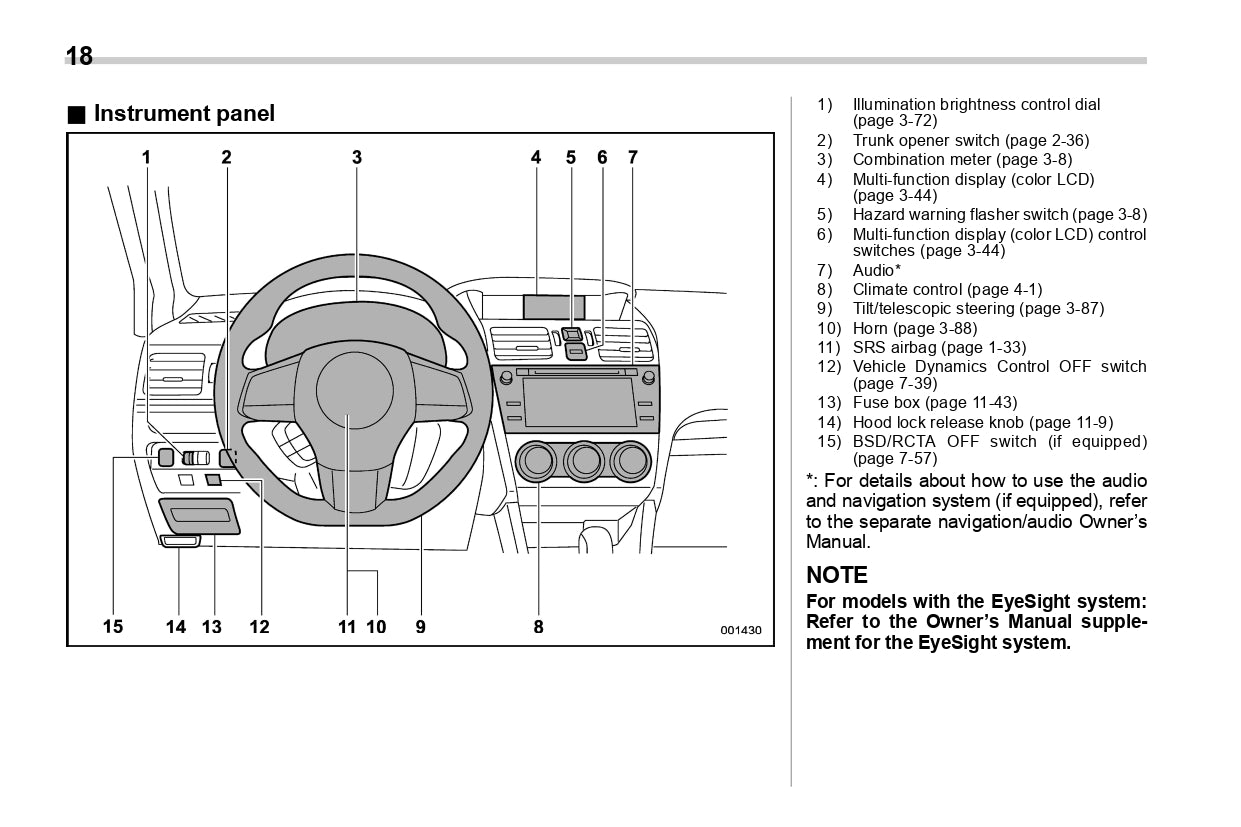 18

■ Instrument panel

1 2 3 4 5 6 7

15 14 13 12 11 10 9 8

001430

1) Illumination brightness control dial (page 3-72)
2) Trunk opener switch (page 2-36)
3) Combination meter (page 3-8)
4) Multi-function display (color LCD) (page 3-44)
5) Hazard warning flasher switch (page 3-8)
6) Multi-function display (color LCD) control switches (page 3-44)
7) Audio*
8) Climate control (page 4-1)
9) Tilt/telescopic steering (page 3-87)
10) Horn (page 3-88)
11) SRS airbag (page 1-33)
12) Vehicle Dynamics Control OFF switch (page 7-39)
13) Fuse box (page 11-43)
14) Hood lock release knob (page 11-9)
15) BSD/RCTA OFF switch (if equipped) (page 7-57)

*: For details about how to use the audio and navigation system (if equipped), refer to the separate navigation/audio Owner's Manual.

NOTE

For models with the EyeSight system: Refer to the Owner's Manual supplement for the EyeSight system.