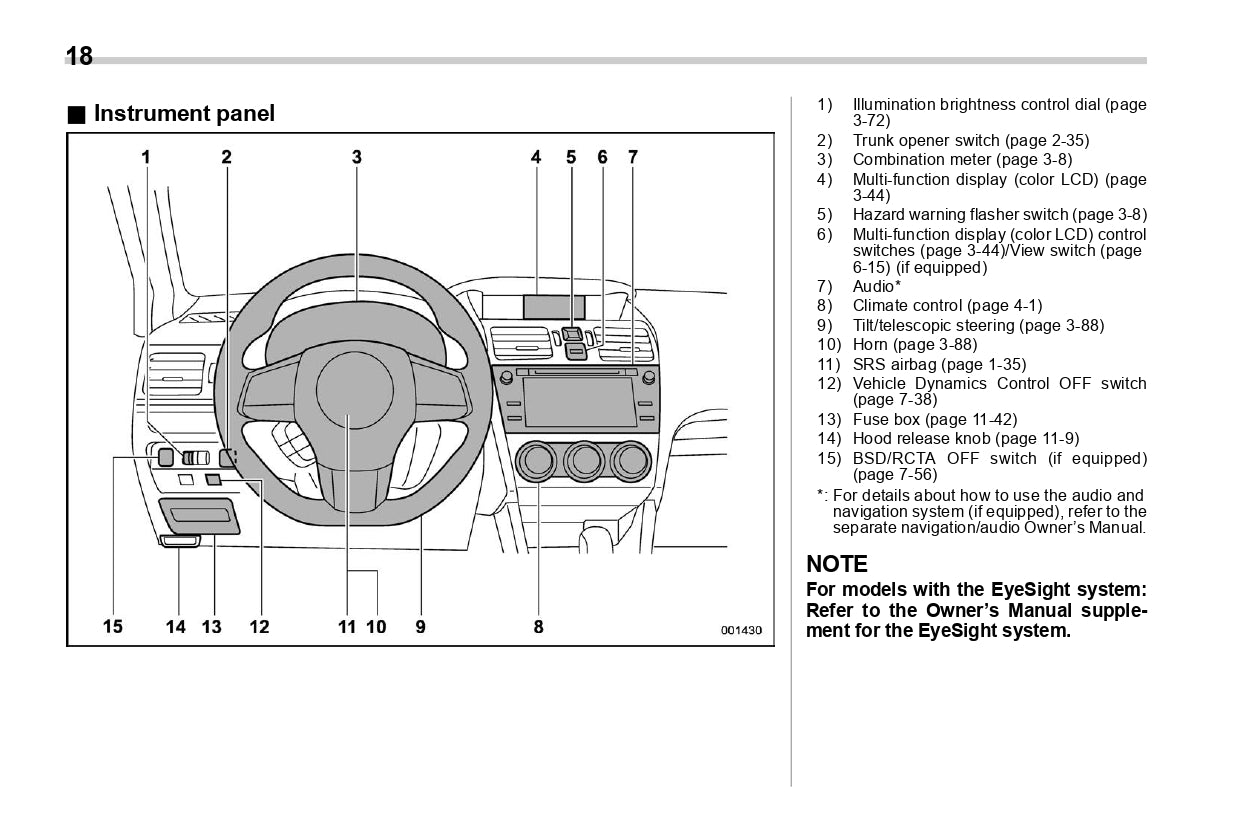 18

■ Instrument panel

1 2 3 4 5 6 7

15 14 13 12 11 10 9 8 001430

1) Illumination brightness control dial (page 3-72)
2) Trunk opener switch (page 2-35)
3) Combination meter (page 3-8)
4) Multi-function display (color LCD) (page 3-44)
5) Hazard warning flasher switch (page 3-8)
6) Multi-function display (color LCD) control switches (page 3-44)/View switch (page 6-15) (if equipped)
7) Audio*
8) Climate control (page 4-1)
9) Tilt/telescopic steering (page 3-88)
10) Horn (page 3-88)
11) SRS airbag (page 1-35)
12) Vehicle Dynamics Control OFF switch (page 7-38)
13) Fuse box (page 11-42)
14) Hood release knob (page 11-9)
15) BSD/RCTA OFF switch (if equipped) (page 7-56)
*: For details about how to use the audio and navigation system (if equipped), refer to the separate navigation/audio Owner's Manual.

NOTE
For models with the EyeSight system: Refer to the Owner's Manual supplement for the EyeSight system.