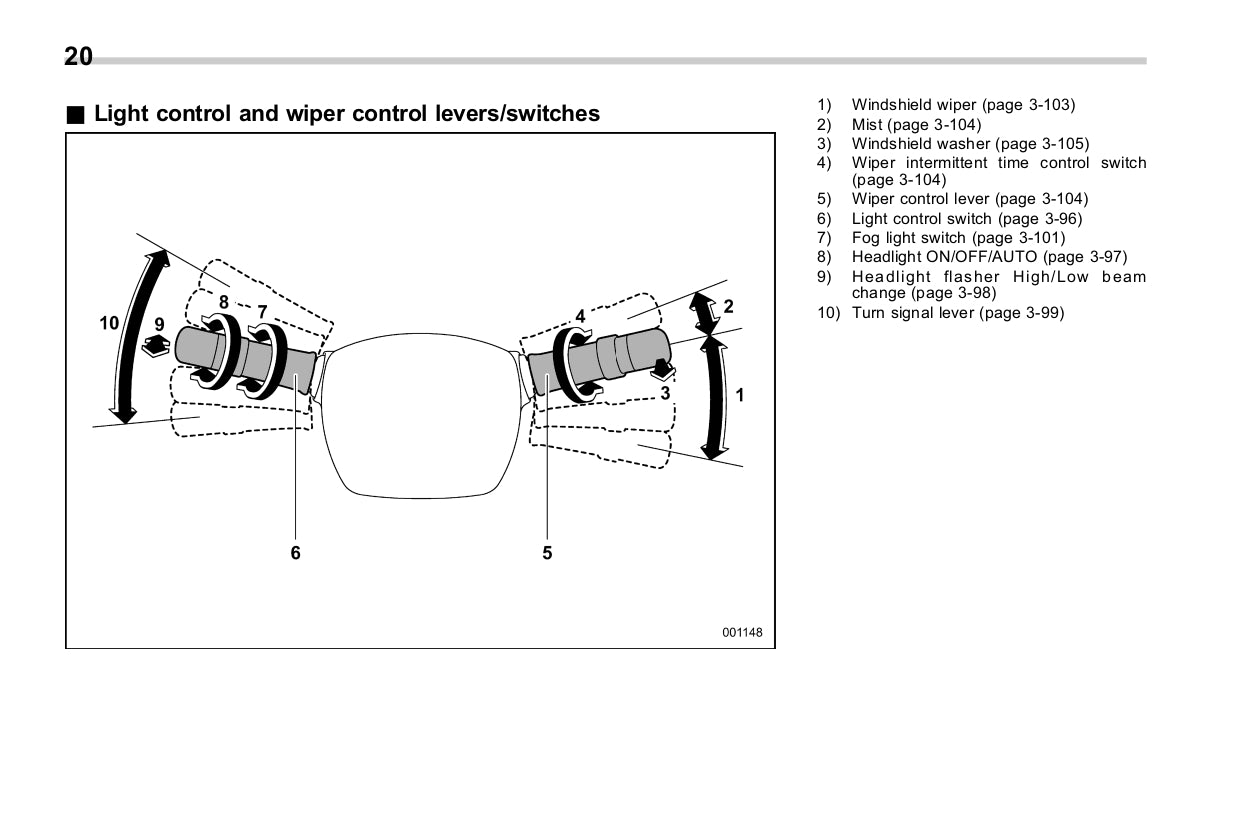 20

■ Light control and wiper control levers/switches

10
9
8
7
4
2
3
1
6
5
001148

1) Windshield wiper (page 3-103)
2) Mist (page 3-104)
3) Windshield washer (page 3-105)
4) Wiper intermittent time control switch (page 3-104)
5) Wiper control lever (page 3-104)
6) Light control switch (page 3-96)
7) Fog light switch (page 3-101)
8) Headlight ON/OFF/AUTO (page 3-97)
9) Headlight flasher High/Low beam change (page 3-98)
10) Turn signal lever (page 3-99)