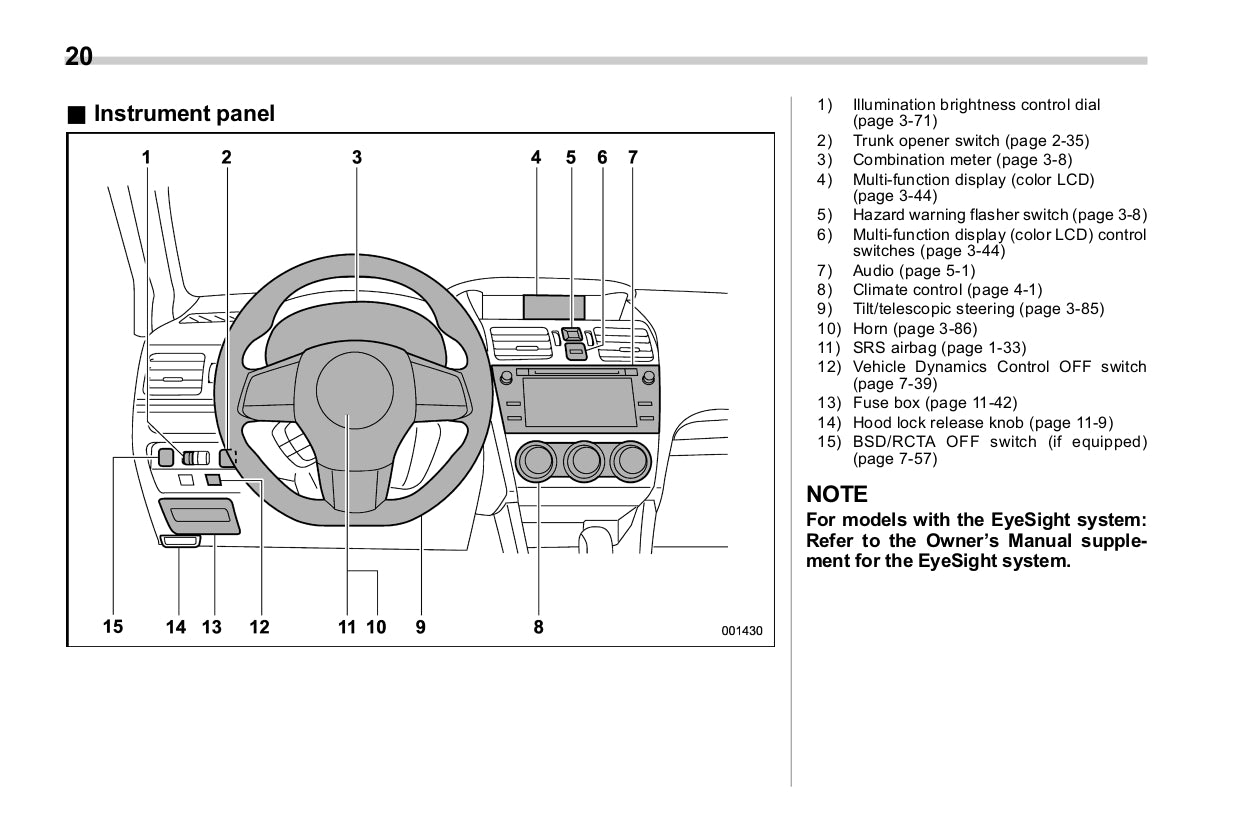 20

■ Instrument panel

1 2 3 4 5 6 7

15 14 13 12 11 10 9 8

001430

1) Illumination brightness control dial (page 3-71)
2) Trunk opener switch (page 2-35)
3) Combination meter (page 3-8)
4) Multi-function display (color LCD) (page 3-44)
5) Hazard warning flasher switch (page 3-8)
6) Multi-function display (color LCD) control switches (page 3-44)
7) Audio (page 5-1)
8) Climate control (page 4-1)
9) Tilt/telescopic steering (page 3-85)
10) Horn (page 3-86)
11) SRS airbag (page 1-33)
12) Vehicle Dynamics Control OFF switch (page 7-39)
13) Fuse box (page 11-42)
14) Hood lock release knob (page 11-9)
15) BSD/RCTA OFF switch (if equipped) (page 7-57)

NOTE

For models with the EyeSight system: Refer to the Owner's Manual supplement for the EyeSight system.