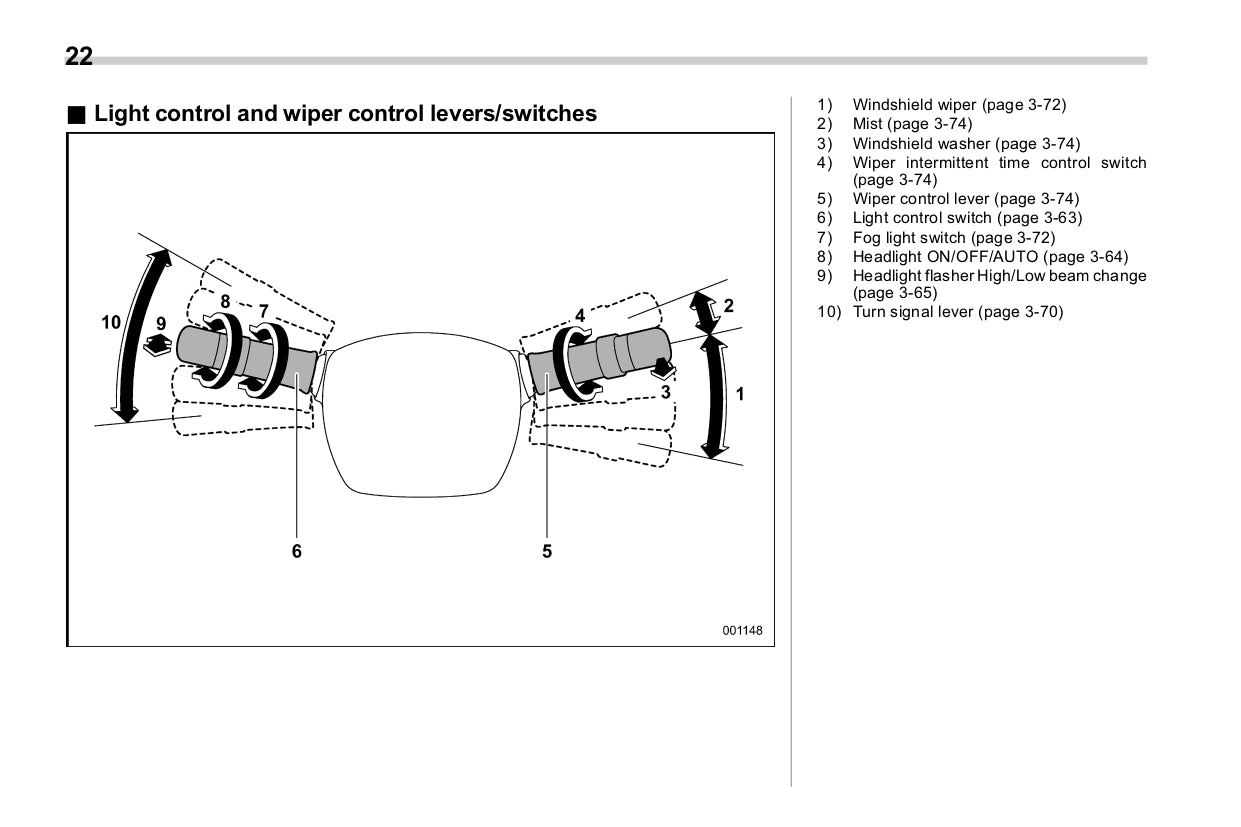 22

■ Light control and wiper control levers/switches

10
9
8
7
4
2
3
1
6
5
001148

1) Windshield wiper (page 3-72)
2) Mist (page 3-74)
3) Windshield washer (page 3-74)
4) Wiper intermittent time control switch (page 3-74)
5) Wiper control lever (page 3-74)
6) Light control switch (page 3-63)
7) Fog light switch (page 3-72)
8) Headlight ON/OFF/AUTO (page 3-64)
9) Headlight flasher High/Low beam change (page 3-65)
10) Turn signal lever (page 3-70)