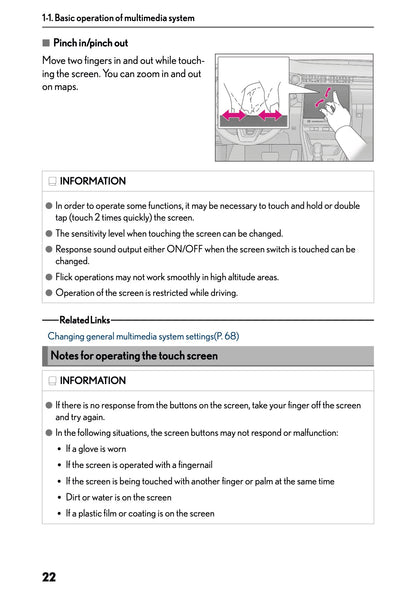 1-1. Basic operation of multimedia system

■ Pinch in/pinch out

Move two fingers in and out while touching the screen. You can zoom in and out on maps.

INFORMATION

● In order to operate some functions, it may be necessary to touch and hold or double tap (touch 2 times quickly) the screen.

● The sensitivity level when touching the screen can be changed.

● Response sound output either ON/OFF when the screen switch is touched can be changed.

● Flick operations may not work smoothly in high altitude areas.

● Operation of the screen is restricted while driving.

Related Links

Changing general multimedia system settings(P. 68)

Notes for operating the touch screen

INFORMATION

● If there is no response from the buttons on the screen, take your finger off the screen and try again.

● In the following situations, the screen buttons may not respond or malfunction:

• If a glove is worn

• If the screen is operated with a fingernail

• If the screen is being touched with another finger or palm at the same time

• Dirt or water is on the screen

• If a plastic film or coating is on the screen

22