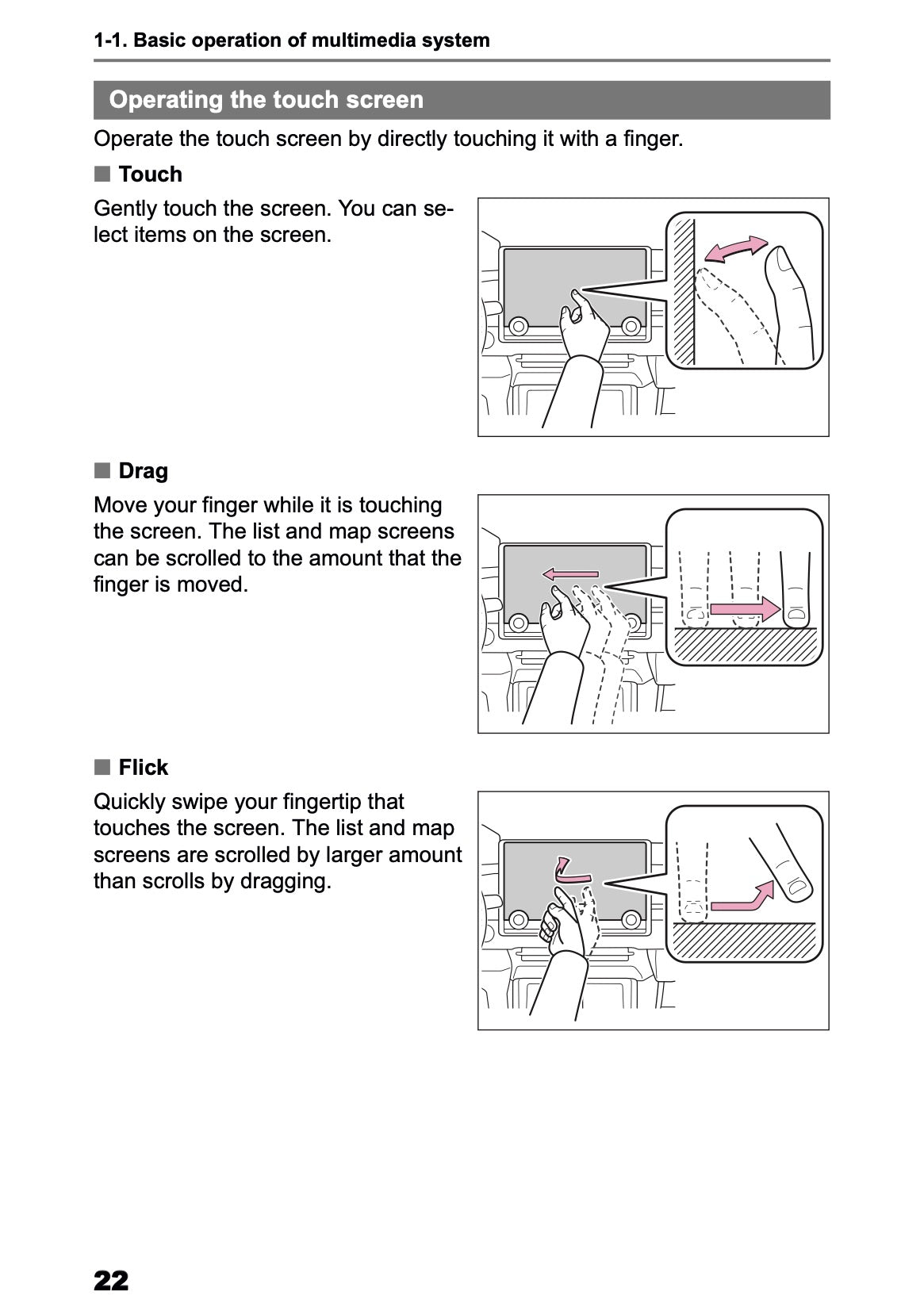 1-1. Basic operation of multimedia system

Operating the touch screen

Operate the touch screen by directly touching it with a finger.

■ Touch

Gently touch the screen. You can select items on the screen.

■ Drag

Move your finger while it is touching the screen. The list and map screens can be scrolled to the amount that the finger is moved.

■ Flick

Quickly swipe your fingertip that touches the screen. The list and map screens are scrolled by larger amount than scrolls by dragging.

22