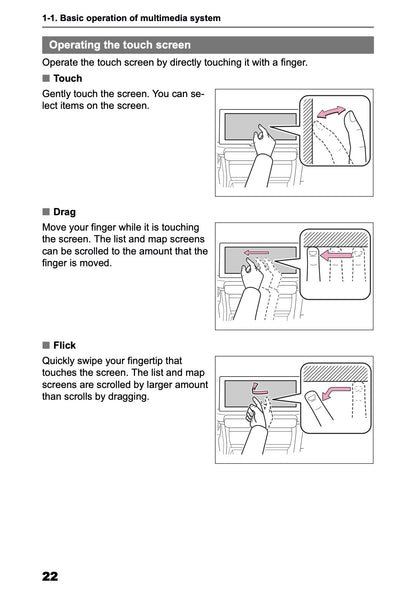 1-1. Basic operation of multimedia system

Operating the touch screen

Operate the touch screen by directly touching it with a finger.

■ Touch

Gently touch the screen. You can select items on the screen.

■ Drag

Move your finger while it is touching the screen. The list and map screens can be scrolled to the amount that the finger is moved.

■ Flick

Quickly swipe your fingertip that touches the screen. The list and map screens are scrolled by larger amount than scrolls by dragging.

22