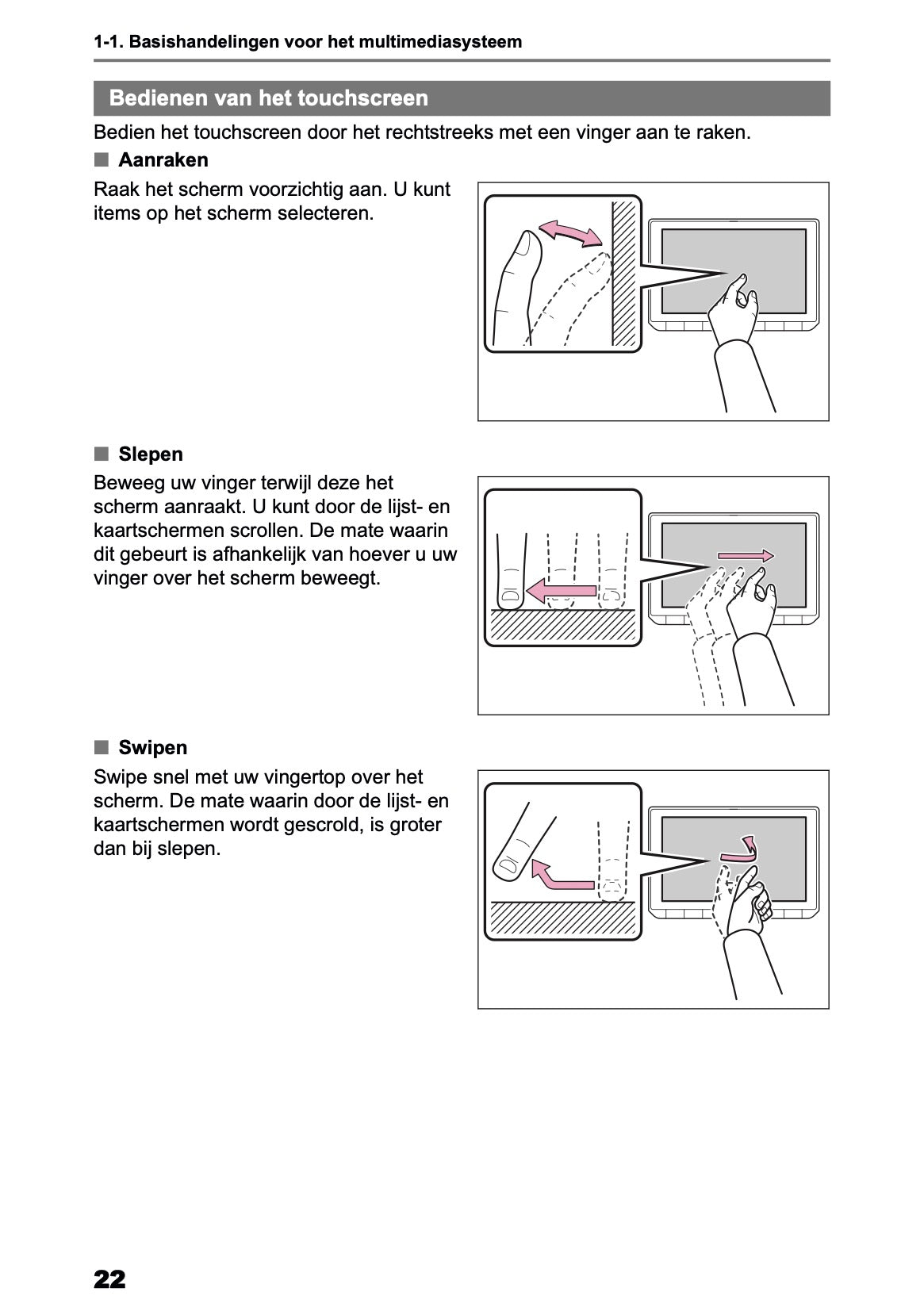 1-1. Basishandelingen voor het multimediasysteem

Bedienen van het touchscreen

Bedien het touchscreen door het rechtstreeks met een vinger aan te raken.

■ Aanraken

Raak het scherm voorzichtig aan. U kunt items op het scherm selecteren.

■ Slepen

Beweeg uw vinger terwijl deze het scherm aanraakt. U kunt door de lijst- en kaartschermen scrollen. De mate waarin dit gebeurt is afhankelijk van hoever u uw vinger over het scherm beweegt.

■ Swipen

Swipe snel met uw vingertop over het scherm. De mate waarin door de lijst- en kaartschermen wordt gescrold, is groter dan bij slepen.

22