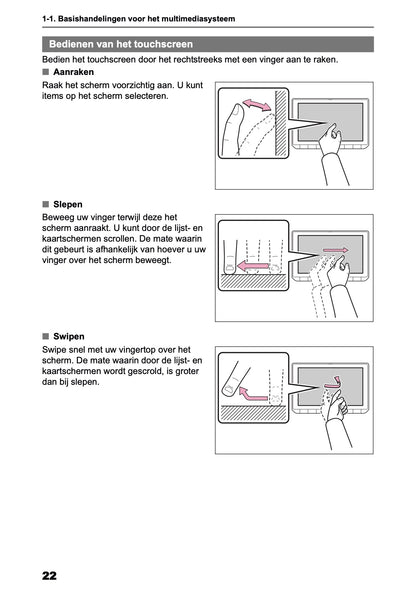 1-1. Basishandelingen voor het multimediasysteem

Bedienen van het touchscreen

Bedien het touchscreen door het rechtstreeks met een vinger aan te raken.

■ Aanraken

Raak het scherm voorzichtig aan. U kunt items op het scherm selecteren.

■ Slepen

Beweeg uw vinger terwijl deze het scherm aanraakt. U kunt door de lijst- en kaartschermen scrollen. De mate waarin dit gebeurt is afhankelijk van hoever u uw vinger over het scherm beweegt.

■ Swipen

Swipe snel met uw vingertop over het scherm. De mate waarin door de lijst- en kaartschermen wordt gescrold, is groter dan bij slepen.

22