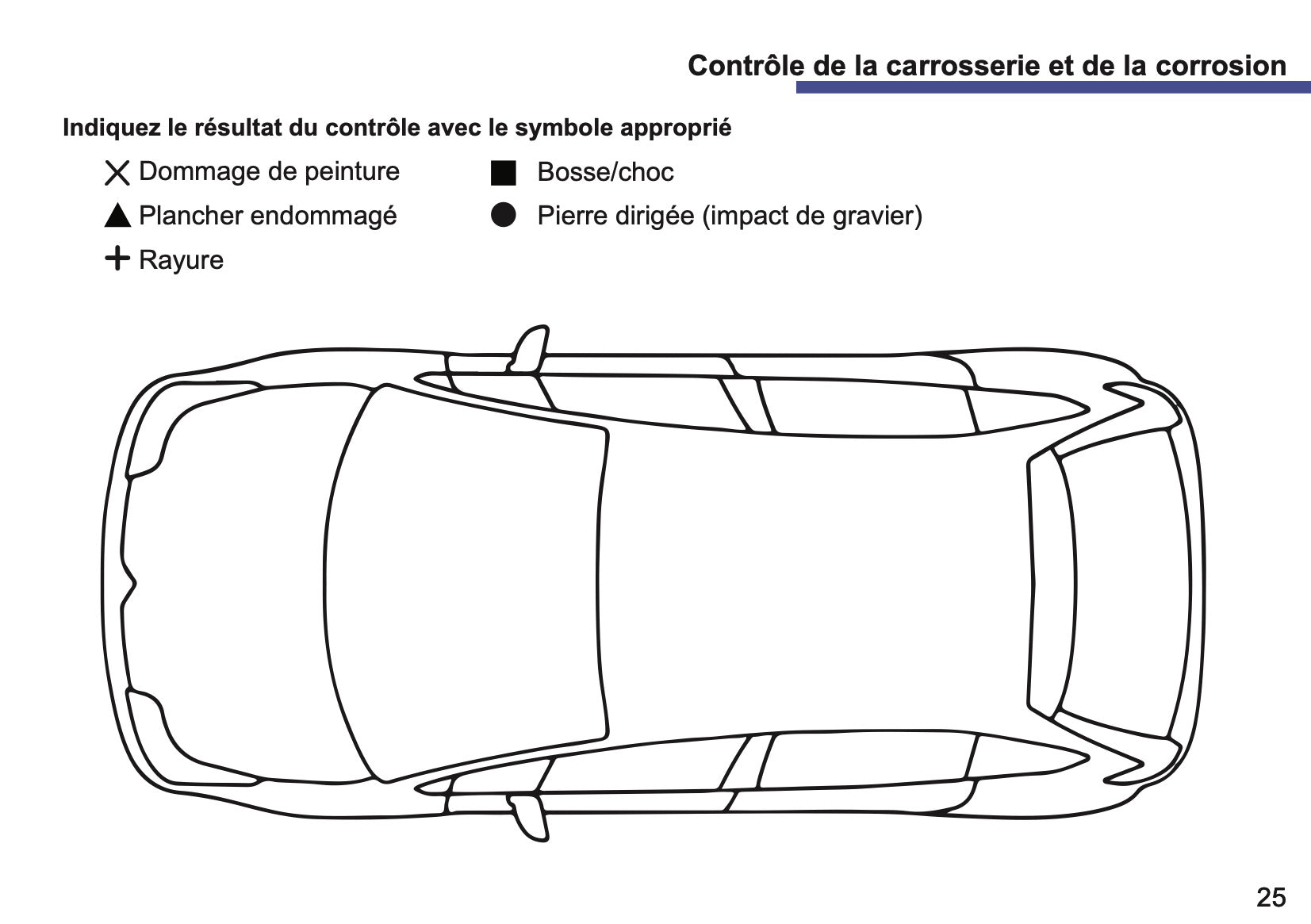 Contrôle de la carrosserie et de la corrosion

Indiquez le résultat du contrôle avec le symbole approprié

✕ Dommage de peinture

▲ Plancher endommagé

+ Rayure

■ Bosse/choc

● Pierre dirigée (impact de gravier)

25