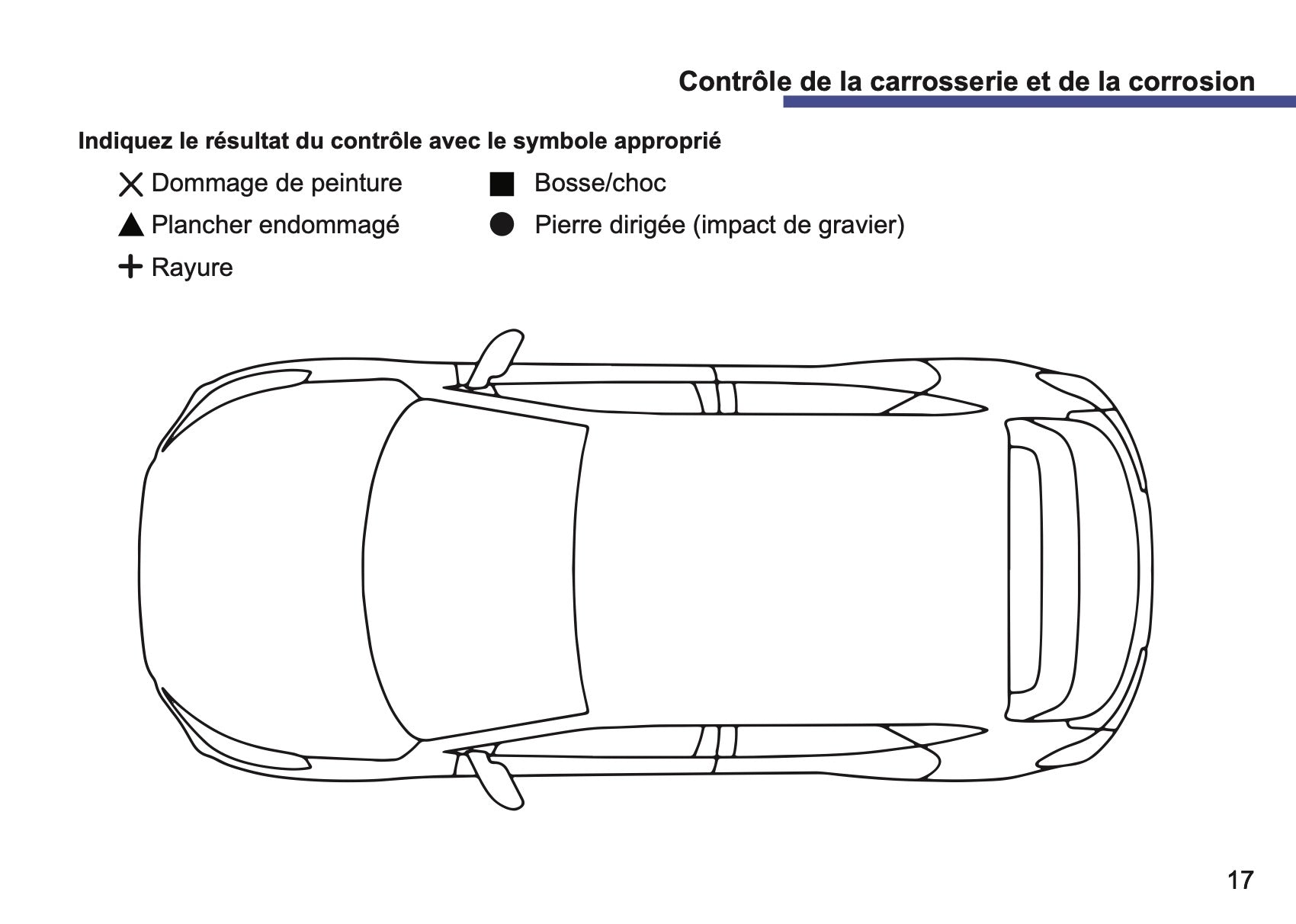 Contrôle de la carrosserie et de la corrosion

Indiquez le résultat du contrôle avec le symbole approprié

✕ Dommage de peinture

▲ Plancher endommagé

+ Rayure

■ Bosse/choc

● Pierre dirigée (impact de gravier)

17