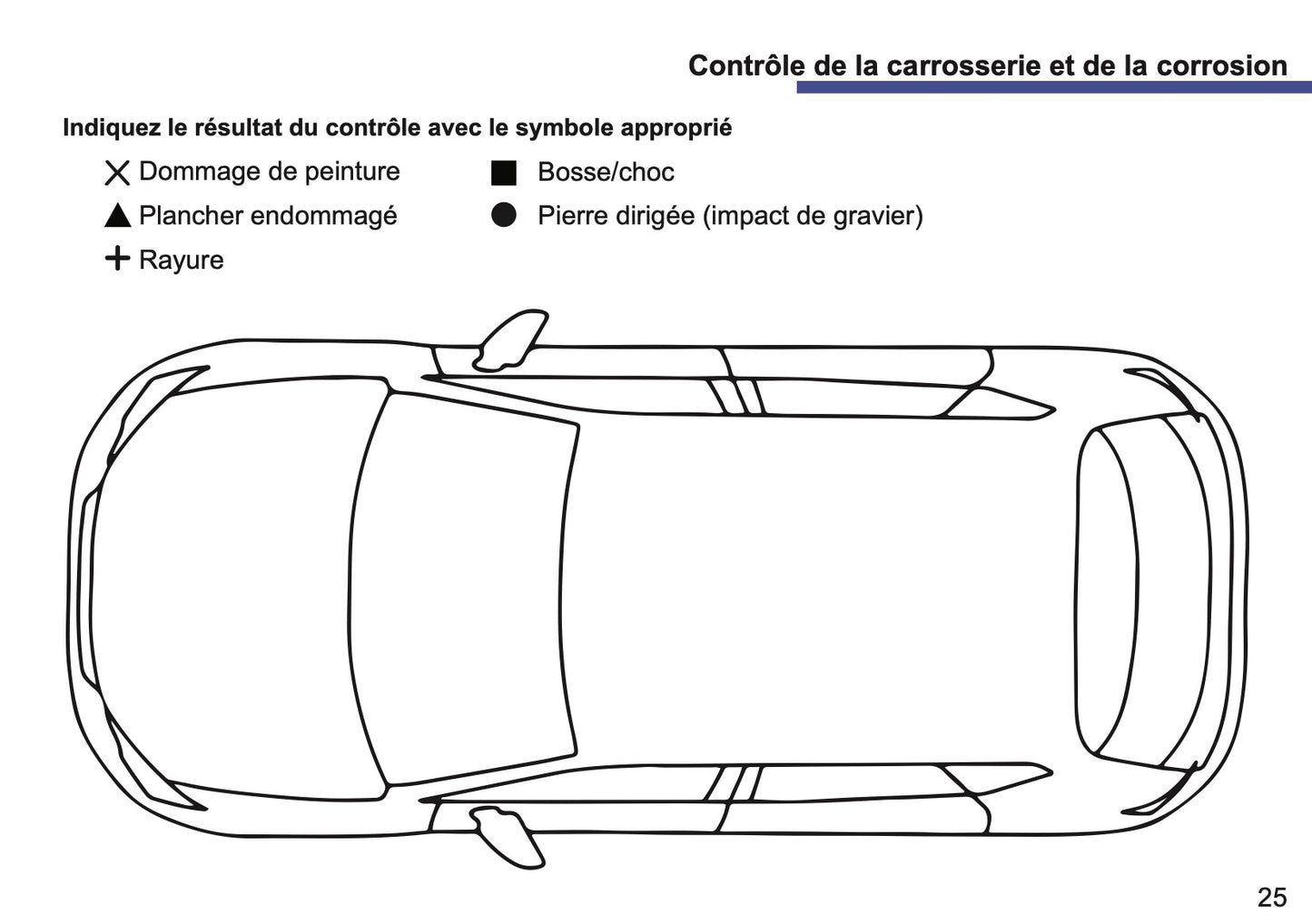 Contrôle de la carrosserie et de la corrosion

Indiquez le résultat du contrôle avec le symbole approprié

✕ Dommage de peinture
▲ Plancher endommagé
+ Rayure

■ Bosse/choc
● Pierre dirigée (impact de gravier)

25