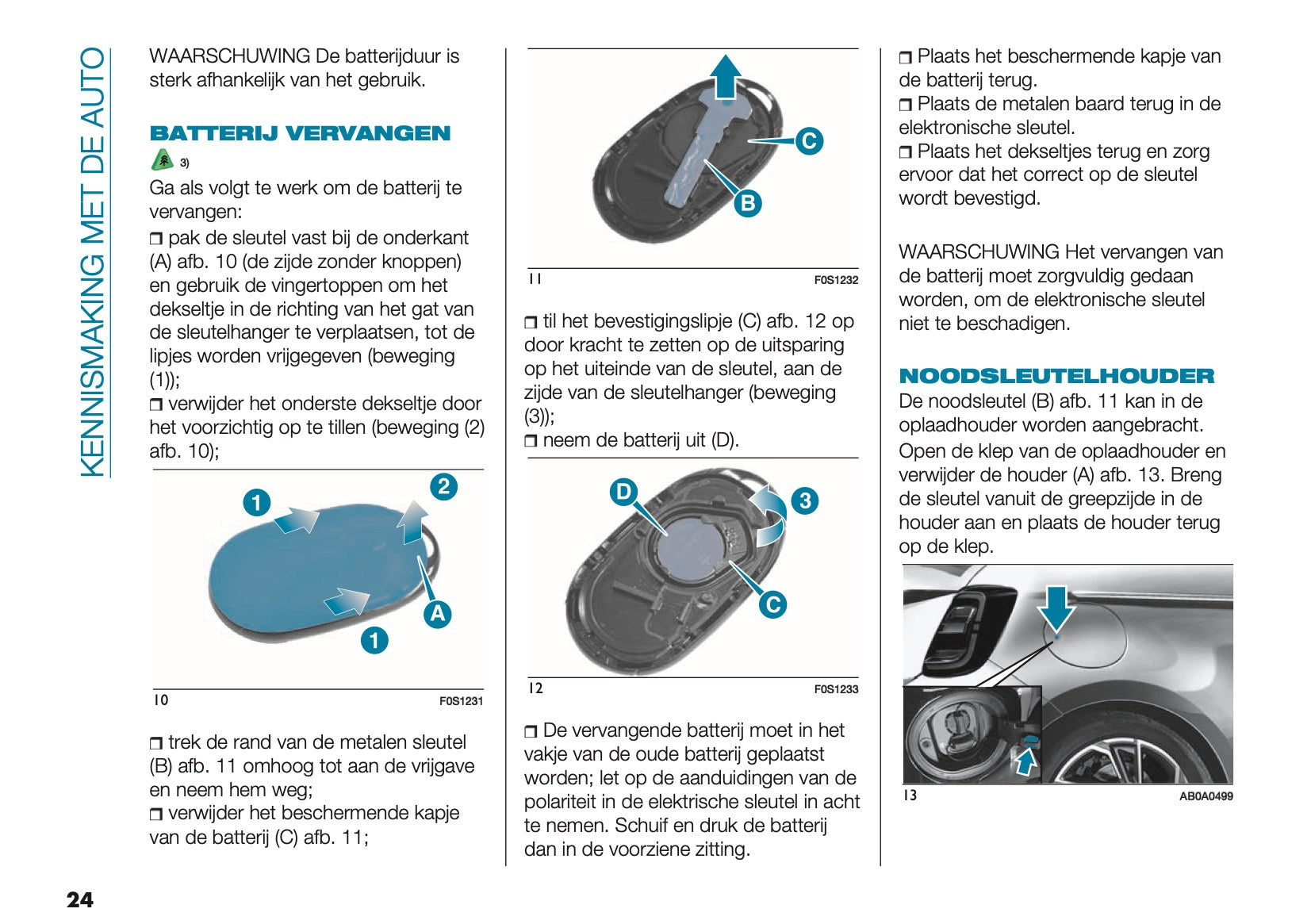 KENNISMAKING MET DE AUTO

WAARSCHUWING De batterijduur is sterk afhankelijk van het gebruik.

BATTERIJ VERVANGEN

3)

Ga als volgt te werk om de batterij te vervangen:

❒ pak de sleutel vast bij de onderkant (A) afb. 10 (de zijde zonder knoppen) en gebruik de vingertoppen om het dekseltje in de richting van het gat van de sleutelhanger te verplaatsen, tot de lipjes worden vrijgegeven (beweging (1));

❒ verwijder het onderste dekseltje door het voorzichtig op te tillen (beweging (2) afb. 10);

1
2
A
1

10 F0S1231

❒ trek de rand van de metalen sleutel (B) afb. 11 omhoog tot aan de vrijgave en neem hem weg;

❒ verwijder het beschermende kapje van de batterij (C) afb. 11;

C
B

11 F0S1232

❒ til het bevestigingslipje (C) afb. 12 op door kracht te zetten op de uitsparing op het uiteinde van de sleutel, aan de zijde van de sleutelhanger (beweging (3));

❒ neem de batterij uit (D).

D
3
C

12 F0S1233

❒ De vervangende batterij moet in het vakje van de oude batterij geplaatst worden; let op de aanduidingen van de polariteit in de elektrische sleutel in acht te nemen. Schuif en druk de batterij dan in de voorziene zitting.

❒ Plaats het beschermende kapje van de batterij terug.

❒ Plaats de metalen baard terug in de elektronische sleutel.

❒ Plaats het dekseltjes terug en zorg ervoor dat het correct op de sleutel wordt bevestigd.

WAARSCHUWING Het vervangen van de batterij moet zorgvuldig gedaan worden, om de elektronische sleutel niet te beschadigen.

NOODSLEUTELHOUDER

De noodsleutel (B) afb. 11 kan in de oplaadhouder worden aangebracht.

Open de klep van de oplaadhouder en verwijder de houder (A) afb. 13. Breng de sleutel vanuit de greepzijde in de houder aan en plaats de houder terug op de klep.

13 AB0A0499

24