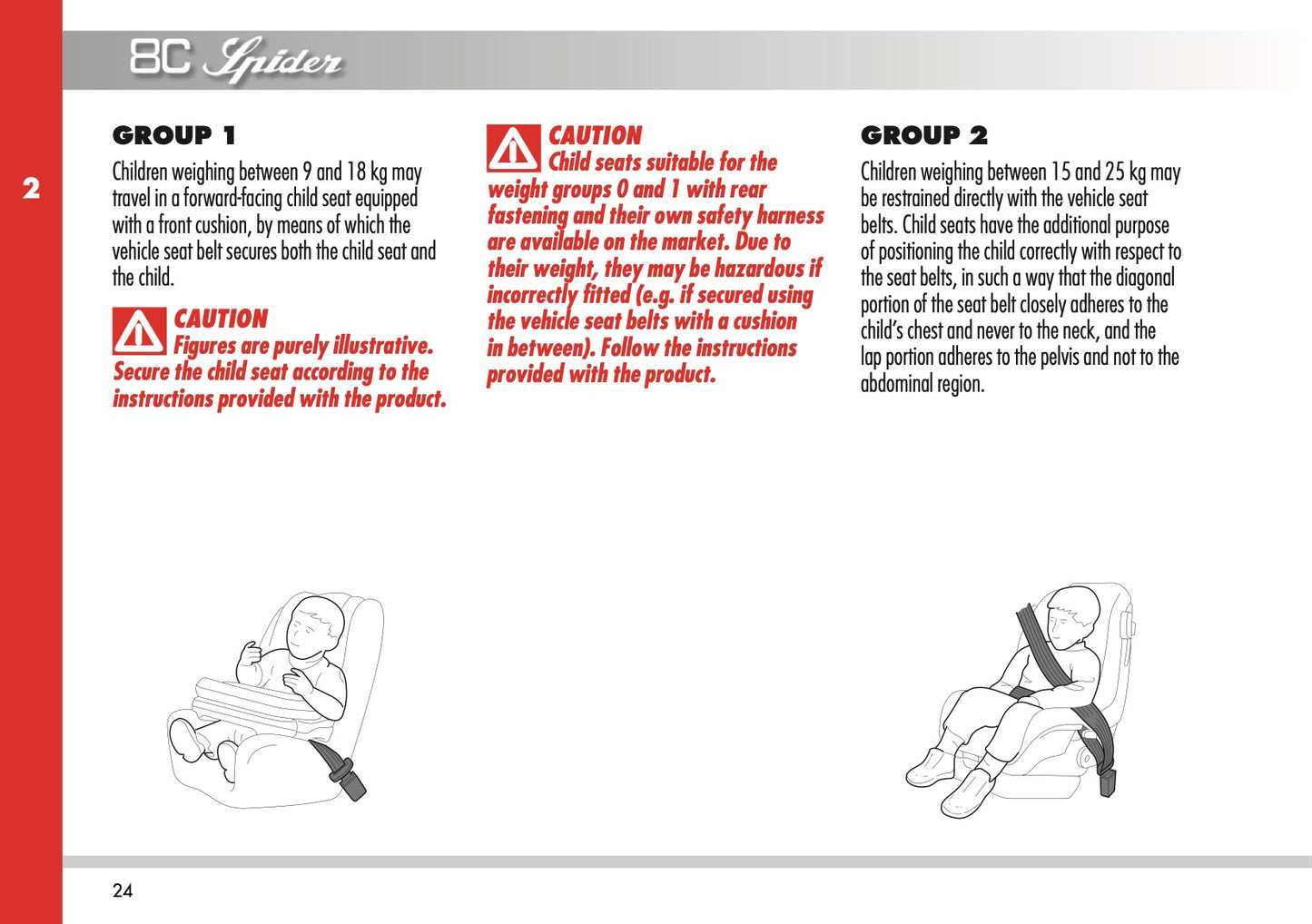 8C Spider

2

GROUP 1

Children weighing between 9 and 18 kg may travel in a forward-facing child seat equipped with a front cushion, by means of which the vehicle seat belt secures both the child seat and the child.

CAUTION
Figures are purely illustrative. Secure the child seat according to the instructions provided with the product.

CAUTION
Child seats suitable for the weight groups 0 and 1 with rear fastening and their own safety harness are available on the market. Due to their weight, they may be hazardous if incorrectly fitted (e.g. if secured using the vehicle seat belts with a cushion in between). Follow the instructions provided with the product.

GROUP 2

Children weighing between 15 and 25 kg may be restrained directly with the vehicle seat belts. Child seats have the additional purpose of positioning the child correctly with respect to the seat belts, in such a way that the diagonal portion of the seat belt closely adheres to the child's chest and never to the neck, and the lap portion adheres to the pelvis and not to the abdominal region.

24