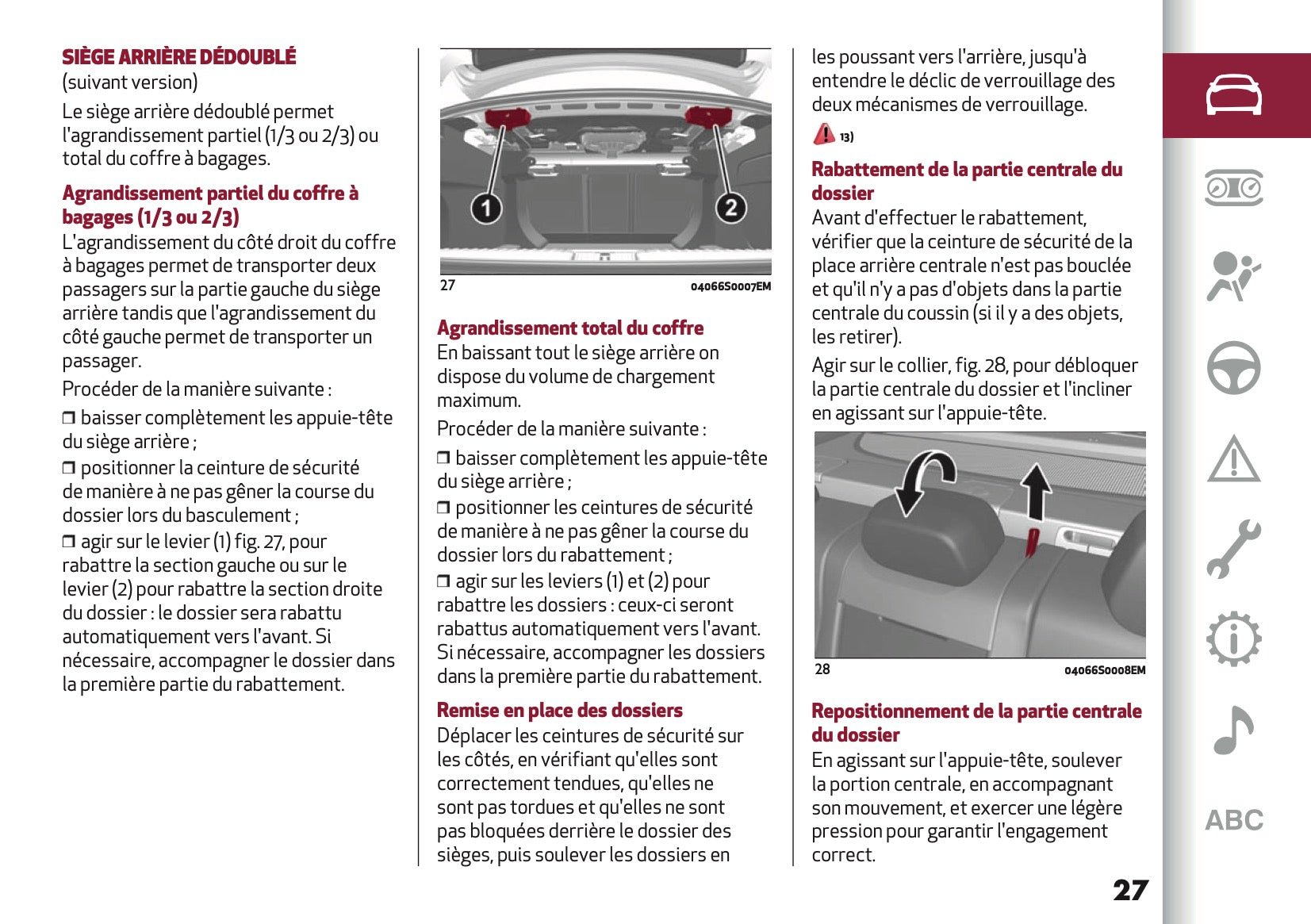 SIÈGE ARRIÈRE DÉDOUBLÉ
(suivant version)

Le siège arrière dédoublé permet l'agrandissement partiel (1/3 ou 2/3) ou total du coffre à bagages.

Agrandissement partiel du coffre à bagages (1/3 ou 2/3)

L'agrandissement du côté droit du coffre à bagages permet de transporter deux passagers sur la partie gauche du siège arrière tandis que l'agrandissement du côté gauche permet de transporter un passager.

Procéder de la manière suivante :

❒ baisser complètement les appuie-tête du siège arrière ;
❒ positionner la ceinture de sécurité de manière à ne pas gêner la course du dossier lors du basculement ;
❒ agir sur le levier (1) fig. 27, pour rabattre la section gauche ou sur le levier (2) pour rabattre la section droite du dossier : le dossier sera rabattu automatiquement vers l'avant. Si nécessaire, accompagner le dossier dans la première partie du rabattement.

1
2
27
04066S0007EM

Agrandissement total du coffre

En baissant tout le siège arrière on dispose du volume de chargement maximum.

Procéder de la manière suivante :

❒ baisser complètement les appuie-tête du siège arrière ;
❒ positionner les ceintures de sécurité de manière à ne pas gêner la course du dossier lors du rabattement ;
❒ agir sur les leviers (1) et (2) pour rabattre les dossiers : ceux-ci seront rabattus automatiquement vers l'avant. Si nécessaire, accompagner les dossiers dans la première partie du rabattement.

Remise en place des dossiers

Déplacer les ceintures de sécurité sur les côtés, en vérifiant qu'elles sont correctement tendues, qu'elles ne sont pas tordues et qu'elles ne sont pas bloquées derrière le dossier des sièges, puis soulever les dossiers en les poussant vers l'arrière, jusqu'à entendre le déclic de verrouillage des deux mécanismes de verrouillage.

13)

Rabattement de la partie centrale du dossier

Avant d'effectuer le rabattement, vérifier que la ceinture de sécurité de la place arrière centrale n'est pas bouclée et qu'il n'y a pas d'objets dans la partie centrale du coussin (si il y a des objets, les retirer).

Agir sur le collier, fig. 28, pour débloquer la partie centrale du dossier et l'incliner en agissant sur l'appuie-tête.

28
04066S0008EM

Repositionnement de la partie centrale du dossier

En agissant sur l'appuie-tête, soulever la portion centrale, en accompagnant son mouvement, et exercer une légère pression pour garantir l'engagement correct.

27

ABC