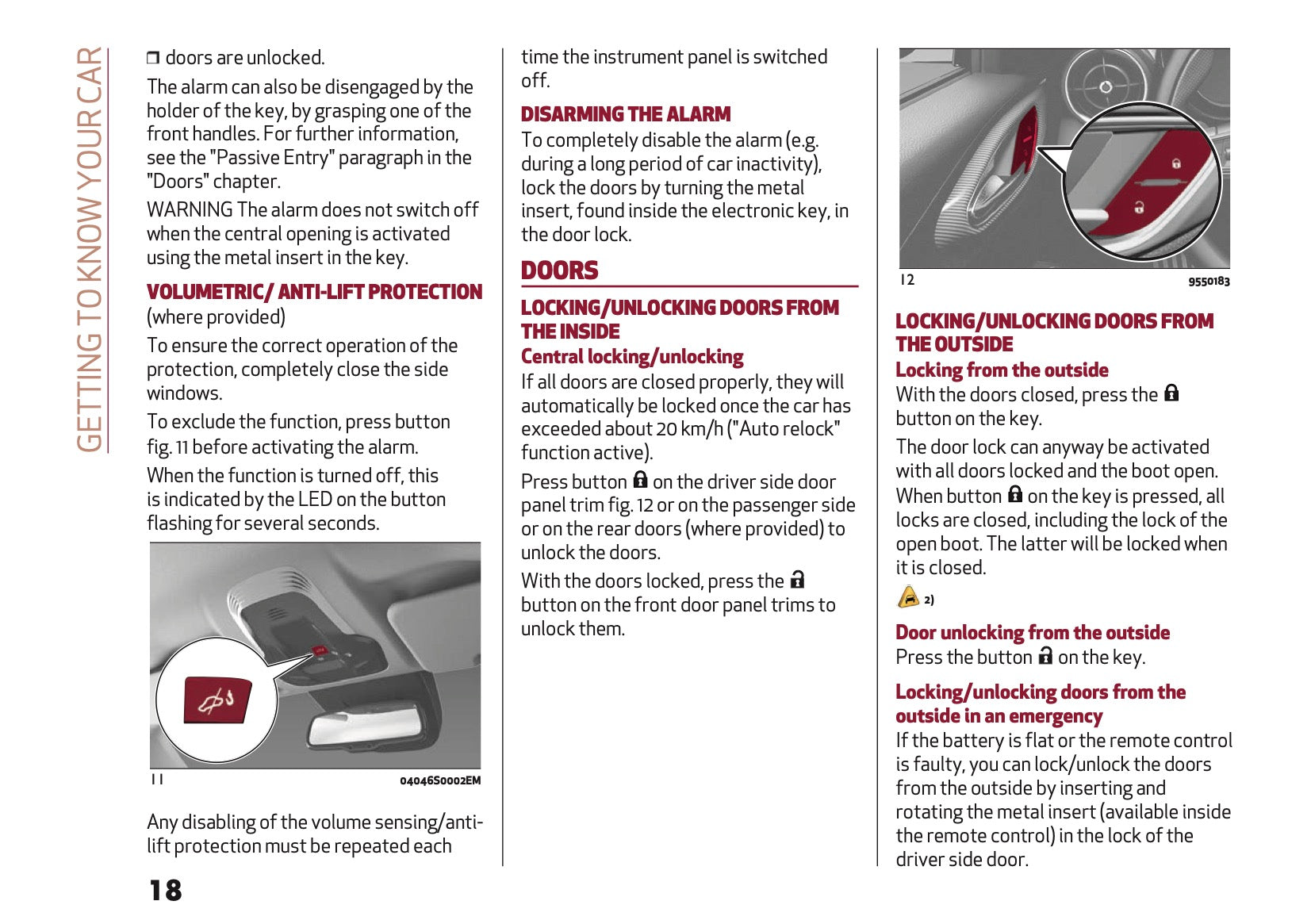 GETTING TO KNOW YOUR CAR

❒ doors are unlocked.

The alarm can also be disengaged by the holder of the key, by grasping one of the front handles. For further information, see the "Passive Entry" paragraph in the "Doors" chapter.

WARNING The alarm does not switch off when the central opening is activated using the metal insert in the key.

VOLUMETRIC/ ANTI-LIFT PROTECTION
(where provided)

To ensure the correct operation of the protection, completely close the side windows.

To exclude the function, press button fig. 11 before activating the alarm.

When the function is turned off, this is indicated by the LED on the button flashing for several seconds.

11 04046S0002EM

Any disabling of the volume sensing/anti-lift protection must be repeated each time the instrument panel is switched off.

DISARMING THE ALARM
To completely disable the alarm (e.g. during a long period of car inactivity), lock the doors by turning the metal insert, found inside the electronic key, in the door lock.

DOORS

LOCKING/UNLOCKING DOORS FROM THE INSIDE
Central locking/unlocking
If all doors are closed properly, they will automatically be locked once the car has exceeded about 20 km/h ("Auto relock" function active).

Press button on the driver side door panel trim fig. 12 or on the passenger side or on the rear doors (where provided) to unlock the doors.

With the doors locked, press the button on the front door panel trims to unlock them.

12 9550183

LOCKING/UNLOCKING DOORS FROM THE OUTSIDE
Locking from the outside
With the doors closed, press the button on the key.

The door lock can anyway be activated with all doors locked and the boot open. When button on the key is pressed, all locks are closed, including the lock of the open boot. The latter will be locked when it is closed.

2)

Door unlocking from the outside
Press the button on the key.

Locking/unlocking doors from the outside in an emergency
If the battery is flat or the remote control is faulty, you can lock/unlock the doors from the outside by inserting and rotating the metal insert (available inside the remote control) in the lock of the driver side door.

18