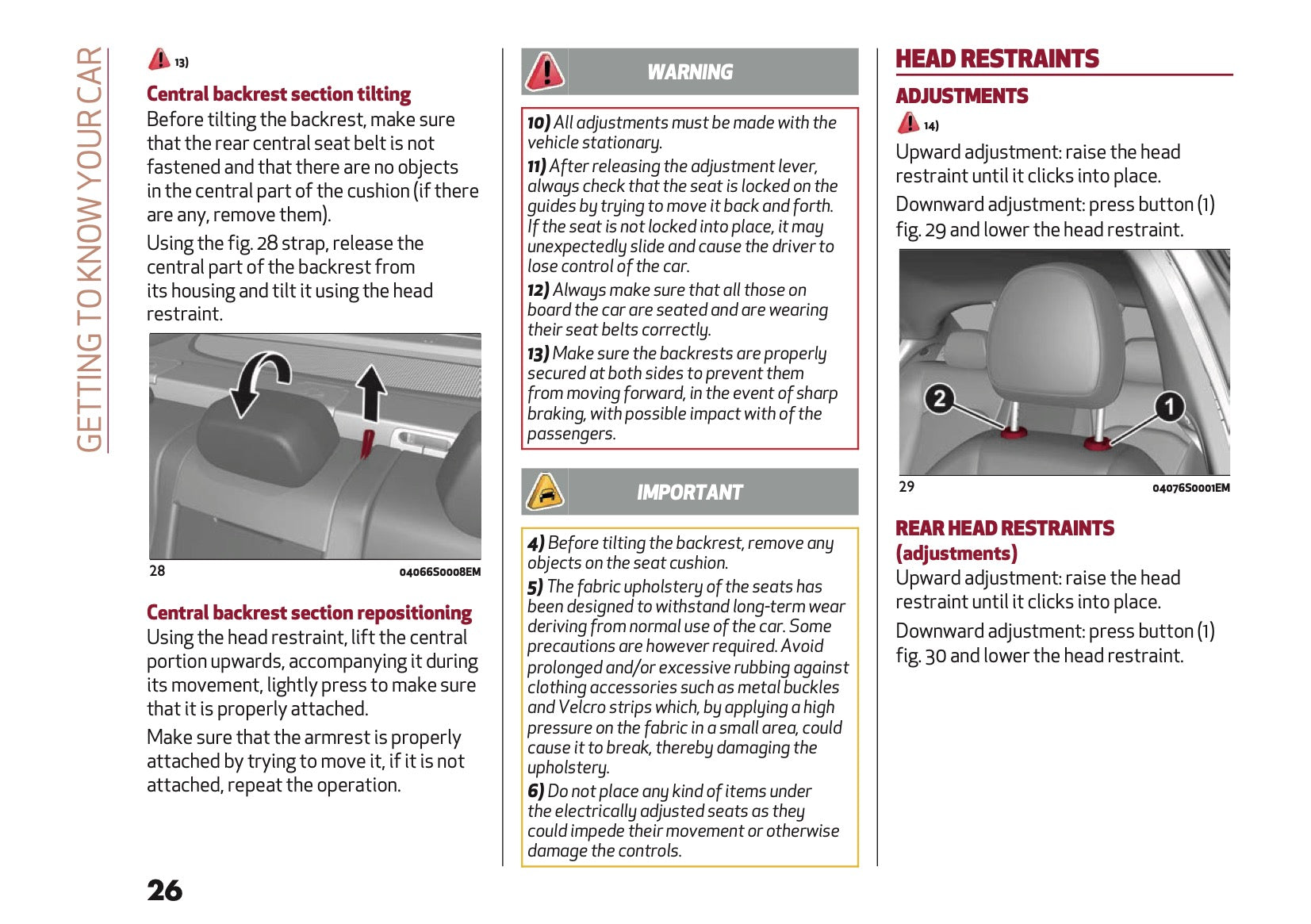 GETTING TO KNOW YOUR CAR

13)

Central backrest section tilting
Before tilting the backrest, make sure that the rear central seat belt is not fastened and that there are no objects in the central part of the cushion (if there are any, remove them).

Using the fig. 28 strap, release the central part of the backrest from its housing and tilt it using the head restraint.

28 04066S0008EM

Central backrest section repositioning
Using the head restraint, lift the central portion upwards, accompanying it during its movement, lightly press to make sure that it is properly attached.

Make sure that the armrest is properly attached by trying to move it, if it is not attached, repeat the operation.

26

WARNING

10) All adjustments must be made with the vehicle stationary.
11) After releasing the adjustment lever, always check that the seat is locked on the guides by trying to move it back and forth. If the seat is not locked into place, it may unexpectedly slide and cause the driver to lose control of the car.
12) Always make sure that all those on board the car are seated and are wearing their seat belts correctly.
13) Make sure the backrests are properly secured at both sides to prevent them from moving forward, in the event of sharp braking, with possible impact with of the passengers.

IMPORTANT

4) Before tilting the backrest, remove any objects on the seat cushion.
5) The fabric upholstery of the seats has been designed to withstand long-term wear deriving from normal use of the car. Some precautions are however required. Avoid prolonged and/or excessive rubbing against clothing accessories such as metal buckles and Velcro strips which, by applying a high pressure on the fabric in a small area, could cause it to break, thereby damaging the upholstery.
6) Do not place any kind of items under the electrically adjusted seats as they could impede their movement or otherwise damage the controls.

HEAD RESTRAINTS

ADJUSTMENTS

14)

Upward adjustment: raise the head restraint until it clicks into place.

Downward adjustment: press button (1) fig. 29 and lower the head restraint.

2
1

29 04076S0001EM

REAR HEAD RESTRAINTS (adjustments)
Upward adjustment: raise the head restraint until it clicks into place.

Downward adjustment: press button (1) fig. 30 and lower the head restraint.