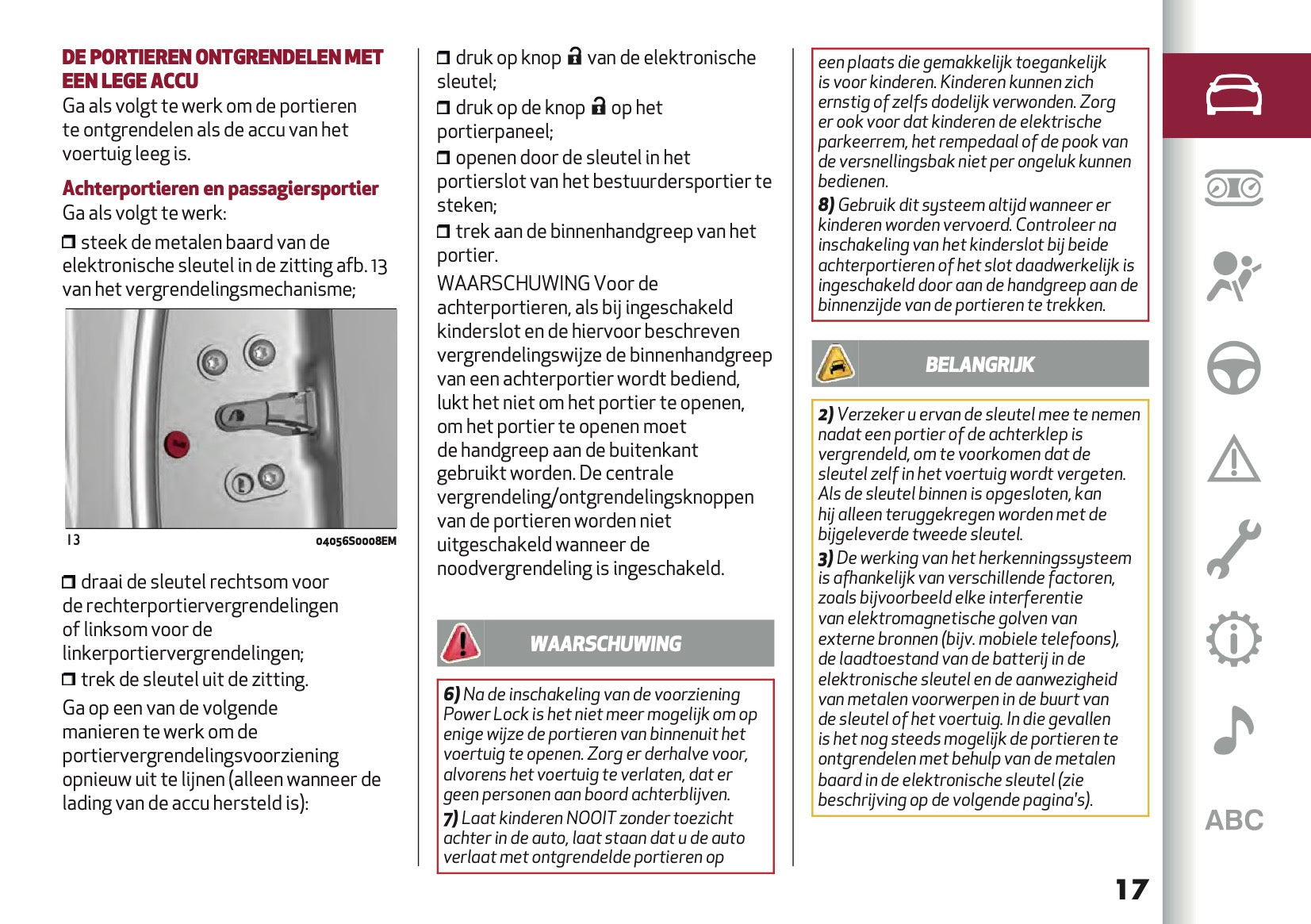 DE PORTIEREN ONTGRENDELEN MET EEN LEGE ACCU

Ga als volgt te werk om de portieren te ontgrendelen als de accu van het voertuig leeg is.

Achterportieren en passagiersportier

Ga als volgt te werk:

❒ steek de metalen baard van de elektronische sleutel in de zitting afb. 13 van het vergrendelingsmechanisme;

13 04056S0008EM

❒ draai de sleutel rechtsom voor de rechterportiervergrendelingen of linksom voor de linkerportiervergrendelingen;
❒ trek de sleutel uit de zitting.

Ga op een van de volgende manieren te werk om de portiervergrendelingsvoorziening opnieuw uit te lijnen (alleen wanneer de lading van de accu hersteld is):

❒ druk op knop van de elektronische sleutel;
❒ druk op de knop op het portierpaneel;
❒ openen door de sleutel in het portierslot van het bestuurdersportier te steken;
❒ trek aan de binnenhandgreep van het portier.

WAARSCHUWING Voor de achterportieren, als bij ingeschakeld kinderslot en de hiervoor beschreven vergrendelingswijze de binnenhandgreep van een achterportier wordt bediend, lukt het niet om het portier te openen, om het portier te openen moet de handgreep aan de buitenkant gebruikt worden. De centrale vergrendeling/ontgrendelingsknoppen van de portieren worden niet uitgeschakeld wanneer de noodvergrendeling is ingeschakeld.

WAARSCHUWING

6) Na de inschakeling van de voorziening Power Lock is het niet meer mogelijk om op enige wijze de portieren van binnenuit het voertuig te openen. Zorg er derhalve voor, alvorens het voertuig te verlaten, dat er geen personen aan boord achterblijven.
7) Laat kinderen NOOIT zonder toezicht achter in de auto, laat staan dat u de auto verlaat met ontgrendelde portieren op een plaats die gemakkelijk toegankelijk is voor kinderen. Kinderen kunnen zich ernstig of zelfs dodelijk verwonden. Zorg er ook voor dat kinderen de elektrische parkeerrem, het rempedaal of de pook van de versnellingsbak niet per ongeluk kunnen bedienen.
8) Gebruik dit systeem altijd wanneer er kinderen worden vervoerd. Controleer na inschakeling van het kinderslot bij beide achterportieren of het slot daadwerkelijk is ingeschakeld door aan de handgreep aan de binnenzijde van de portieren te trekken.

BELANGRIJK

2) Verzeker u ervan de sleutel mee te nemen nadat een portier of de achterklep is vergrendeld, om te voorkomen dat de sleutel zelf in het voertuig wordt vergeten. Als de sleutel binnen is opgesloten, kan hij alleen teruggekregen worden met de bijgeleverde tweede sleutel.
3) De werking van het herkenningssysteem is afhankelijk van verschillende factoren, zoals bijvoorbeeld elke interferentie van elektromagnetische golven van externe bronnen (bijv. mobiele telefoons), de laadtoestand van de batterij in de elektronische sleutel en de aanwezigheid van metalen voorwerpen in de buurt van de sleutel of het voertuig. In die gevallen is het nog steeds mogelijk de portieren te ontgrendelen met behulp van de metalen baard in de elektronische sleutel (zie beschrijving op de volgende pagina's).

ABC

17