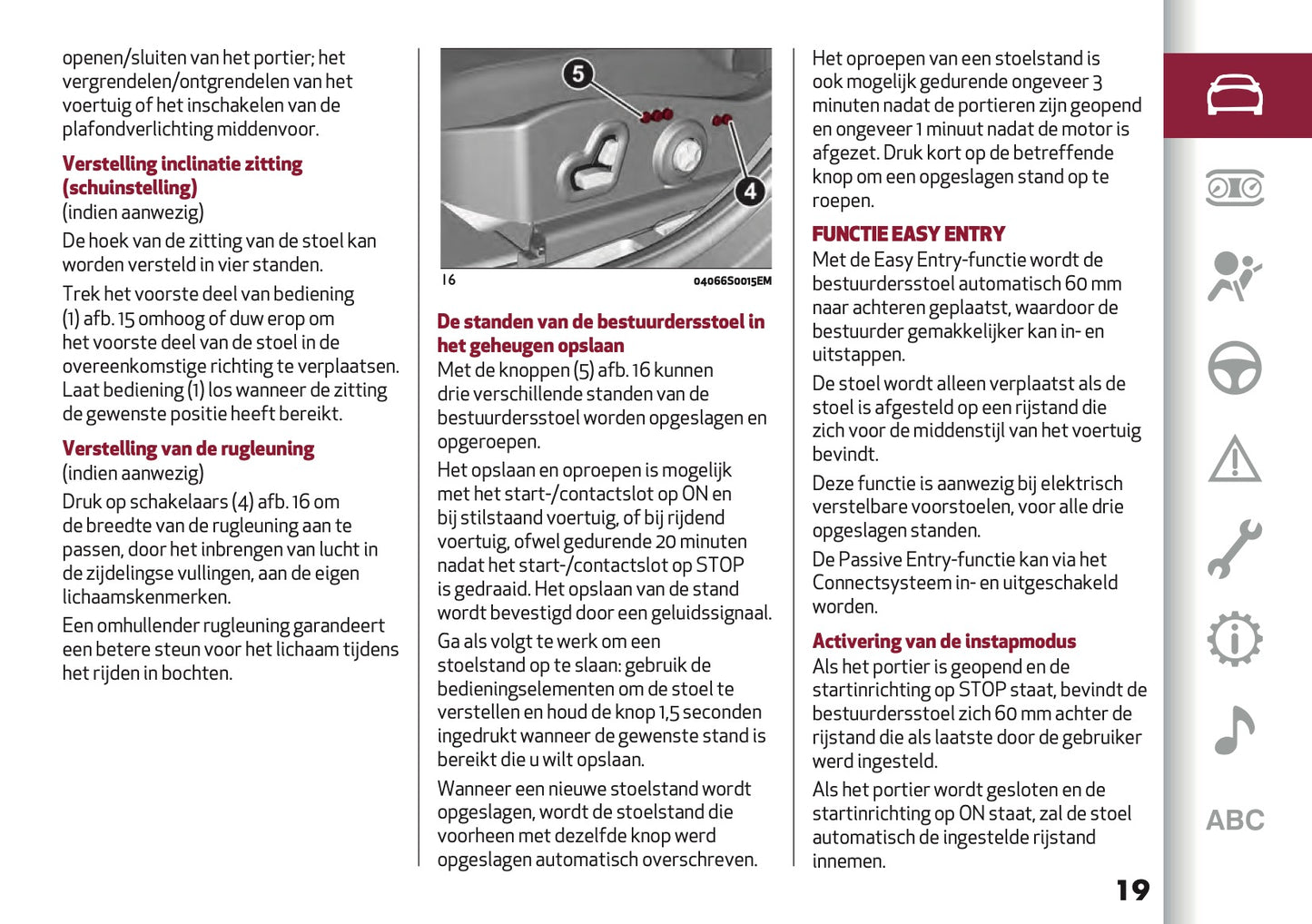 openen/sluiten van het portier; het vergrendelen/ontgrendelen van het voertuig of het inschakelen van de plafondverlichting middenvoor.

Verstelling inclinatie zitting (schuinstelling)
(indien aanwezig)

De hoek van de zitting van de stoel kan worden versteld in vier standen.

Trek het voorste deel van bediening (1) afb. 15 omhoog of duw erop om het voorste deel van de stoel in de overeenkomstige richting te verplaatsen. Laat bediening (1) los wanneer de zitting de gewenste positie heeft bereikt.

Verstelling van de rugleuning
(indien aanwezig)

Druk op schakelaars (4) afb. 16 om de breedte van de rugleuning aan te passen, door het inbrengen van lucht in de zijdelingse vullingen, aan de eigen lichaamskenmerken.

Een omhullender rugleuning garandeert een betere steun voor het lichaam tijdens het rijden in bochten.

5
4
16
04066S0015EM

De standen van de bestuurdersstoel in het geheugen opslaan

Met de knoppen (5) afb. 16 kunnen drie verschillende standen van de bestuurdersstoel worden opgeslagen en opgeroepen.

Het opslaan en oproepen is mogelijk met het start-/contactslot op ON en bij stilstaand voertuig, of bij rijdend voertuig, ofwel gedurende 20 minuten nadat het start-/contactslot op STOP is gedraaid. Het opslaan van de stand wordt bevestigd door een geluidssignaal.

Ga als volgt te werk om een stoelstand op te slaan: gebruik de bedieningselementen om de stoel te verstellen en houd de knop 1,5 seconden ingedrukt wanneer de gewenste stand is bereikt die u wilt opslaan.

Wanneer een nieuwe stoelstand wordt opgeslagen, wordt de stoelstand die voorheen met dezelfde knop werd opgeslagen automatisch overschreven.

Het oproepen van een stoelstand is ook mogelijk gedurende ongeveer 3 minuten nadat de portieren zijn geopend en ongeveer 1 minuut nadat de motor is afgezet. Druk kort op de betreffende knop om een opgeslagen stand op te roepen.

FUNCTIE EASY ENTRY

Met de Easy Entry-functie wordt de bestuurdersstoel automatisch 60 mm naar achteren geplaatst, waardoor de bestuurder gemakkelijker kan in- en uitstappen.

De stoel wordt alleen verplaatst als de stoel is afgesteld op een rijstand die zich voor de middenstijl van het voertuig bevindt.

Deze functie is aanwezig bij elektrisch verstelbare voorstoelen, voor alle drie opgeslagen standen.

De Passive Entry-functie kan via het Connectsysteem in- en uitgeschakeld worden.

Activering van de instapmodus

Als het portier is geopend en de startinrichting op STOP staat, bevindt de bestuurdersstoel zich 60 mm achter de rijstand die als laatste door de gebruiker werd ingesteld.

Als het portier wordt gesloten en de startinrichting op ON staat, zal de stoel automatisch de ingestelde rijstand innemen.

19

ABC