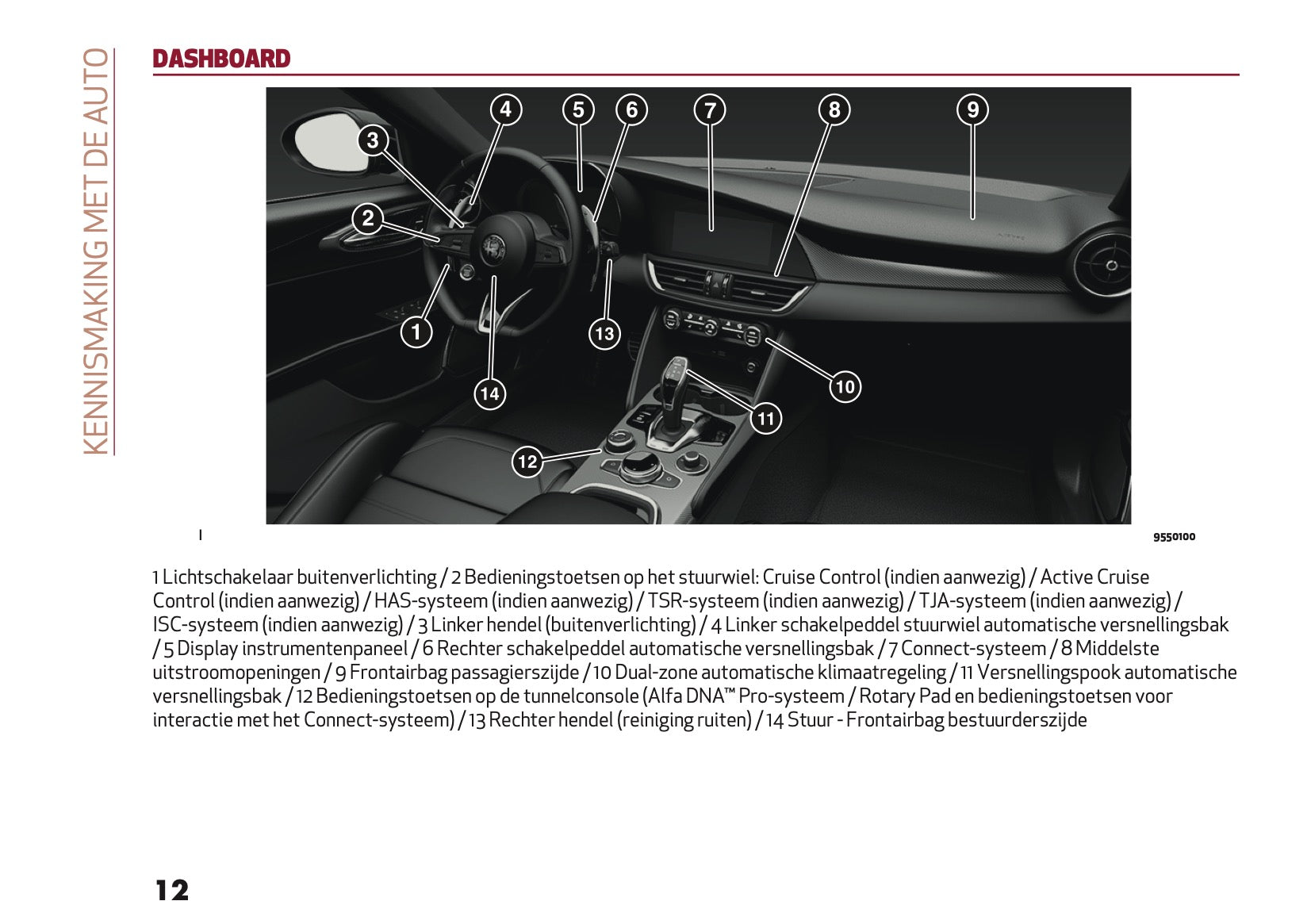 KENNISMAKING MET DE AUTO

DASHBOARD

4 5 6 7 8 9
3
2
1
13
14
10
11
12

1

9550100

1 Lichtschakelaar buitenverlichting / 2 Bedieningstoetsen op het stuurwiel: Cruise Control (indien aanwezig) / Active Cruise Control (indien aanwezig) / HAS-systeem (indien aanwezig) / TSR-systeem (indien aanwezig) / TJA-systeem (indien aanwezig) / ISC-systeem (indien aanwezig) / 3 Linker hendel (buitenverlichting) / 4 Linker schakelpeddel stuurwiel automatische versnellingsbak / 5 Display instrumentenpaneel / 6 Rechter schakelpeddel automatische versnellingsbak / 7 Connect-systeem / 8 Middelste uitstroomopeningen / 9 Frontairbag passagierszijde / 10 Dual-zone automatische klimaatregeling / 11 Versnellingspook automatische versnellingsbak / 12 Bedieningstoetsen op de tunnelconsole (Alfa DNA™ Pro-systeem / Rotary Pad en bedieningstoetsen voor interactie met het Connect-systeem) / 13 Rechter hendel (reiniging ruiten) / 14 Stuur - Frontairbag bestuurderszijde

12