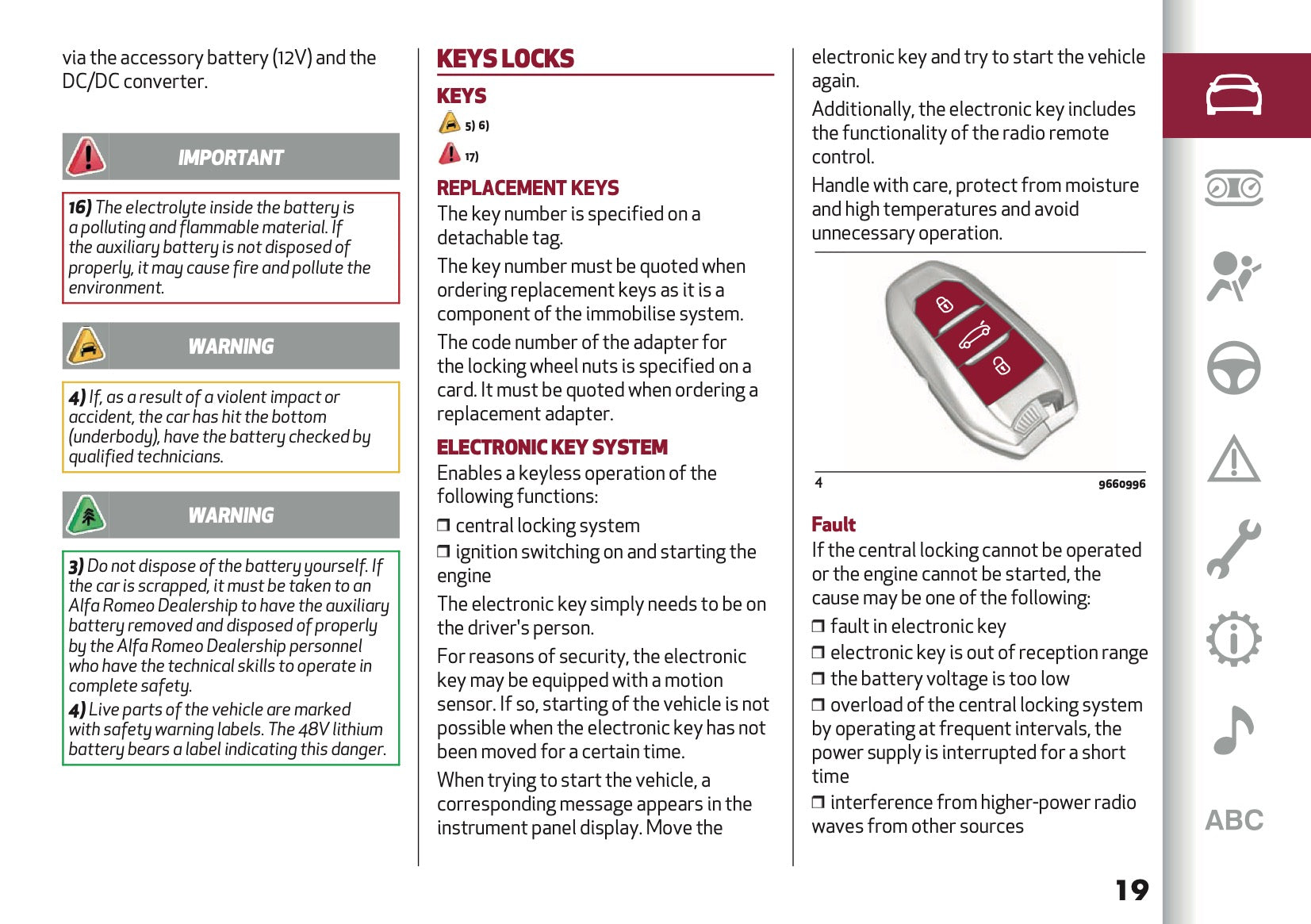 via the accessory battery (12V) and the DC/DC converter.

IMPORTANT

16) The electrolyte inside the battery is a polluting and flammable material. If the auxiliary battery is not disposed of properly, it may cause fire and pollute the environment.

WARNING

4) If, as a result of a violent impact or accident, the car has hit the bottom (underbody), have the battery checked by qualified technicians.

WARNING

3) Do not dispose of the battery yourself. If the car is scrapped, it must be taken to an Alfa Romeo Dealership to have the auxiliary battery removed and disposed of properly by the Alfa Romeo Dealership personnel who have the technical skills to operate in complete safety.
4) Live parts of the vehicle are marked with safety warning labels. The 48V lithium battery bears a label indicating this danger.

KEYS LOCKS

KEYS

5) 6)

17)

REPLACEMENT KEYS

The key number is specified on a detachable tag.

The key number must be quoted when ordering replacement keys as it is a component of the immobilise system.

The code number of the adapter for the locking wheel nuts is specified on a card. It must be quoted when ordering a replacement adapter.

ELECTRONIC KEY SYSTEM

Enables a keyless operation of the following functions:

❒ central locking system

❒ ignition switching on and starting the engine

The electronic key simply needs to be on the driver's person.

For reasons of security, the electronic key may be equipped with a motion sensor. If so, starting of the vehicle is not possible when the electronic key has not been moved for a certain time.

When trying to start the vehicle, a corresponding message appears in the instrument panel display. Move the electronic key and try to start the vehicle again.

Additionally, the electronic key includes the functionality of the radio remote control.

Handle with care, protect from moisture and high temperatures and avoid unnecessary operation.

4 9660996

Fault

If the central locking cannot be operated or the engine cannot be started, the cause may be one of the following:

❒ fault in electronic key

❒ electronic key is out of reception range

❒ the battery voltage is too low

❒ overload of the central locking system by operating at frequent intervals, the power supply is interrupted for a short time

❒ interference from higher-power radio waves from other sources

ABC

19