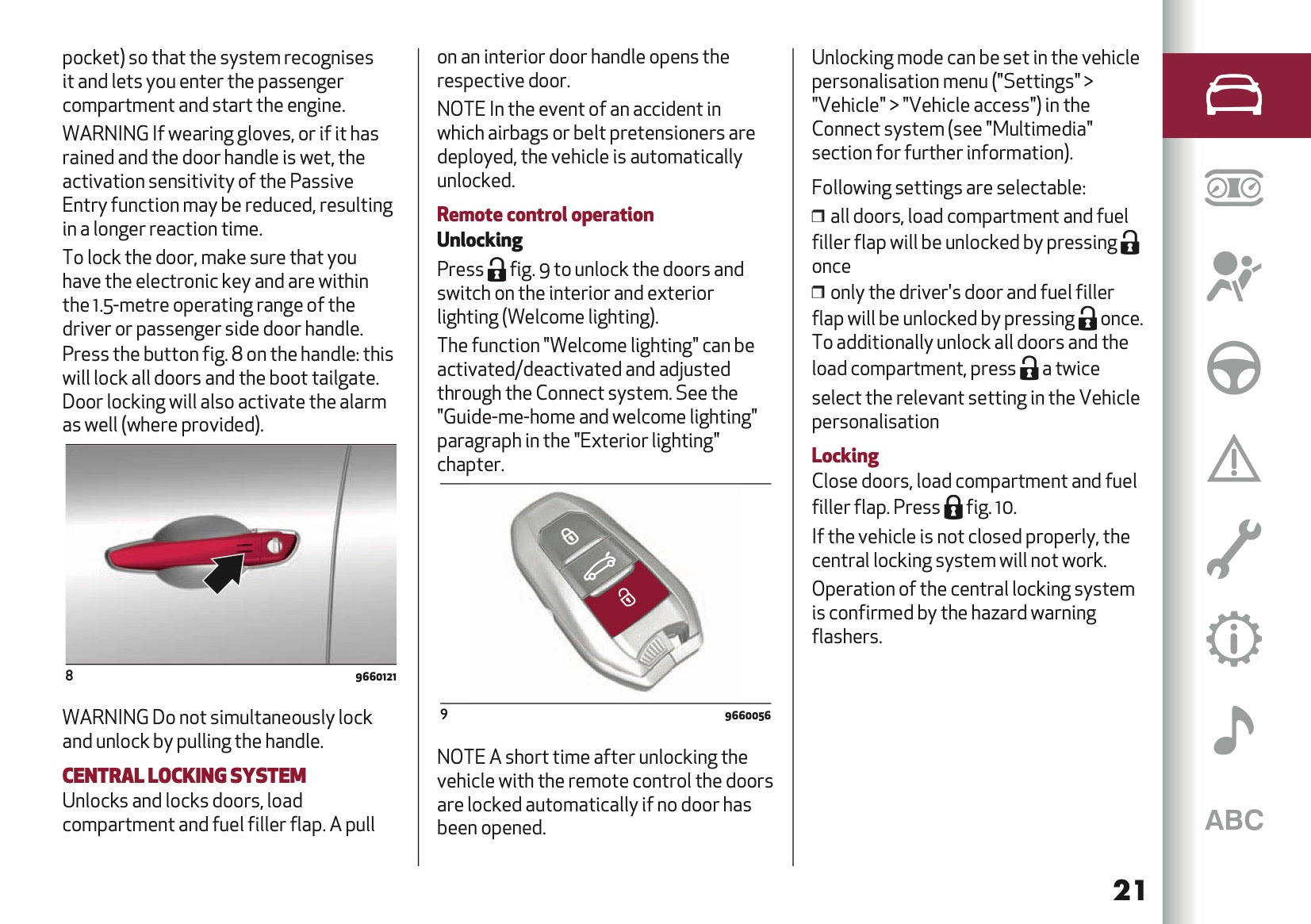 pocket) so that the system recognises it and lets you enter the passenger compartment and start the engine.

WARNING If wearing gloves, or if it has rained and the door handle is wet, the activation sensitivity of the Passive Entry function may be reduced, resulting in a longer reaction time.

To lock the door, make sure that you have the electronic key and are within the 1.5-metre operating range of the driver or passenger side door handle. Press the button fig. 8 on the handle: this will lock all doors and the boot tailgate. Door locking will also activate the alarm as well (where provided).

8 9660121

WARNING Do not simultaneously lock and unlock by pulling the handle.

CENTRAL LOCKING SYSTEM

Unlocks and locks doors, load compartment and fuel filler flap. A pull on an interior door handle opens the respective door.

NOTE In the event of an accident in which airbags or belt pretensioners are deployed, the vehicle is automatically unlocked.

Remote control operation

Unlocking

Press fig. 9 to unlock the doors and switch on the interior and exterior lighting (Welcome lighting).

The function "Welcome lighting" can be activated/deactivated and adjusted through the Connect system. See the "Guide-me-home and welcome lighting" paragraph in the "Exterior lighting" chapter.

9 9660056

NOTE A short time after unlocking the vehicle with the remote control the doors are locked automatically if no door has been opened.

Unlocking mode can be set in the vehicle personalisation menu ("Settings" > "Vehicle" > "Vehicle access") in the Connect system (see "Multimedia" section for further information).

Following settings are selectable:

❒ all doors, load compartment and fuel filler flap will be unlocked by pressing once

❒ only the driver's door and fuel filler flap will be unlocked by pressing once. To additionally unlock all doors and the load compartment, press a twice

select the relevant setting in the Vehicle personalisation

Locking

Close doors, load compartment and fuel filler flap. Press fig. 10.

If the vehicle is not closed properly, the central locking system will not work.

Operation of the central locking system is confirmed by the hazard warning flashers.

ABC

21