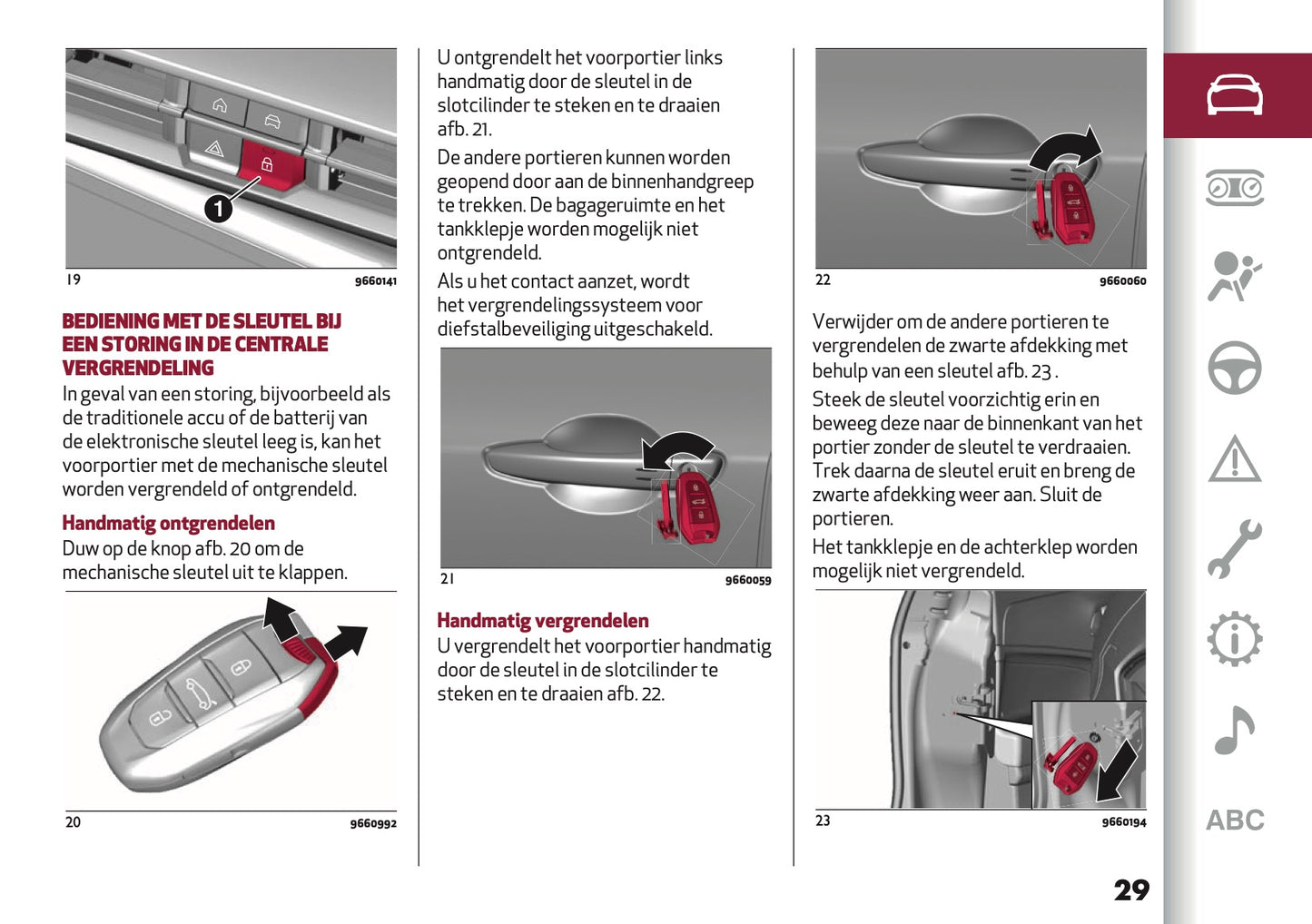 1

19 9660141

BEDIENING MET DE SLEUTEL BIJ EEN STORING IN DE CENTRALE VERGRENDELING

In geval van een storing, bijvoorbeeld als de traditionele accu of de batterij van de elektronische sleutel leeg is, kan het voorportier met de mechanische sleutel worden vergrendeld of ontgrendeld.

Handmatig ontgrendelen

Duw op de knop afb. 20 om de mechanische sleutel uit te klappen.

20 9660992

U ontgrendelt het voorportier links handmatig door de sleutel in de slotcilinder te steken en te draaien afb. 21.

De andere portieren kunnen worden geopend door aan de binnenhandgreep te trekken. De bagageruimte en het tankklepje worden mogelijk niet ontgrendeld.

Als u het contact aanzet, wordt het vergrendelingssysteem voor diefstalbeveiliging uitgeschakeld.

21 9660059

Handmatig vergrendelen

U vergrendelt het voorportier handmatig door de sleutel in de slotcilinder te steken en te draaien afb. 22.

22 9660060

Verwijder om de andere portieren te vergrendelen de zwarte afdekking met behulp van een sleutel afb. 23 .

Steek de sleutel voorzichtig erin en beweeg deze naar de binnenkant van het portier zonder de sleutel te verdraaien. Trek daarna de sleutel eruit en breng de zwarte afdekking weer aan. Sluit de portieren.

Het tankklepje en de achterklep worden mogelijk niet vergrendeld.

23 9660194

ABC

29