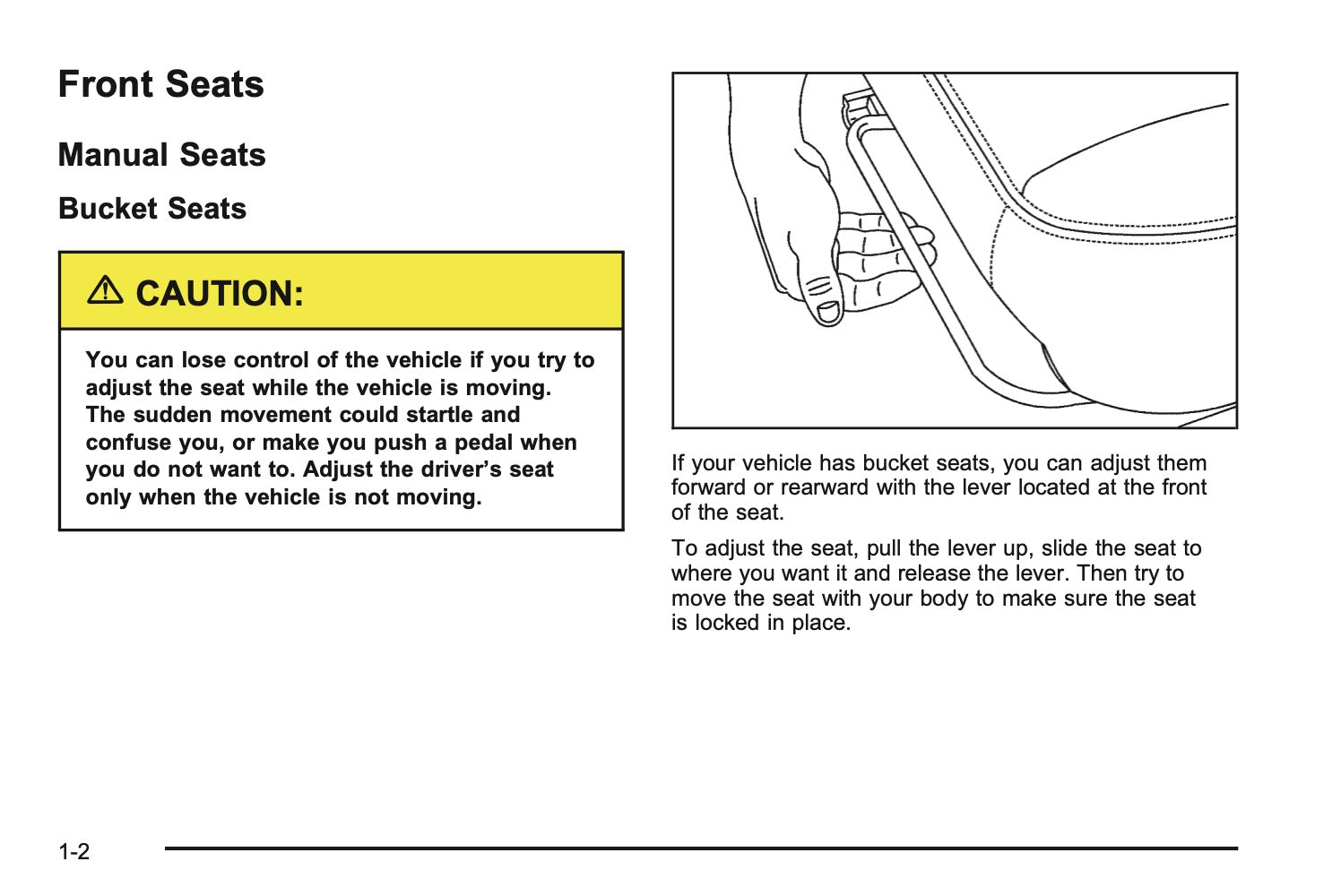 Front Seats

Manual Seats

Bucket Seats

CAUTION:

You can lose control of the vehicle if you try to adjust the seat while the vehicle is moving. The sudden movement could startle and confuse you, or make you push a pedal when you do not want to. Adjust the driver's seat only when the vehicle is not moving.

If your vehicle has bucket seats, you can adjust them forward or rearward with the lever located at the front of the seat.

To adjust the seat, pull the lever up, slide the seat to where you want it and release the lever. Then try to move the seat with your body to make sure the seat is locked in place.

1-2