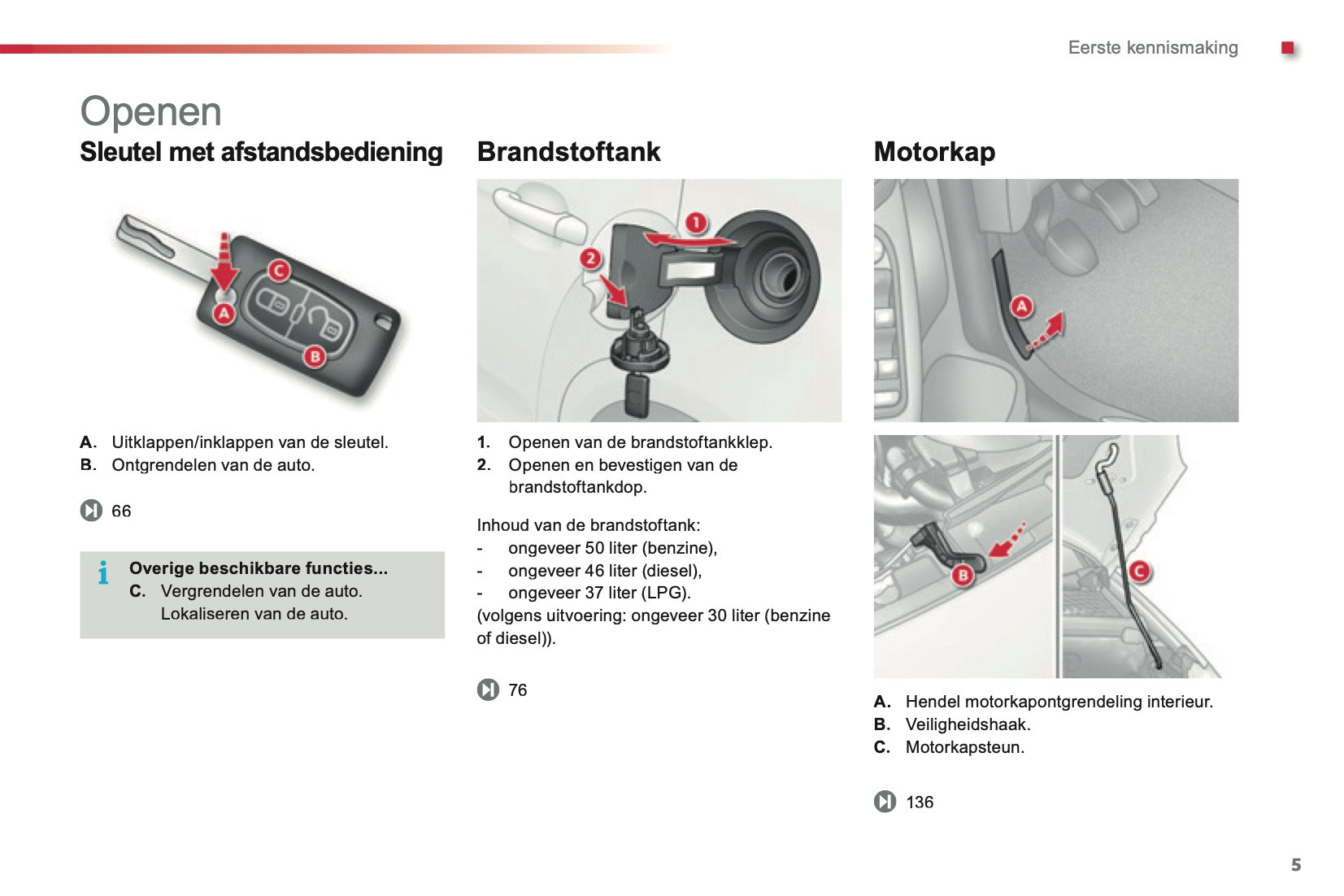 Eerste kennismaking

Openen

Sleutel met afstandsbediening

C
A
B

A. Uitklappen/inklappen van de sleutel.
B. Ontgrendelen van de auto.

66

Overige beschikbare functies...
C. Vergrendelen van de auto.
Lokaliseren van de auto.

Brandstoftank

1
2

1. Openen van de brandstoftankklep.
2. Openen en bevestigen van de brandstoftankdop.

Inhoud van de brandstoftank:
- ongeveer 50 liter (benzine),
- ongeveer 46 liter (diesel),
- ongeveer 37 liter (LPG).
(volgens uitvoering: ongeveer 30 liter (benzine of diesel)).

76

Motorkap

A
B
C

A. Hendel motorkapontgrendeling interieur.
B. Veiligheidshaak.
C. Motorkapsteun.

136

5