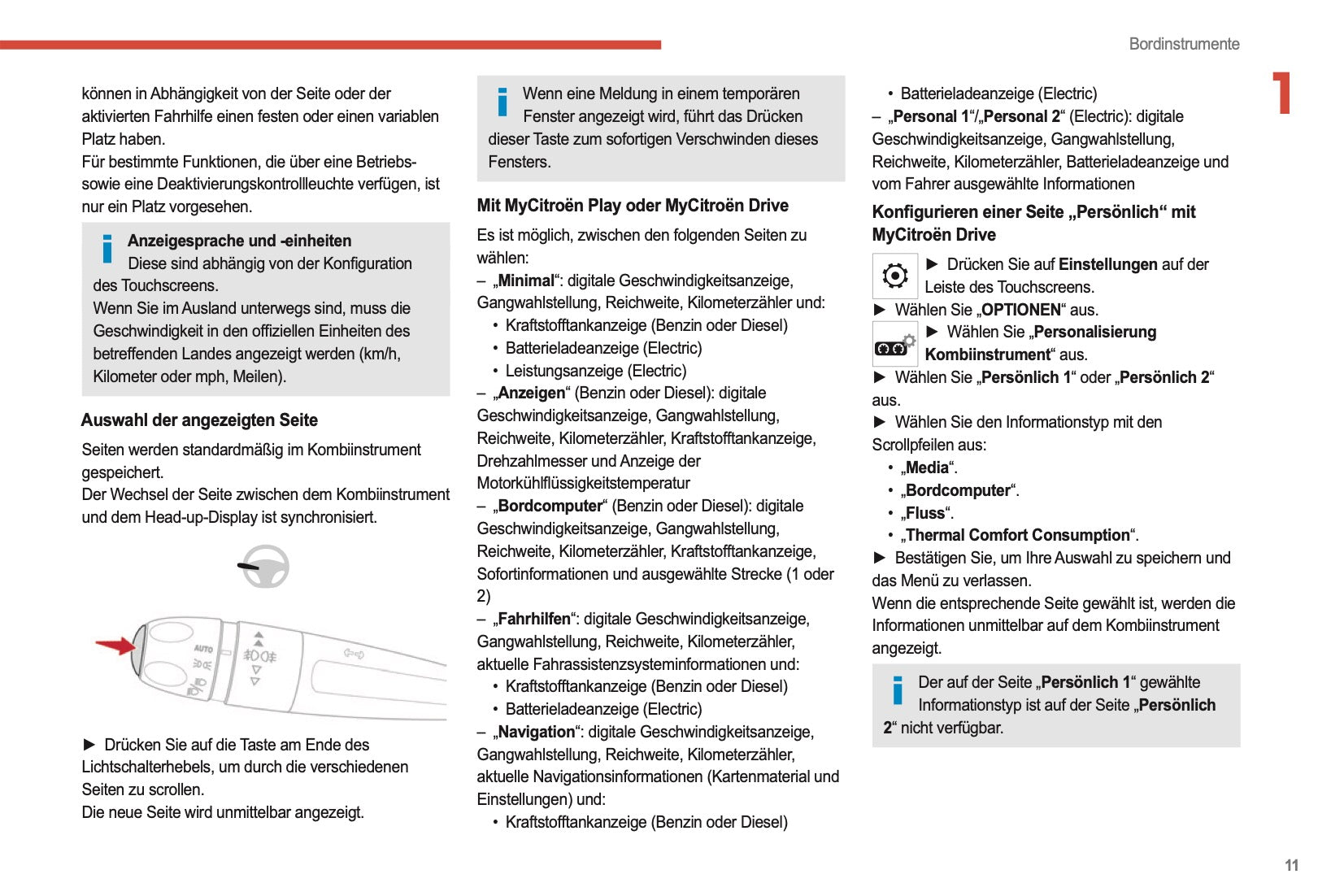 Bordinstrumente

1

können in Abhängigkeit von der Seite oder der aktivierten Fahrhilfe einen festen oder einen variablen Platz haben.
Für bestimmte Funktionen, die über eine Betriebs- sowie eine Deaktivierungskontrollleuchte verfügen, ist nur ein Platz vorgesehen.

Anzeigesprache und -einheiten
Diese sind abhängig von der Konfiguration des Touchscreens.
Wenn Sie im Ausland unterwegs sind, muss die Geschwindigkeit in den offiziellen Einheiten des betreffenden Landes angezeigt werden (km/h, Kilometer oder mph, Meilen).

Auswahl der angezeigten Seite

Seiten werden standardmäßig im Kombiinstrument gespeichert.
Der Wechsel der Seite zwischen dem Kombiinstrument und dem Head-up-Display ist synchronisiert.

AUTO

► Drücken Sie auf die Taste am Ende des Lichtschalterhebels, um durch die verschiedenen Seiten zu scrollen.
Die neue Seite wird unmittelbar angezeigt.

Wenn eine Meldung in einem temporären Fenster angezeigt wird, führt das Drücken dieser Taste zum sofortigen Verschwinden dieses Fensters.

Mit MyCitroën Play oder MyCitroën Drive

Es ist möglich, zwischen den folgenden Seiten zu wählen:
– „Minimal“: digitale Geschwindigkeitsanzeige, Gangwahlstellung, Reichweite, Kilometerzähler und:
• Kraftstofftankanzeige (Benzin oder Diesel)
• Batterieladeanzeige (Electric)
• Leistungsanzeige (Electric)
– „Anzeigen“ (Benzin oder Diesel): digitale Geschwindigkeitsanzeige, Gangwahlstellung, Reichweite, Kilometerzähler, Kraftstofftankanzeige, Drehzahlmesser und Anzeige der Motorkühlflüssigkeitstemperatur
– „Bordcomputer“ (Benzin oder Diesel): digitale Geschwindigkeitsanzeige, Gangwahlstellung, Reichweite, Kilometerzähler, Kraftstofftankanzeige, Sofortinformationen und ausgewählte Strecke (1 oder 2)
– „Fahrhilfen“: digitale Geschwindigkeitsanzeige, Gangwahlstellung, Reichweite, Kilometerzähler, aktuelle Fahrassistenzsysteminformationen und:
• Kraftstofftankanzeige (Benzin oder Diesel)
• Batterieladeanzeige (Electric)
– „Navigation“: digitale Geschwindigkeitsanzeige, Gangwahlstellung, Reichweite, Kilometerzähler, aktuelle Navigationsinformationen (Kartenmaterial und Einstellungen) und:
• Kraftstofftankanzeige (Benzin oder Diesel)

• Batterieladeanzeige (Electric)
– „Personal 1“/„Personal 2“ (Electric): digitale Geschwindigkeitsanzeige, Gangwahlstellung, Reichweite, Kilometerzähler, Batterieladeanzeige und vom Fahrer ausgewählte Informationen

Konfigurieren einer Seite „Persönlich“ mit MyCitroën Drive

► Drücken Sie auf Einstellungen auf der Leiste des Touchscreens.
► Wählen Sie „OPTIONEN“ aus.
► Wählen Sie „Personalisierung Kombiinstrument“ aus.
► Wählen Sie „Persönlich 1“ oder „Persönlich 2“ aus.
► Wählen Sie den Informationstyp mit den Scrollpfeilen aus:
• „Media“.
• „Bordcomputer“.
• „Fluss“.
• „Thermal Comfort Consumption“.
► Bestätigen Sie, um Ihre Auswahl zu speichern und das Menü zu verlassen.
Wenn die entsprechende Seite gewählt ist, werden die Informationen unmittelbar auf dem Kombiinstrument angezeigt.

Der auf der Seite „Persönlich 1“ gewählte Informationstyp ist auf der Seite „Persönlich 2“ nicht verfügbar.

11