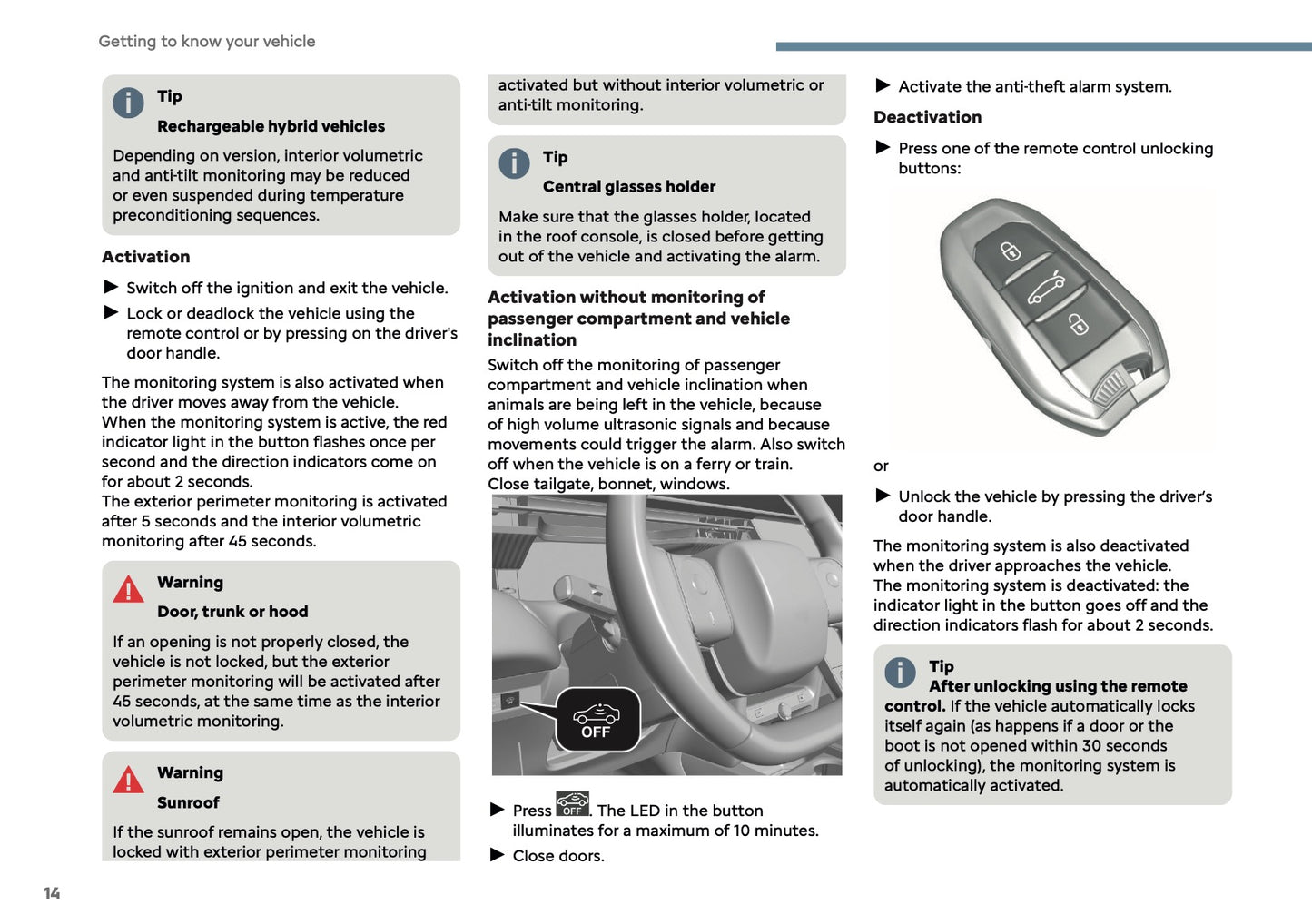 Getting to know your vehicle

Tip

Rechargeable hybrid vehicles

Depending on version, interior volumetric and anti-tilt monitoring may be reduced or even suspended during temperature preconditioning sequences.

Activation

► Switch off the ignition and exit the vehicle.

► Lock or deadlock the vehicle using the remote control or by pressing on the driver's door handle.

The monitoring system is also activated when the driver moves away from the vehicle.
When the monitoring system is active, the red indicator light in the button flashes once per second and the direction indicators come on for about 2 seconds.
The exterior perimeter monitoring is activated after 5 seconds and the interior volumetric monitoring after 45 seconds.

Warning

Door, trunk or hood

If an opening is not properly closed, the vehicle is not locked, but the exterior perimeter monitoring will be activated after 45 seconds, at the same time as the interior volumetric monitoring.

Warning

Sunroof

If the sunroof remains open, the vehicle is locked with exterior perimeter monitoring

activated but without interior volumetric or anti-tilt monitoring.

Tip

Central glasses holder

Make sure that the glasses holder, located in the roof console, is closed before getting out of the vehicle and activating the alarm.

Activation without monitoring of passenger compartment and vehicle inclination

Switch off the monitoring of passenger compartment and vehicle inclination when animals are being left in the vehicle, because of high volume ultrasonic signals and because movements could trigger the alarm. Also switch off when the vehicle is on a ferry or train.
Close tailgate, bonnet, windows.

OFF

► Press OFF. The LED in the button illuminates for a maximum of 10 minutes.

► Close doors.

► Activate the anti-theft alarm system.

Deactivation

► Press one of the remote control unlocking buttons:

or

► Unlock the vehicle by pressing the driver's door handle.

The monitoring system is also deactivated when the driver approaches the vehicle.
The monitoring system is deactivated: the indicator light in the button goes off and the direction indicators flash for about 2 seconds.

Tip

After unlocking using the remote control. If the vehicle automatically locks itself again (as happens if a door or the boot is not opened within 30 seconds of unlocking), the monitoring system is automatically activated.

14