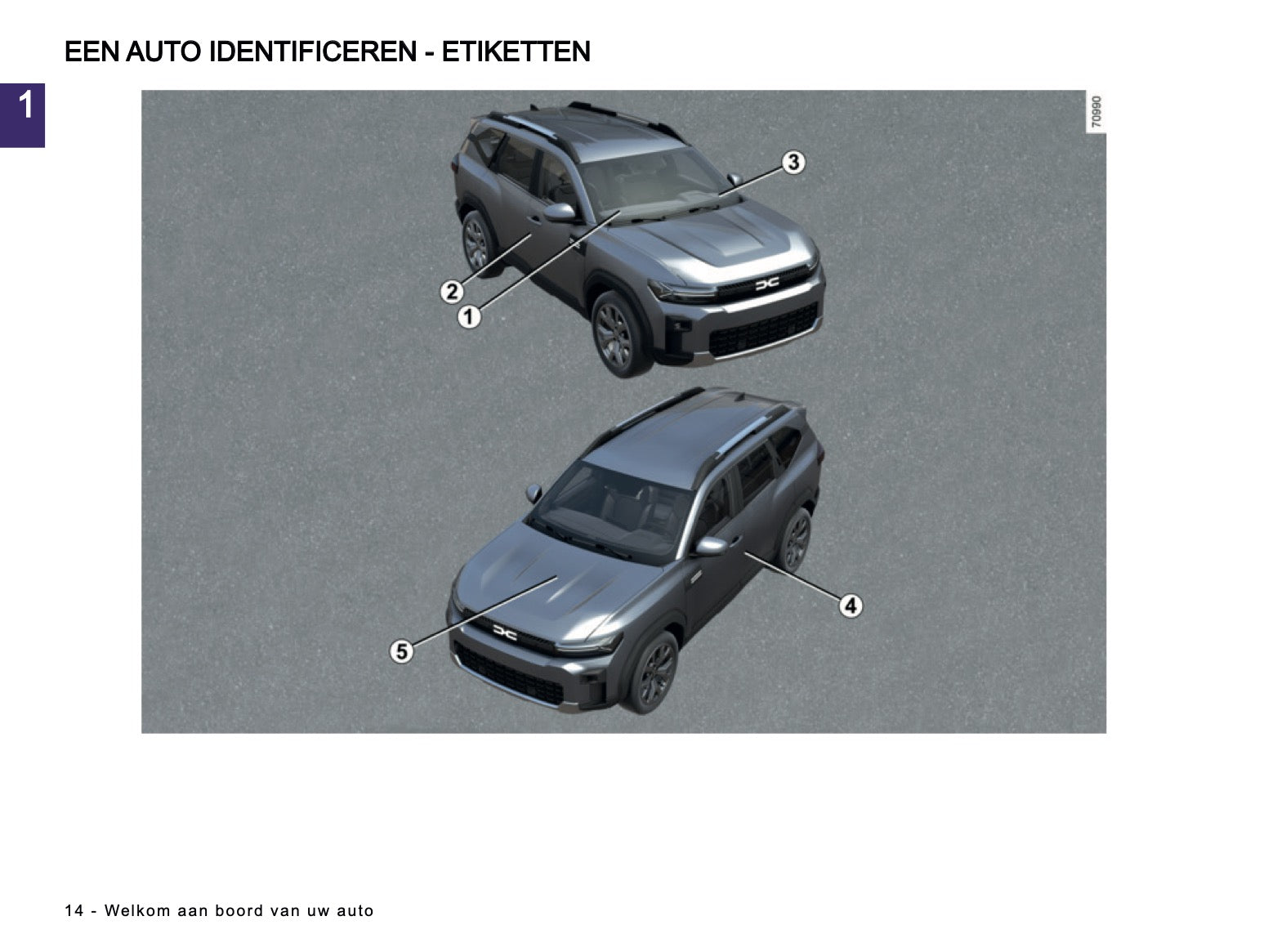 EEN AUTO IDENTIFICEREN - ETIKETTEN

1

70990

3

2

1

4

5

14 - Welkom aan boord van uw auto