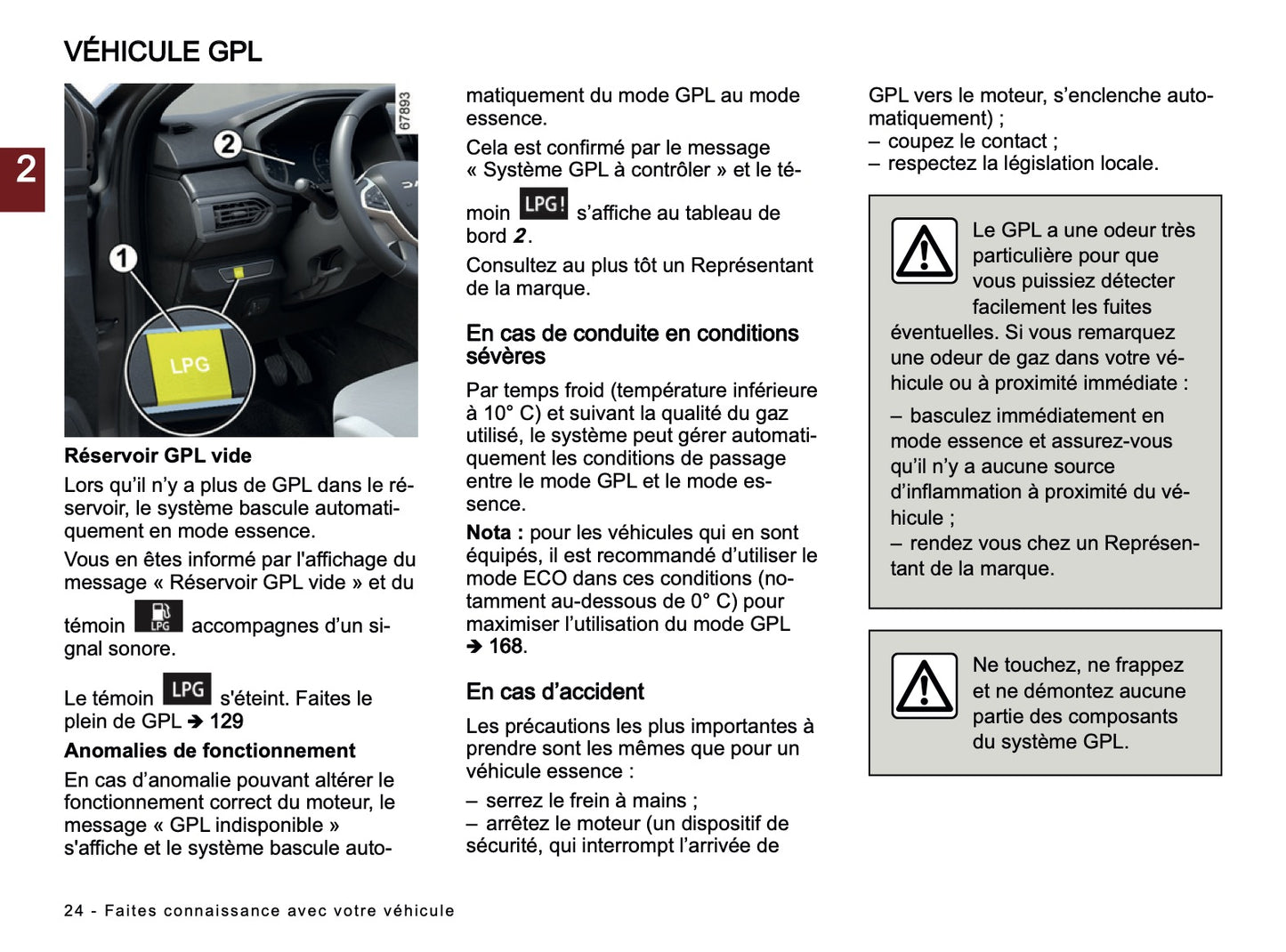 VÉHICULE GPL

2

67893

2

1

LPG

Réservoir GPL vide

Lors qu'il n'y a plus de GPL dans le réservoir, le système bascule automatiquement en mode essence.

Vous en êtes informé par l'affichage du message « Réservoir GPL vide » et du témoin LPG accompagnes d'un signal sonore.

Le témoin LPG s'éteint. Faites le plein de GPL ➔ 129

Anomalies de fonctionnement

En cas d'anomalie pouvant altérer le fonctionnement correct du moteur, le message « GPL indisponible » s'affiche et le système bascule automatiquement du mode GPL au mode essence.

Cela est confirmé par le message « Système GPL à contrôler » et le témoin LPG! s'affiche au tableau de bord 2.

Consultez au plus tôt un Représentant de la marque.

En cas de conduite en conditions sévères

Par temps froid (température inférieure à 10° C) et suivant la qualité du gaz utilisé, le système peut gérer automatiquement les conditions de passage entre le mode GPL et le mode essence.

Nota : pour les véhicules qui en sont équipés, il est recommandé d'utiliser le mode ECO dans ces conditions (notamment au-dessous de 0° C) pour maximiser l'utilisation du mode GPL ➔ 168.

En cas d'accident

Les précautions les plus importantes à prendre sont les mêmes que pour un véhicule essence :

– serrez le frein à mains ;
– arrêtez le moteur (un dispositif de sécurité, qui interrompt l'arrivée de GPL vers le moteur, s'enclenche automatiquement) ;
– coupez le contact ;
– respectez la législation locale.

Le GPL a une odeur très particulière pour que vous puissiez détecter facilement les fuites éventuelles. Si vous remarquez une odeur de gaz dans votre véhicule ou à proximité immédiate :

– basculez immédiatement en mode essence et assurez-vous qu'il n'y a aucune source d'inflammation à proximité du véhicule ;
– rendez vous chez un Représentant de la marque.

Ne touchez, ne frappez et ne démontez aucune partie des composants du système GPL.

24 - Faites connaissance avec votre véhicule