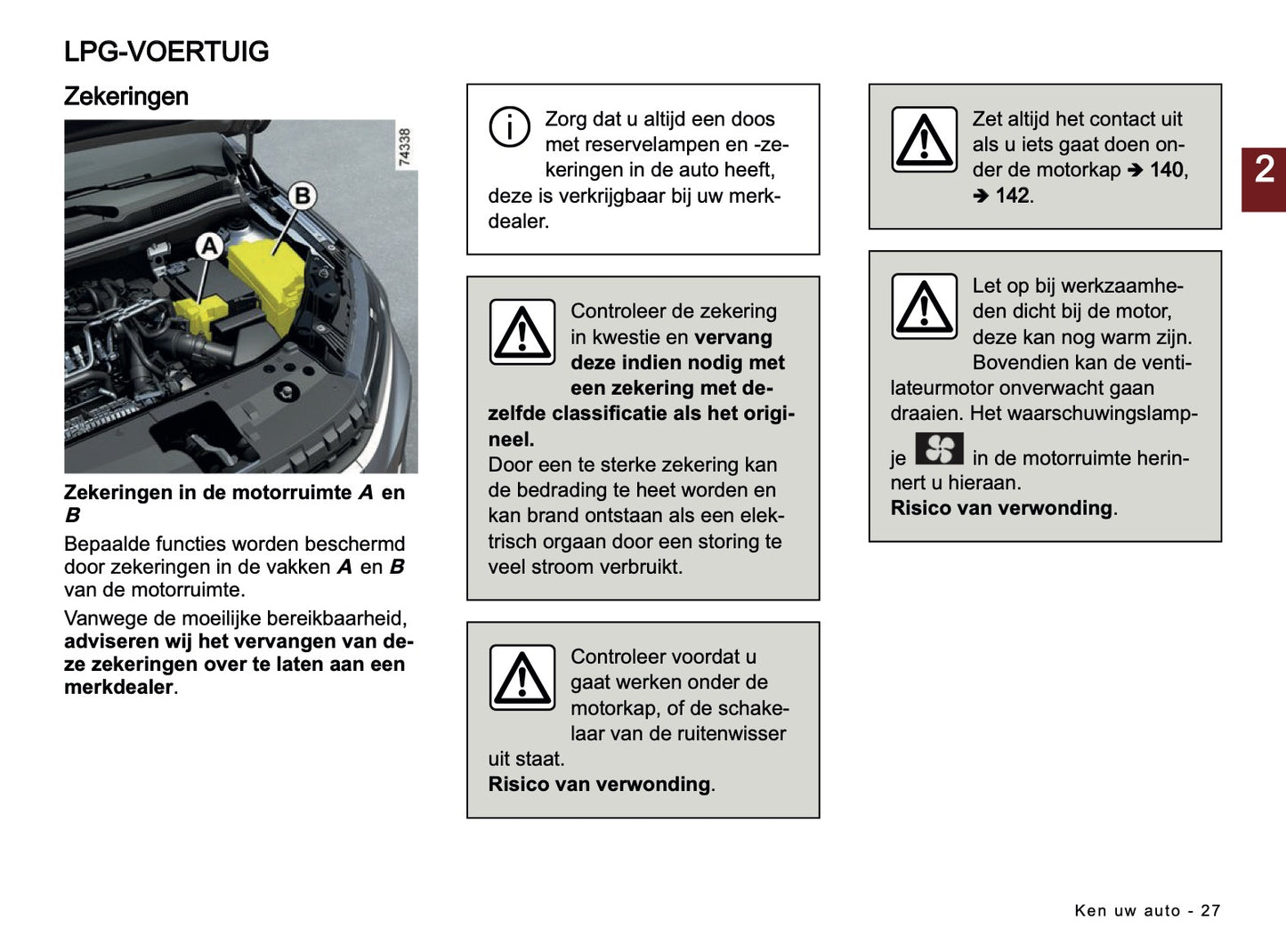 LPG-VOERTUIG

Zekeringen

74338

B

A

Zekeringen in de motorruimte A en B

Bepaalde functies worden beschermd door zekeringen in de vakken A en B van de motorruimte.

Vanwege de moeilijke bereikbaarheid, adviseren wij het vervangen van deze zekeringen over te laten aan een merkdealer.

Zorg dat u altijd een doos met reservelampen en -zekeringen in de auto heeft, deze is verkrijgbaar bij uw merkdealer.

Controleer de zekering in kwestie en vervang deze indien nodig met een zekering met dezelfde classificatie als het origineel.
Door een te sterke zekering kan de bedrading te heet worden en kan brand ontstaan als een elektrisch orgaan door een storing te veel stroom verbruikt.

Controleer voordat u gaat werken onder de motorkap, of de schakelaar van de ruitenwisser uit staat.
Risico van verwonding.

Zet altijd het contact uit als u iets gaat doen onder de motorkap ➔ 140, ➔ 142.

Let op bij werkzaamheden dicht bij de motor, deze kan nog warm zijn. Bovendien kan de ventilateurmotor onverwacht gaan draaien. Het waarschuwingslampje in de motorruimte herinnert u hieraan.
Risico van verwonding.

2

Ken uw auto - 27