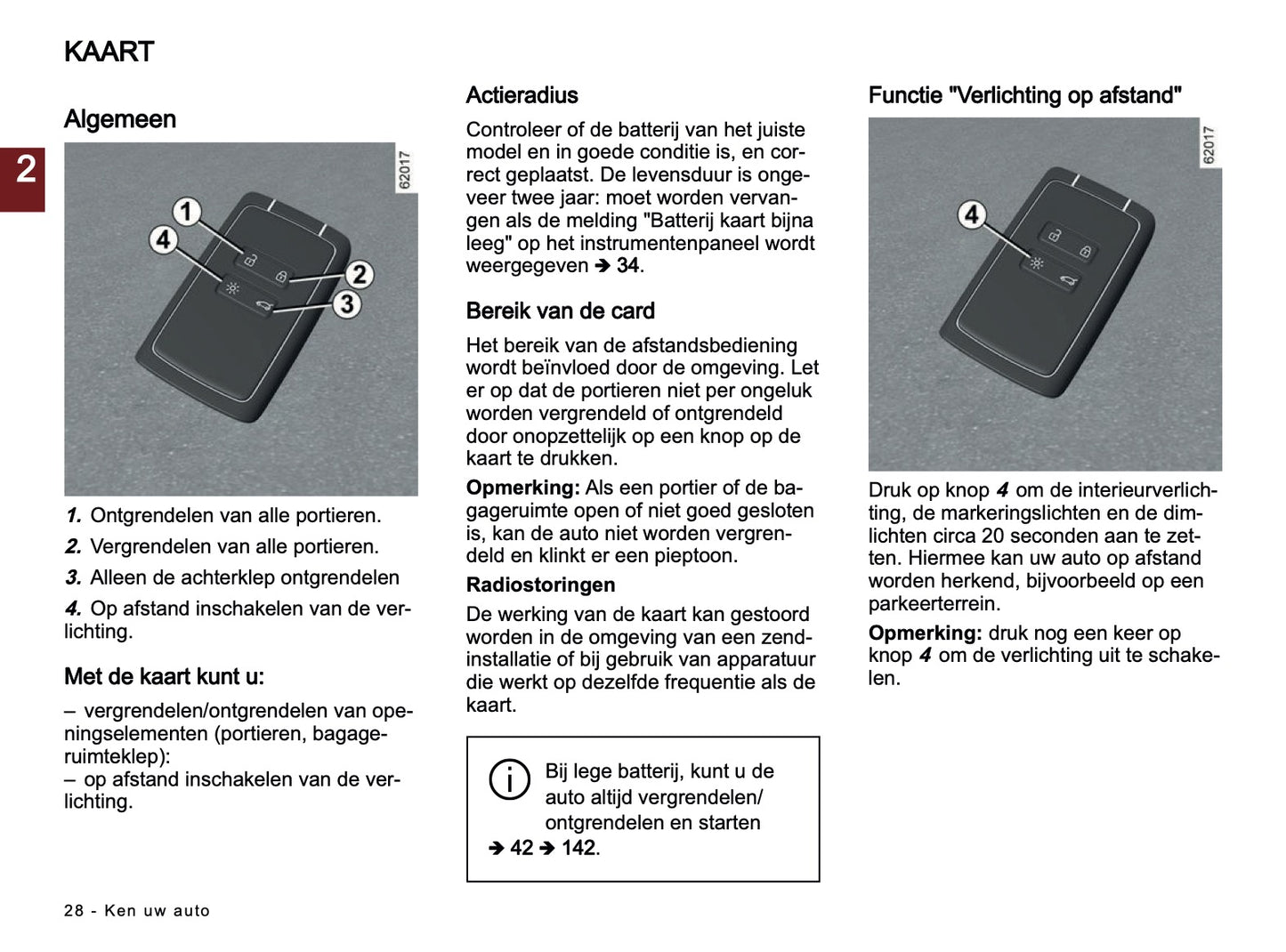 KAART

2

Algemeen

62017

1
4
2
3

1. Ontgrendelen van alle portieren.

2. Vergrendelen van alle portieren.

3. Alleen de achterklep ontgrendelen

4. Op afstand inschakelen van de verlichting.

Met de kaart kunt u:

– vergrendelen/ontgrendelen van openingselementen (portieren, bagageruimteklep):
– op afstand inschakelen van de verlichting.

Actieradius

Controleer of de batterij van het juiste model en in goede conditie is, en correct geplaatst. De levensduur is ongeveer twee jaar: moet worden vervangen als de melding "Batterij kaart bijna leeg" op het instrumentenpaneel wordt weergegeven ➔ 34.

Bereik van de card

Het bereik van de afstandsbediening wordt beïnvloed door de omgeving. Let er op dat de portieren niet per ongeluk worden vergrendeld of ontgrendeld door onopzettelijk op een knop op de kaart te drukken.

Opmerking: Als een portier of de bagageruimte open of niet goed gesloten is, kan de auto niet worden vergrendeld en klinkt er een pieptoon.

Radiostoringen

De werking van de kaart kan gestoord worden in de omgeving van een zendinstallatie of bij gebruik van apparatuur die werkt op dezelfde frequentie als de kaart.

Bij lege batterij, kunt u de auto altijd vergrendelen/ ontgrendelen en starten ➔ 42 ➔ 142.

Functie "Verlichting op afstand"

62017

4

Druk op knop 4 om de interieurverlichting, de markeringslichten en de dimlichten circa 20 seconden aan te zetten. Hiermee kan uw auto op afstand worden herkend, bijvoorbeeld op een parkeerterrein.

Opmerking: druk nog een keer op knop 4 om de verlichting uit te schakelen.

28 - Ken uw auto