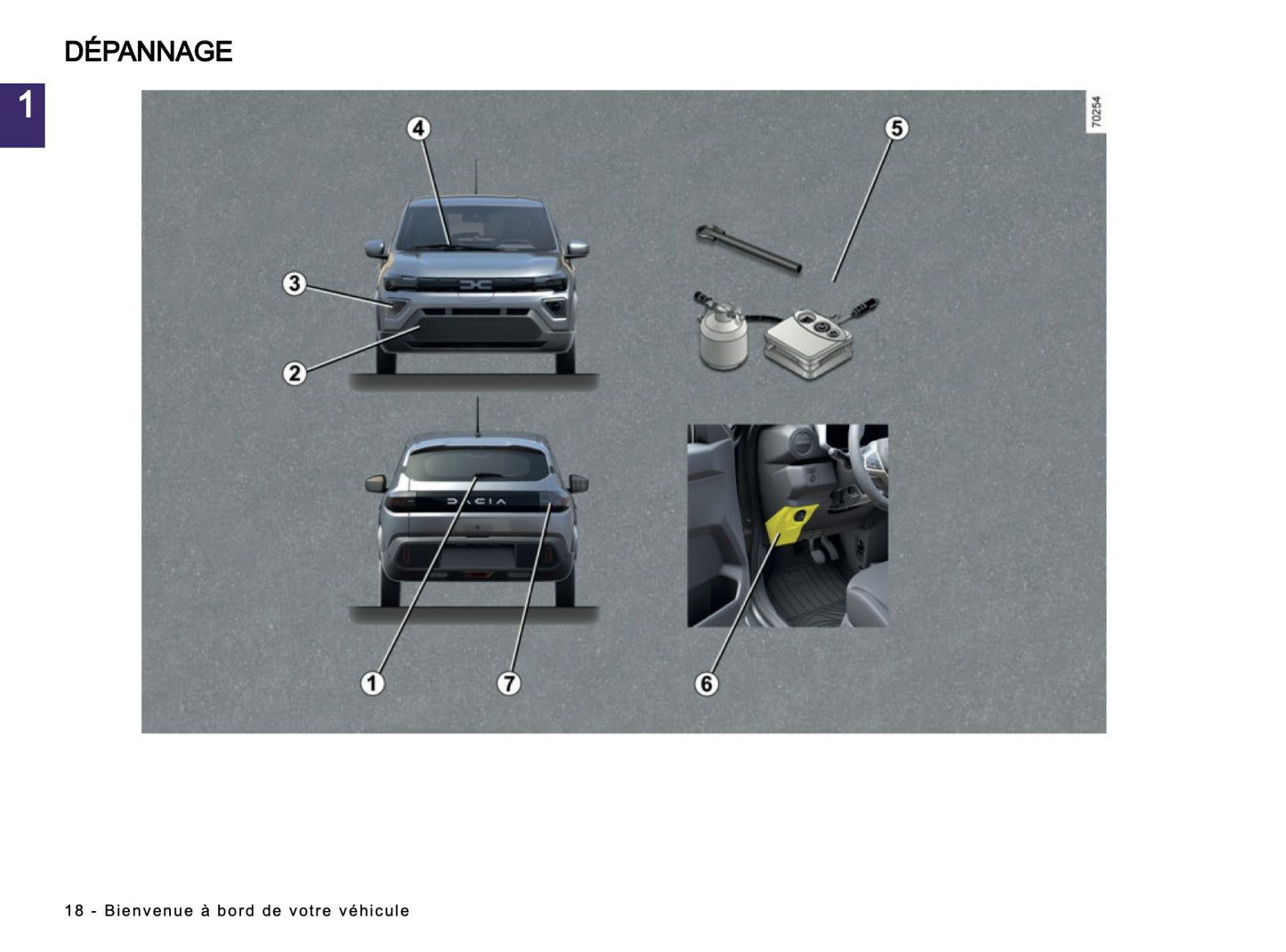 DÉPANNAGE

1

70254

4

5

3

2

DACIA

1

7

6

18 - Bienvenue à bord de votre véhicule