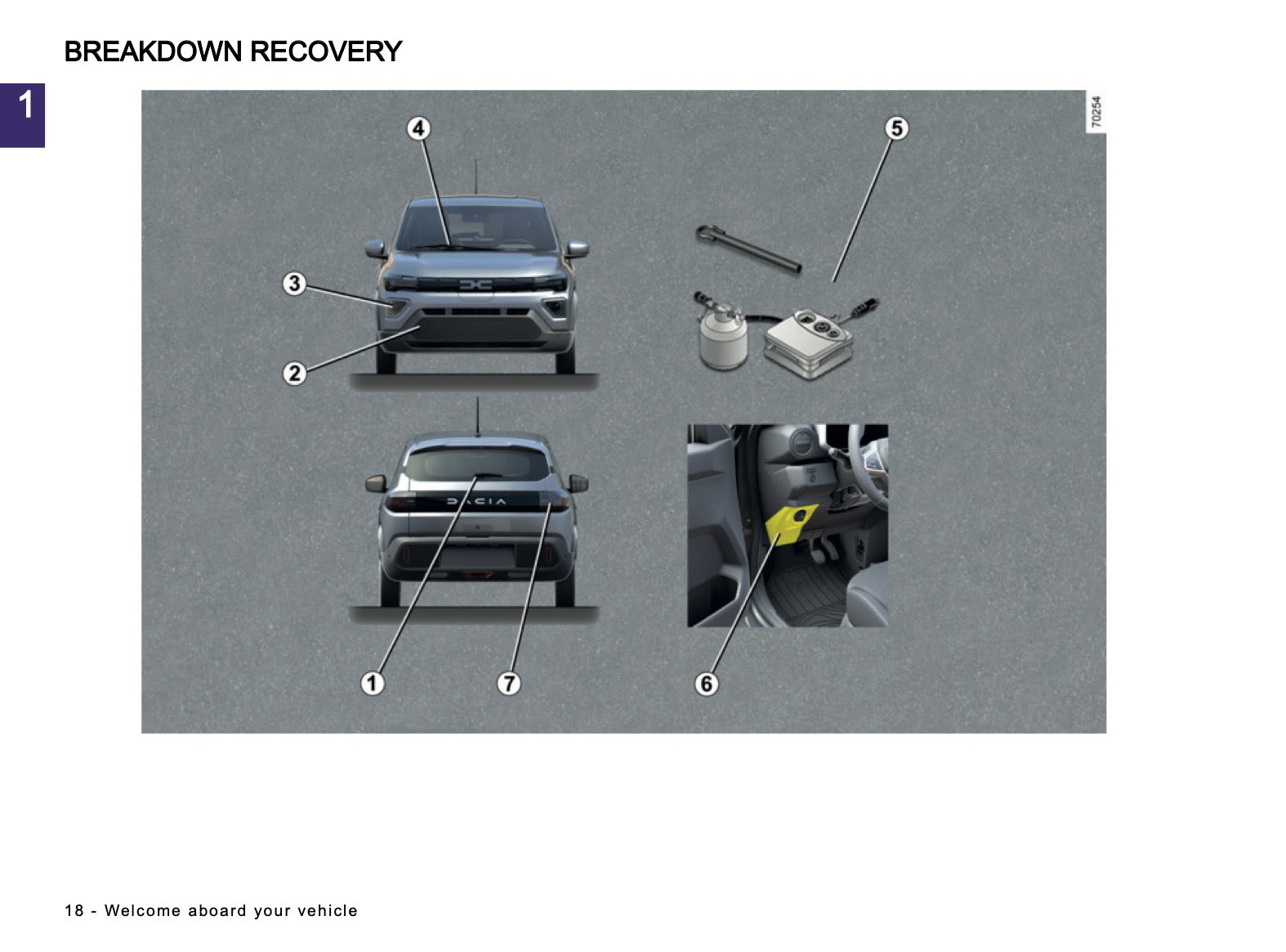 BREAKDOWN RECOVERY

1

70254

4

5

3

2

DACIA

1

7

6

18 - Welcome aboard your vehicle