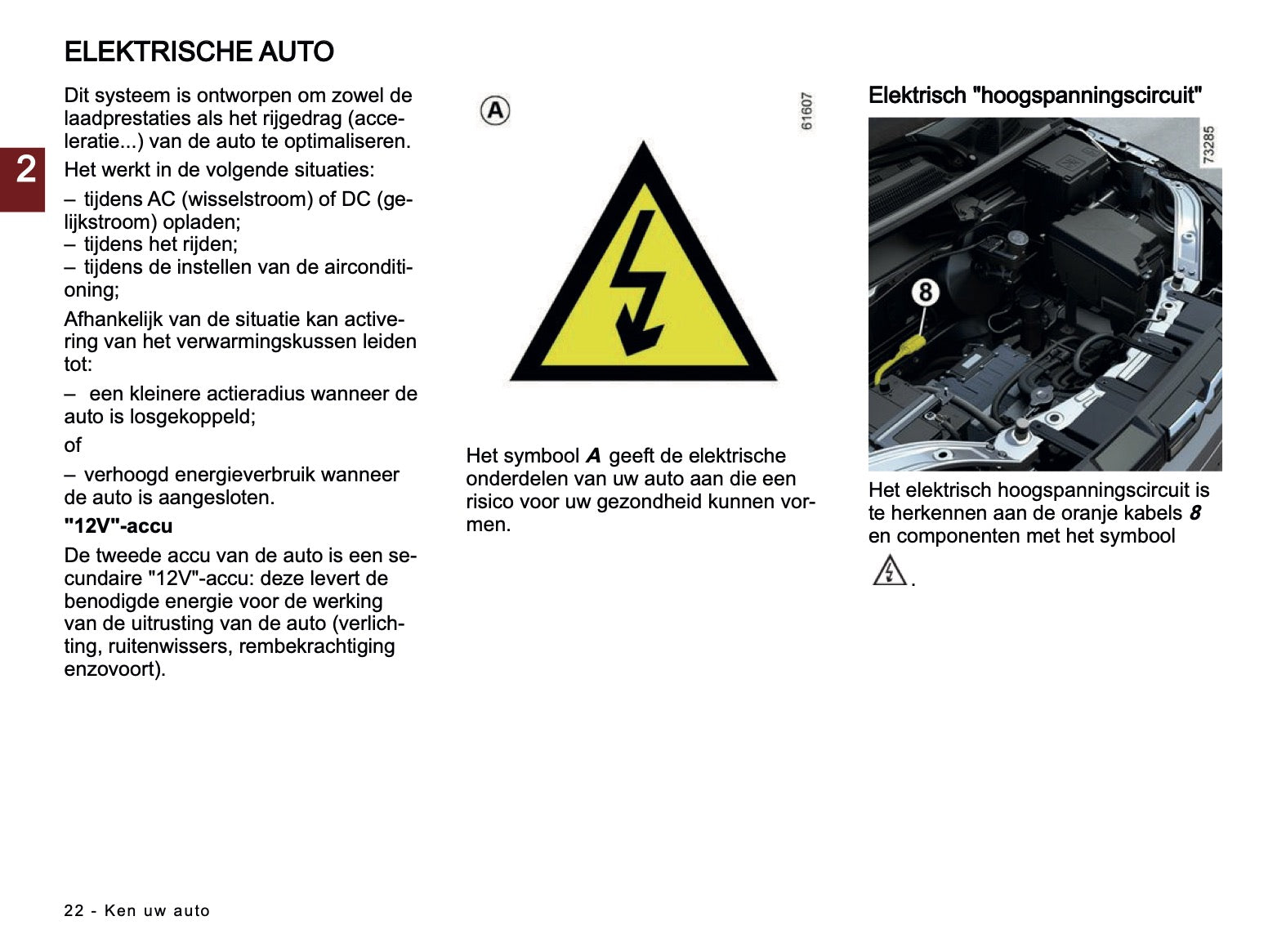 ELEKTRISCHE AUTO

2

Dit systeem is ontworpen om zowel de laadprestaties als het rijgedrag (acceleratie...) van de auto te optimaliseren.

Het werkt in de volgende situaties:

– tijdens AC (wisselstroom) of DC (gelijkstroom) opladen;
– tijdens het rijden;
– tijdens de instellen van de airconditioning;

Afhankelijk van de situatie kan activering van het verwarmingskussen leiden tot:

– een kleinere actieradius wanneer de auto is losgekoppeld;

of

– verhoogd energieverbruik wanneer de auto is aangesloten.

"12V"-accu

De tweede accu van de auto is een secundaire "12V"-accu: deze levert de benodigde energie voor de werking van de uitrusting van de auto (verlichting, ruitenwissers, rembekrachtiging enzovoort).

A

61607

Het symbool A geeft de elektrische onderdelen van uw auto aan die een risico voor uw gezondheid kunnen vormen.

Elektrisch "hoogspanningscircuit"

73285

8

Het elektrisch hoogspanningscircuit is te herkennen aan de oranje kabels 8 en componenten met het symbool .

22 - Ken uw auto