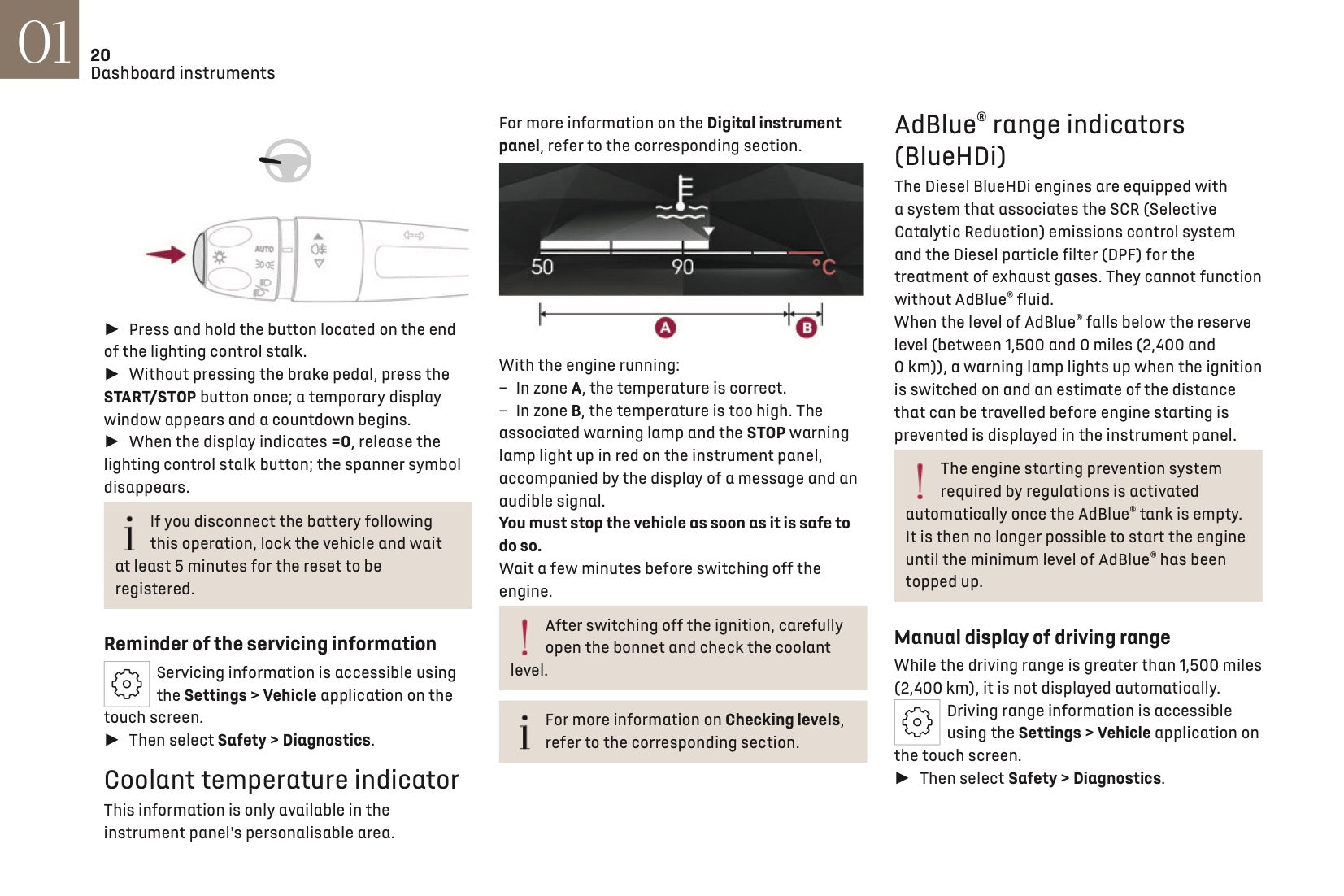 01
20
Dashboard instruments

AUTO

► Press and hold the button located on the end of the lighting control stalk.
► Without pressing the brake pedal, press the START/STOP button once; a temporary display window appears and a countdown begins.
► When the display indicates =0, release the lighting control stalk button; the spanner symbol disappears.

If you disconnect the battery following this operation, lock the vehicle and wait at least 5 minutes for the reset to be registered.

Reminder of the servicing information

Servicing information is accessible using the Settings > Vehicle application on the touch screen.
► Then select Safety > Diagnostics.

Coolant temperature indicator

This information is only available in the instrument panel's personalisable area.

For more information on the Digital instrument panel, refer to the corresponding section.

50
90
°C
A
B

With the engine running:
– In zone A, the temperature is correct.
– In zone B, the temperature is too high. The associated warning lamp and the STOP warning lamp light up in red on the instrument panel, accompanied by the display of a message and an audible signal.
You must stop the vehicle as soon as it is safe to do so.
Wait a few minutes before switching off the engine.

After switching off the ignition, carefully open the bonnet and check the coolant level.

For more information on Checking levels, refer to the corresponding section.

AdBlue® range indicators (BlueHDi)

The Diesel BlueHDi engines are equipped with a system that associates the SCR (Selective Catalytic Reduction) emissions control system and the Diesel particle filter (DPF) for the treatment of exhaust gases. They cannot function without AdBlue® fluid.
When the level of AdBlue® falls below the reserve level (between 1,500 and 0 miles (2,400 and 0 km)), a warning lamp lights up when the ignition is switched on and an estimate of the distance that can be travelled before engine starting is prevented is displayed in the instrument panel.

The engine starting prevention system required by regulations is activated automatically once the AdBlue® tank is empty.
It is then no longer possible to start the engine until the minimum level of AdBlue® has been topped up.

Manual display of driving range

While the driving range is greater than 1,500 miles (2,400 km), it is not displayed automatically.
Driving range information is accessible using the Settings > Vehicle application on the touch screen.
► Then select Safety > Diagnostics.