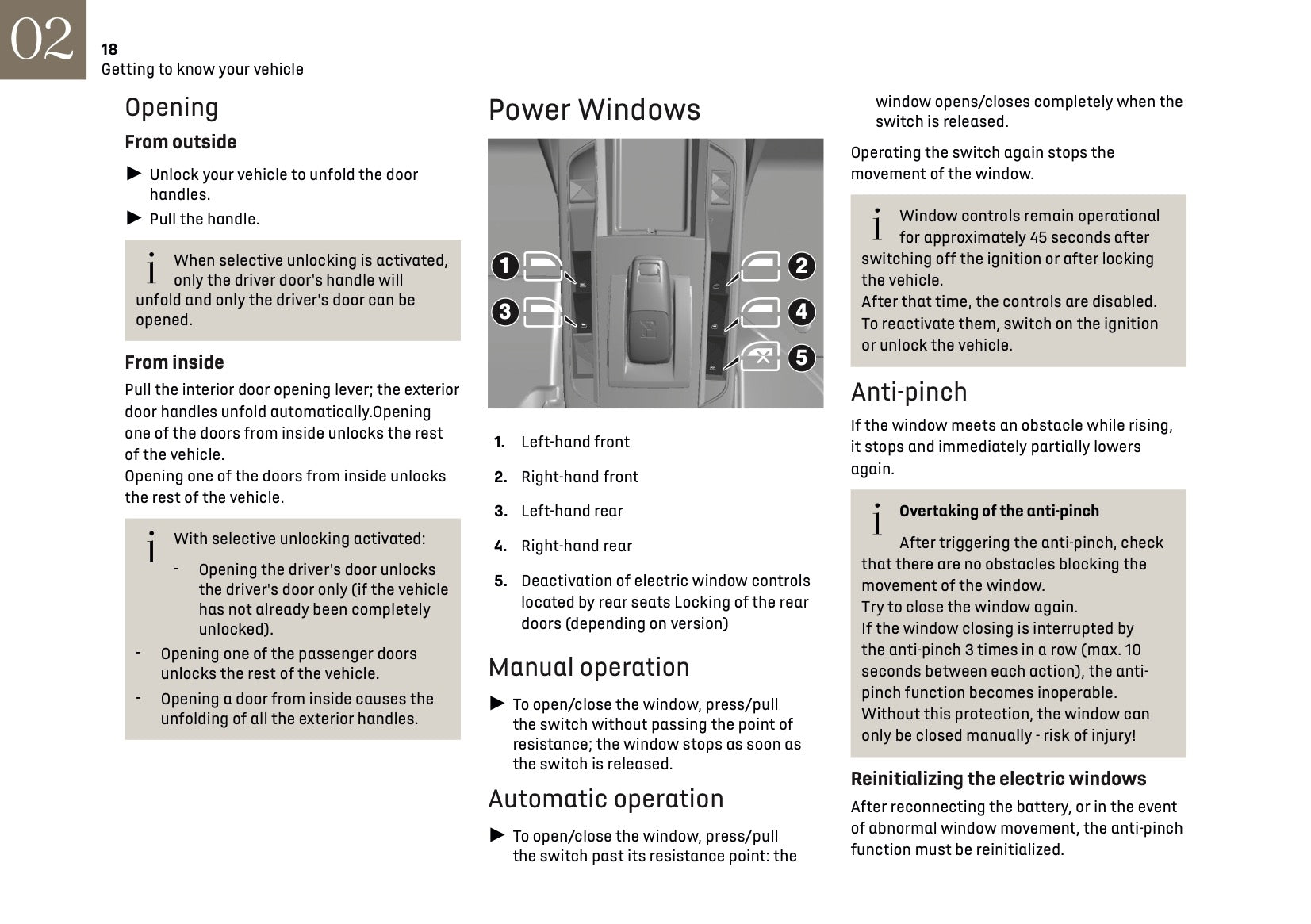 02

18
Getting to know your vehicle

Opening

From outside

► Unlock your vehicle to unfold the door handles.

► Pull the handle.

i When selective unlocking is activated, only the driver door's handle will unfold and only the driver's door can be opened.

From inside

Pull the interior door opening lever; the exterior door handles unfold automatically.Opening one of the doors from inside unlocks the rest of the vehicle.
Opening one of the doors from inside unlocks the rest of the vehicle.

i With selective unlocking activated:

- Opening the driver's door unlocks the driver's door only (if the vehicle has not already been completely unlocked).

- Opening one of the passenger doors unlocks the rest of the vehicle.

- Opening a door from inside causes the unfolding of all the exterior handles.

Power Windows

1
2
3
4
5

1. Left-hand front

2. Right-hand front

3. Left-hand rear

4. Right-hand rear

5. Deactivation of electric window controls located by rear seats Locking of the rear doors (depending on version)

Manual operation

► To open/close the window, press/pull the switch without passing the point of resistance; the window stops as soon as the switch is released.

Automatic operation

► To open/close the window, press/pull the switch past its resistance point: the window opens/closes completely when the switch is released.

Operating the switch again stops the movement of the window.

i Window controls remain operational for approximately 45 seconds after switching off the ignition or after locking the vehicle.
After that time, the controls are disabled.
To reactivate them, switch on the ignition or unlock the vehicle.

Anti-pinch

If the window meets an obstacle while rising, it stops and immediately partially lowers again.

i Overtaking of the anti-pinch

After triggering the anti-pinch, check that there are no obstacles blocking the movement of the window.
Try to close the window again.
If the window closing is interrupted by the anti-pinch 3 times in a row (max. 10 seconds between each action), the anti-pinch function becomes inoperable.
Without this protection, the window can only be closed manually - risk of injury!

Reinitializing the electric windows

After reconnecting the battery, or in the event of abnormal window movement, the anti-pinch function must be reinitialized.