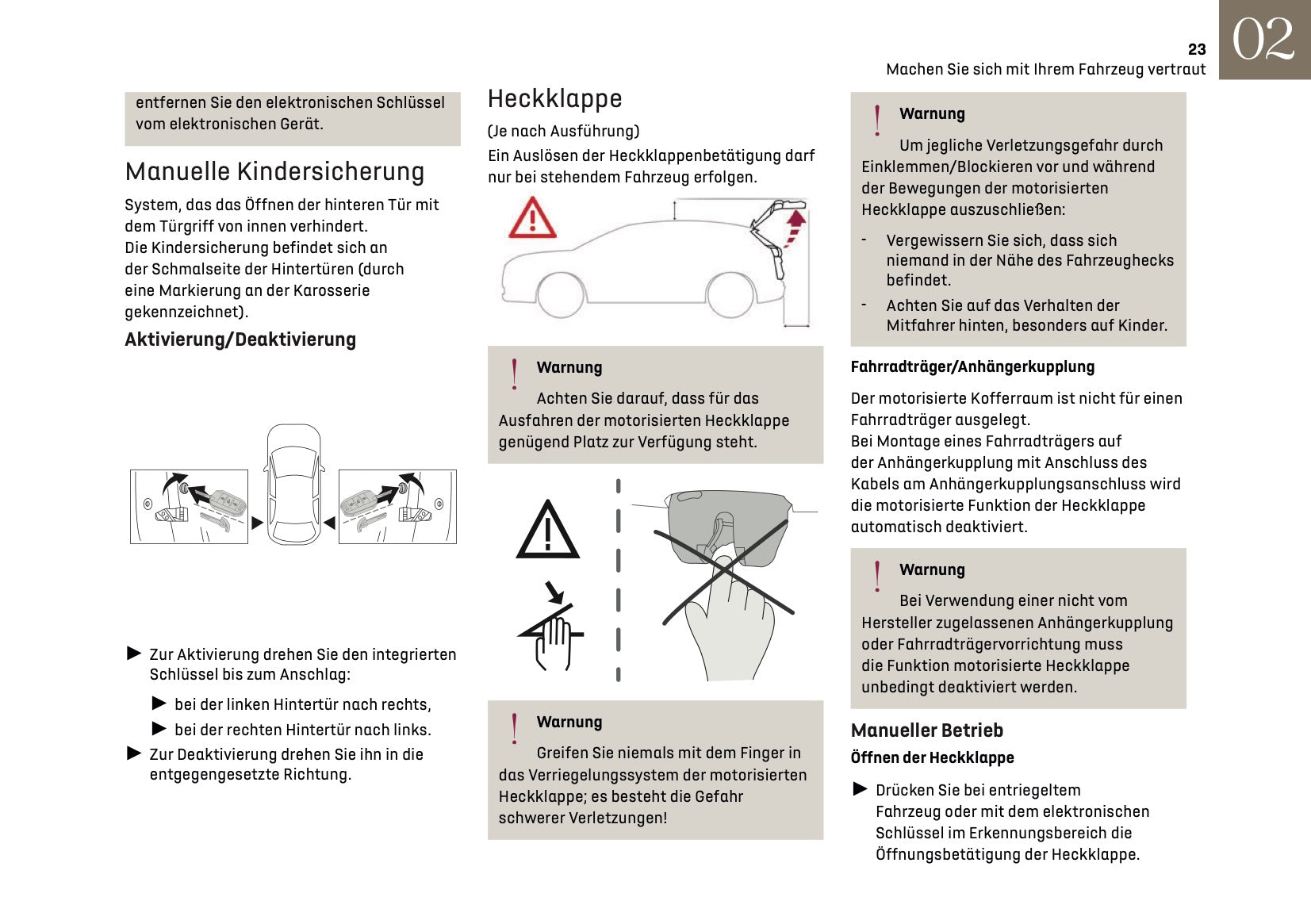 23
Machen Sie sich mit Ihrem Fahrzeug vertraut

02

entfernen Sie den elektronischen Schlüssel vom elektronischen Gerät.

Manuelle Kindersicherung

System, das das Öffnen der hinteren Tür mit dem Türgriff von innen verhindert.
Die Kindersicherung befindet sich an der Schmalseite der Hintertüren (durch eine Markierung an der Karosserie gekennzeichnet).

Aktivierung/Deaktivierung

► Zur Aktivierung drehen Sie den integrierten Schlüssel bis zum Anschlag:

► bei der linken Hintertür nach rechts,

► bei der rechten Hintertür nach links.

► Zur Deaktivierung drehen Sie ihn in die entgegengesetzte Richtung.

Heckklappe

(Je nach Ausführung)
Ein Auslösen der Heckklappenbetätigung darf nur bei stehendem Fahrzeug erfolgen.

Warnung

Achten Sie darauf, dass für das Ausfahren der motorisierten Heckklappe genügend Platz zur Verfügung steht.

Warnung

Greifen Sie niemals mit dem Finger in das Verriegelungssystem der motorisierten Heckklappe; es besteht die Gefahr schwerer Verletzungen!

Warnung

Um jegliche Verletzungsgefahr durch Einklemmen/Blockieren vor und während der Bewegungen der motorisierten Heckklappe auszuschließen:

- Vergewissern Sie sich, dass sich niemand in der Nähe des Fahrzeughecks befindet.
- Achten Sie auf das Verhalten der Mitfahrer hinten, besonders auf Kinder.

Fahrradträger/Anhängerkupplung

Der motorisierte Kofferraum ist nicht für einen Fahrradträger ausgelegt.
Bei Montage eines Fahrradträgers auf der Anhängerkupplung mit Anschluss des Kabels am Anhängerkupplungsanschluss wird die motorisierte Funktion der Heckklappe automatisch deaktiviert.

Warnung

Bei Verwendung einer nicht vom Hersteller zugelassenen Anhängerkupplung oder Fahrradträgervorrichtung muss die Funktion motorisierte Heckklappe unbedingt deaktiviert werden.

Manueller Betrieb

Öffnen der Heckklappe

► Drücken Sie bei entriegeltem Fahrzeug oder mit dem elektronischen Schlüssel im Erkennungsbereich die Öffnungsbetätigung der Heckklappe.