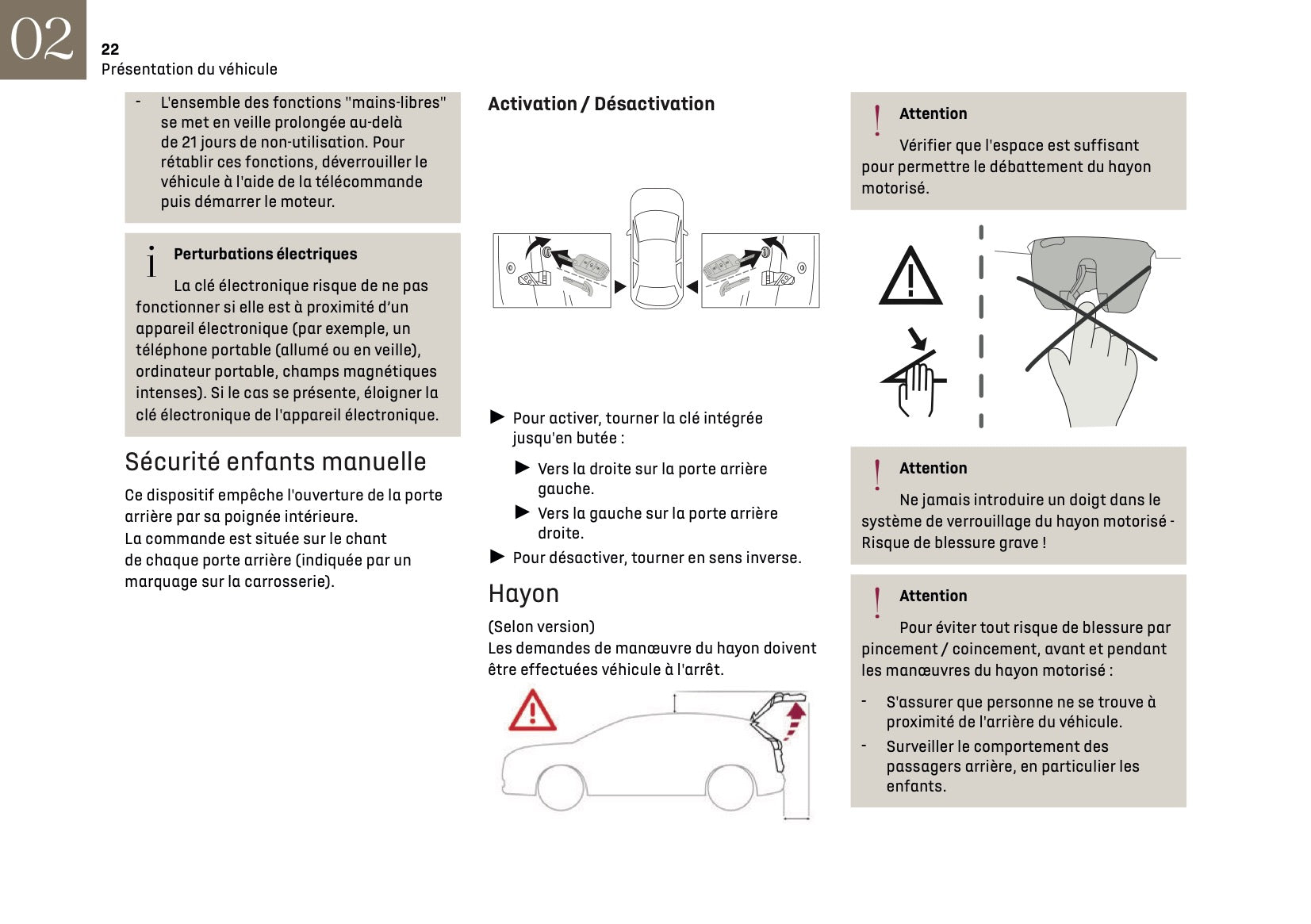 02
22
Présentation du véhicule

- L'ensemble des fonctions "mains-libres" se met en veille prolongée au-delà de 21 jours de non-utilisation. Pour rétablir ces fonctions, déverrouiller le véhicule à l'aide de la télécommande puis démarrer le moteur.

i Perturbations électriques

La clé électronique risque de ne pas fonctionner si elle est à proximité d'un appareil électronique (par exemple, un téléphone portable (allumé ou en veille), ordinateur portable, champs magnétiques intenses). Si le cas se présente, éloigner la clé électronique de l'appareil électronique.

Sécurité enfants manuelle

Ce dispositif empêche l'ouverture de la porte arrière par sa poignée intérieure.
La commande est située sur le chant de chaque porte arrière (indiquée par un marquage sur la carrosserie).

Activation / Désactivation

► Pour activer, tourner la clé intégrée jusqu'en butée :

► Vers la droite sur la porte arrière gauche.

► Vers la gauche sur la porte arrière droite.

► Pour désactiver, tourner en sens inverse.

Hayon

(Selon version)
Les demandes de manœuvre du hayon doivent être effectuées véhicule à l'arrêt.

! Attention

Vérifier que l'espace est suffisant pour permettre le débattement du hayon motorisé.

! Attention

Ne jamais introduire un doigt dans le système de verrouillage du hayon motorisé - Risque de blessure grave !

! Attention

Pour éviter tout risque de blessure par pincement / coincement, avant et pendant les manœuvres du hayon motorisé :

- S'assurer que personne ne se trouve à proximité de l'arrière du véhicule.

- Surveiller le comportement des passagers arrière, en particulier les enfants.