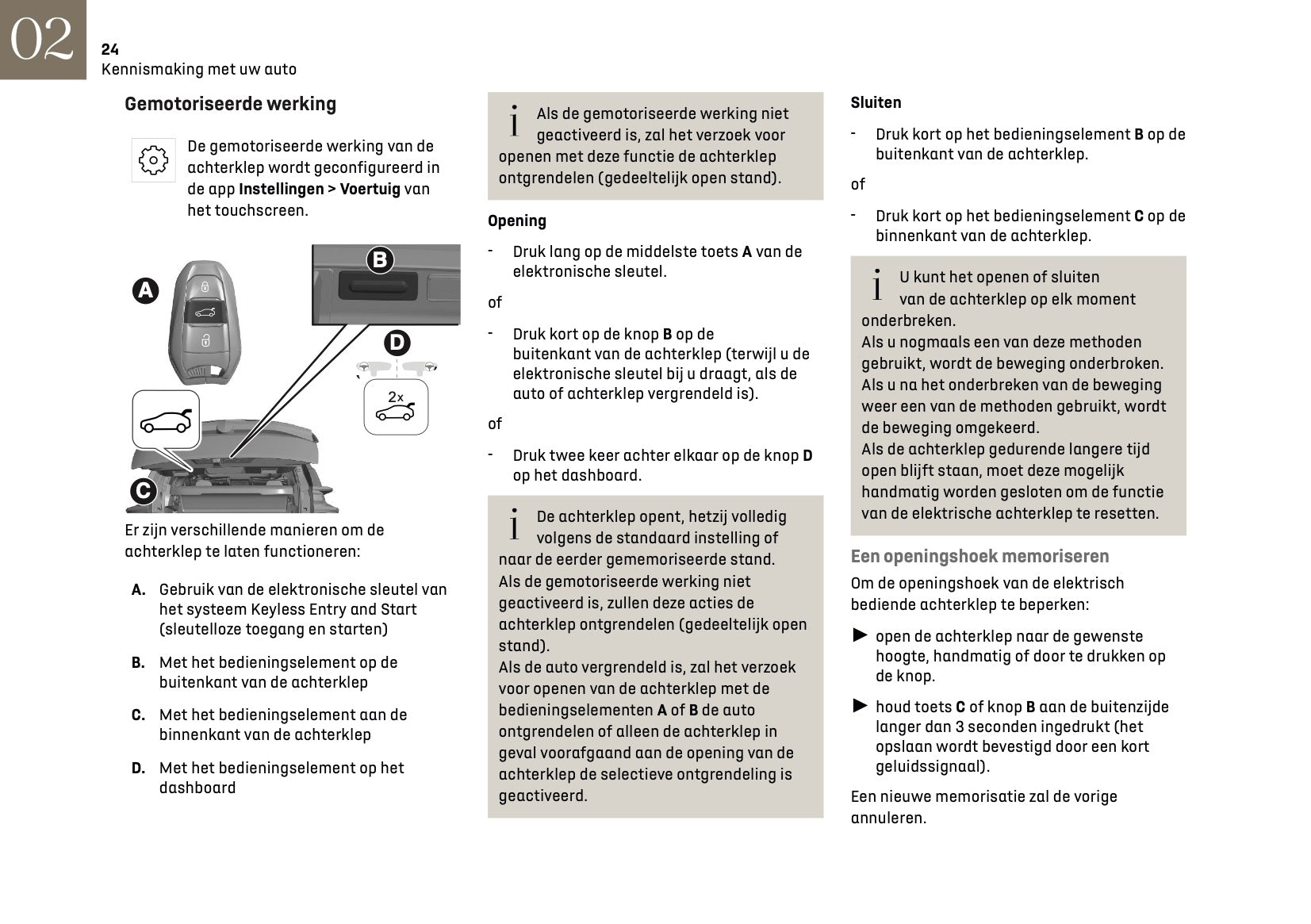 02

24
Kennismaking met uw auto

Gemotoriseerde werking

De gemotoriseerde werking van de achterklep wordt geconfigureerd in de app Instellingen > Voertuig van het touchscreen.

A
B
D
2x
C

Er zijn verschillende manieren om de achterklep te laten functioneren:

A. Gebruik van de elektronische sleutel van het systeem Keyless Entry and Start (sleutelloze toegang en starten)

B. Met het bedieningselement op de buitenkant van de achterklep

C. Met het bedieningselement aan de binnenkant van de achterklep

D. Met het bedieningselement op het dashboard

i Als de gemotoriseerde werking niet geactiveerd is, zal het verzoek voor openen met deze functie de achterklep ontgrendelen (gedeeltelijk open stand).

Opening

- Druk lang op de middelste toets A van de elektronische sleutel.

of

- Druk kort op de knop B op de buitenkant van de achterklep (terwijl u de elektronische sleutel bij u draagt, als de auto of achterklep vergrendeld is).

of

- Druk twee keer achter elkaar op de knop D op het dashboard.

i De achterklep opent, hetzij volledig volgens de standaard instelling of naar de eerder gememoriseerde stand.
Als de gemotoriseerde werking niet geactiveerd is, zullen deze acties de achterklep ontgrendelen (gedeeltelijk open stand).
Als de auto vergrendeld is, zal het verzoek voor openen van de achterklep met de bedieningselementen A of B de auto ontgrendelen of alleen de achterklep in geval voorafgaand aan de opening van de achterklep de selectieve ontgrendeling is geactiveerd.

Sluiten

- Druk kort op het bedieningselement B op de buitenkant van de achterklep.

of

- Druk kort op het bedieningselement C op de binnenkant van de achterklep.

i U kunt het openen of sluiten van de achterklep op elk moment onderbreken.
Als u nogmaals een van deze methoden gebruikt, wordt de beweging onderbroken.
Als u na het onderbreken van de beweging weer een van de methoden gebruikt, wordt de beweging omgekeerd.
Als de achterklep gedurende langere tijd open blijft staan, moet deze mogelijk handmatig worden gesloten om de functie van de elektrische achterklep te resetten.

Een openingshoek memoriseren

Om de openingshoek van de elektrisch bediende achterklep te beperken:

► open de achterklep naar de gewenste hoogte, handmatig of door te drukken op de knop.

► houd toets C of knop B aan de buitenzijde langer dan 3 seconden ingedrukt (het opslaan wordt bevestigd door een kort geluidssignaal).

Een nieuwe memorisatie zal de vorige annuleren.