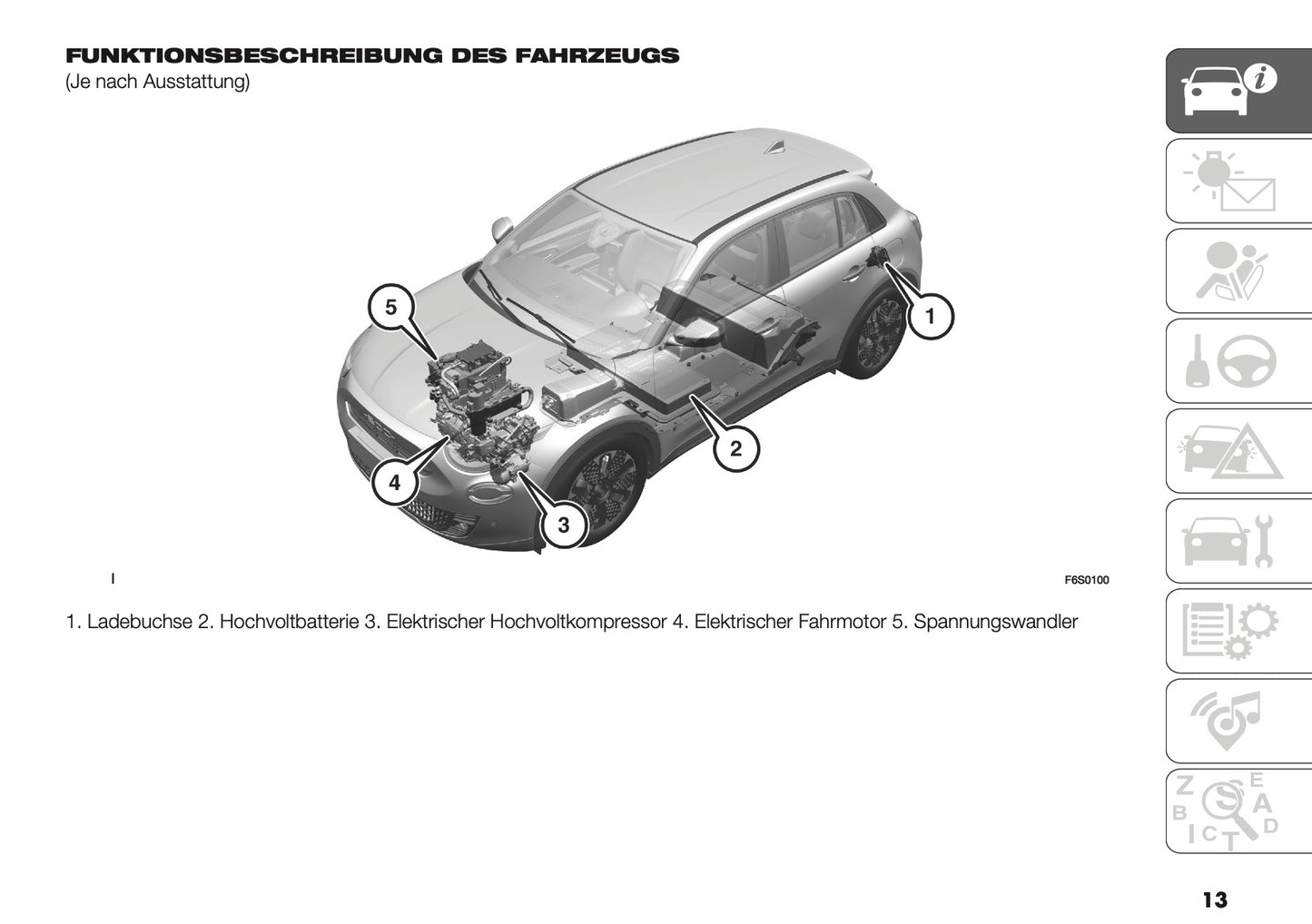 FUNKTIONSBESCHREIBUNG DES FAHRZEUGS
(Je nach Ausstattung)

5
1
2
4
3

I

F6S0100

1. Ladebuchse 2. Hochvoltbatterie 3. Elektrischer Hochvoltkompressor 4. Elektrischer Fahrmotor 5. Spannungswandler

Z E B A C T D

13