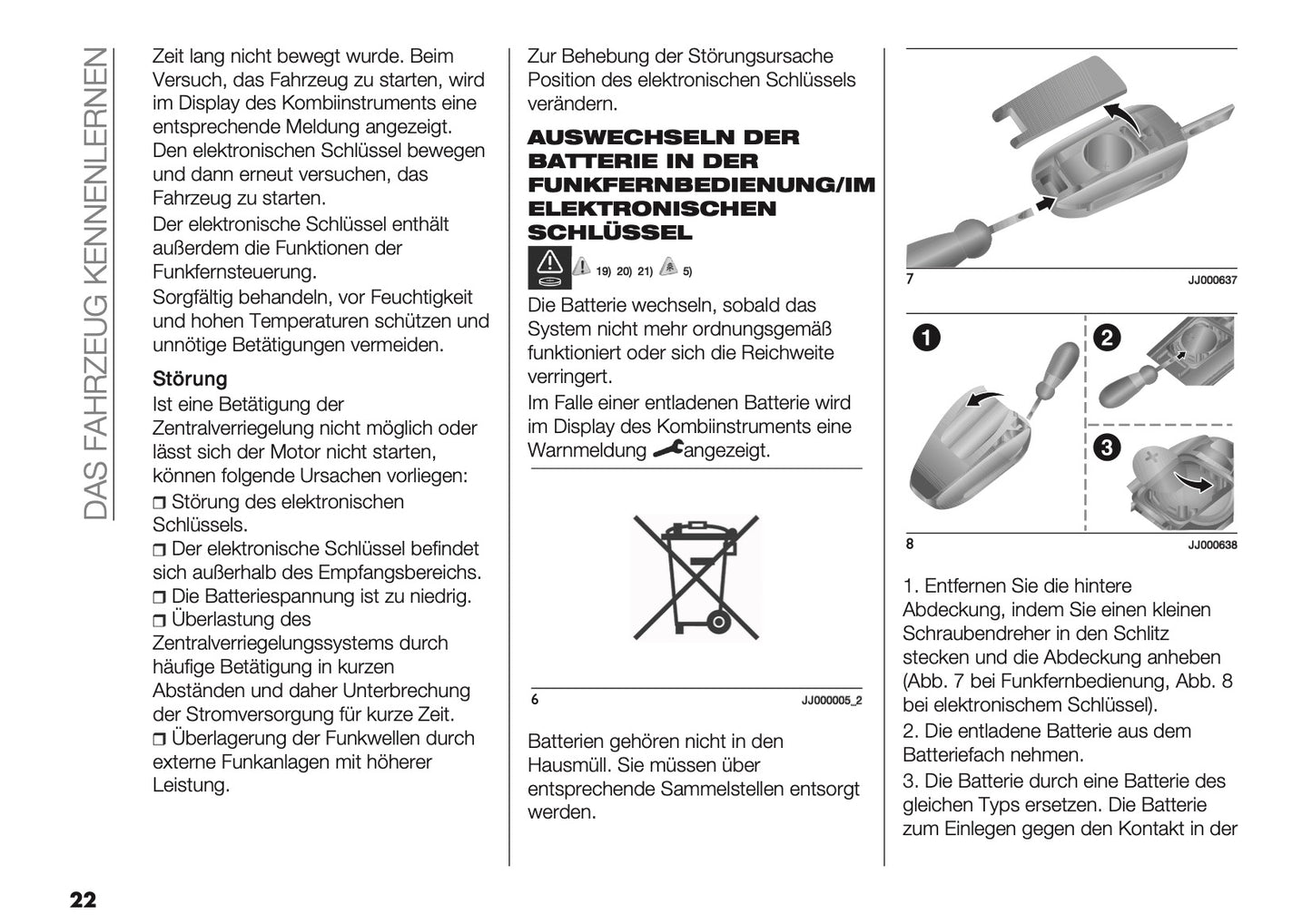 DAS FAHRZEUG KENNENLERNEN

Zeit lang nicht bewegt wurde. Beim Versuch, das Fahrzeug zu starten, wird im Display des Kombiinstruments eine entsprechende Meldung angezeigt. Den elektronischen Schlüssel bewegen und dann erneut versuchen, das Fahrzeug zu starten.

Der elektronische Schlüssel enthält außerdem die Funktionen der Funkfernsteuerung.

Sorgfältig behandeln, vor Feuchtigkeit und hohen Temperaturen schützen und unnötige Betätigungen vermeiden.

Störung

Ist eine Betätigung der Zentralverriegelung nicht möglich oder lässt sich der Motor nicht starten, können folgende Ursachen vorliegen:

❒ Störung des elektronischen Schlüssels.

❒ Der elektronische Schlüssel befindet sich außerhalb des Empfangsbereichs.

❒ Die Batteriespannung ist zu niedrig.

❒ Überlastung des Zentralverriegelungssystems durch häufige Betätigung in kurzen Abständen und daher Unterbrechung der Stromversorgung für kurze Zeit.

❒ Überlagerung der Funkwellen durch externe Funkanlagen mit höherer Leistung.

Zur Behebung der Störungsursache Position des elektronischen Schlüssels verändern.

AUSWECHSELN DER BATTERIE IN DER FUNKFERNBEDIENUNG/IM ELEKTRONISCHEN SCHLÜSSEL

19) 20) 21) 5)

Die Batterie wechseln, sobald das System nicht mehr ordnungsgemäß funktioniert oder sich die Reichweite verringert.

Im Falle einer entladenen Batterie wird im Display des Kombiinstruments eine Warnmeldung angezeigt.

6 JJ000005_2

Batterien gehören nicht in den Hausmüll. Sie müssen über entsprechende Sammelstellen entsorgt werden.

7 JJ000637

1 2 3

8 JJ000638

1. Entfernen Sie die hintere Abdeckung, indem Sie einen kleinen Schraubendreher in den Schlitz stecken und die Abdeckung anheben (Abb. 7 bei Funkfernbedienung, Abb. 8 bei elektronischem Schlüssel).

2. Die entladene Batterie aus dem Batteriefach nehmen.

3. Die Batterie durch eine Batterie des gleichen Typs ersetzen. Die Batterie zum Einlegen gegen den Kontakt in der

22