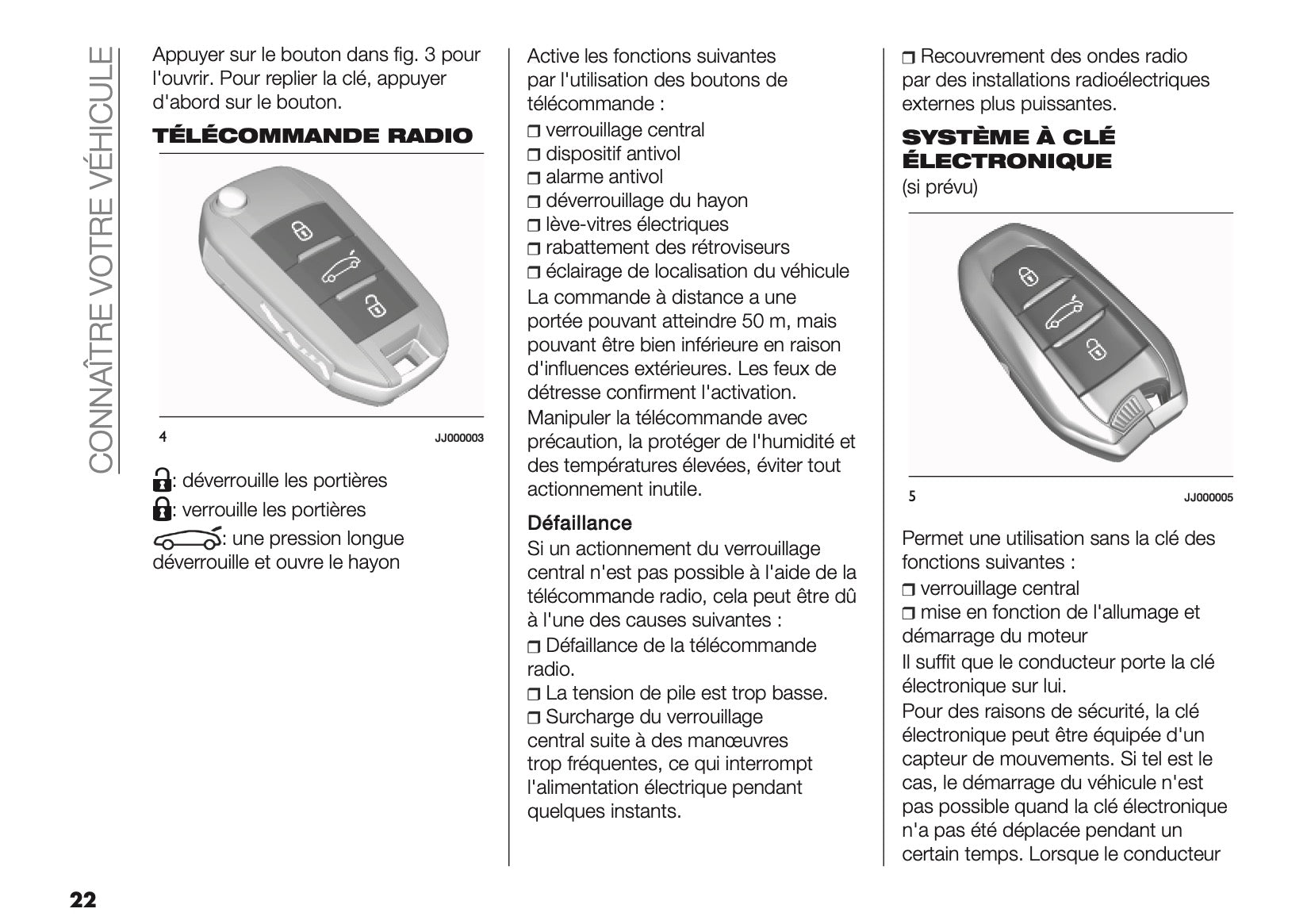 CONNAÎTRE VOTRE VÉHICULE

Appuyer sur le bouton dans fig. 3 pour l'ouvrir. Pour replier la clé, appuyer d'abord sur le bouton.

TÉLÉCOMMANDE RADIO

4 JJ000003

: déverrouille les portières
: verrouille les portières
: une pression longue déverrouille et ouvre le hayon

Active les fonctions suivantes par l'utilisation des boutons de télécommande :
❒ verrouillage central
❒ dispositif antivol
❒ alarme antivol
❒ déverrouillage du hayon
❒ lève-vitres électriques
❒ rabattement des rétroviseurs
❒ éclairage de localisation du véhicule
La commande à distance a une portée pouvant atteindre 50 m, mais pouvant être bien inférieure en raison d'influences extérieures. Les feux de détresse confirment l'activation.
Manipuler la télécommande avec précaution, la protéger de l'humidité et des températures élevées, éviter tout actionnement inutile.

Défaillance
Si un actionnement du verrouillage central n'est pas possible à l'aide de la télécommande radio, cela peut être dû à l'une des causes suivantes :
❒ Défaillance de la télécommande radio.
❒ La tension de pile est trop basse.
❒ Surcharge du verrouillage central suite à des manœuvres trop fréquentes, ce qui interrompt l'alimentation électrique pendant quelques instants.

❒ Recouvrement des ondes radio par des installations radioélectriques externes plus puissantes.

SYSTÈME À CLÉ ÉLECTRONIQUE
(si prévu)

5 JJ000005

Permet une utilisation sans la clé des fonctions suivantes :
❒ verrouillage central
❒ mise en fonction de l'allumage et démarrage du moteur
Il suffit que le conducteur porte la clé électronique sur lui.
Pour des raisons de sécurité, la clé électronique peut être équipée d'un capteur de mouvements. Si tel est le cas, le démarrage du véhicule n'est pas possible quand la clé électronique n'a pas été déplacée pendant un certain temps. Lorsque le conducteur

22