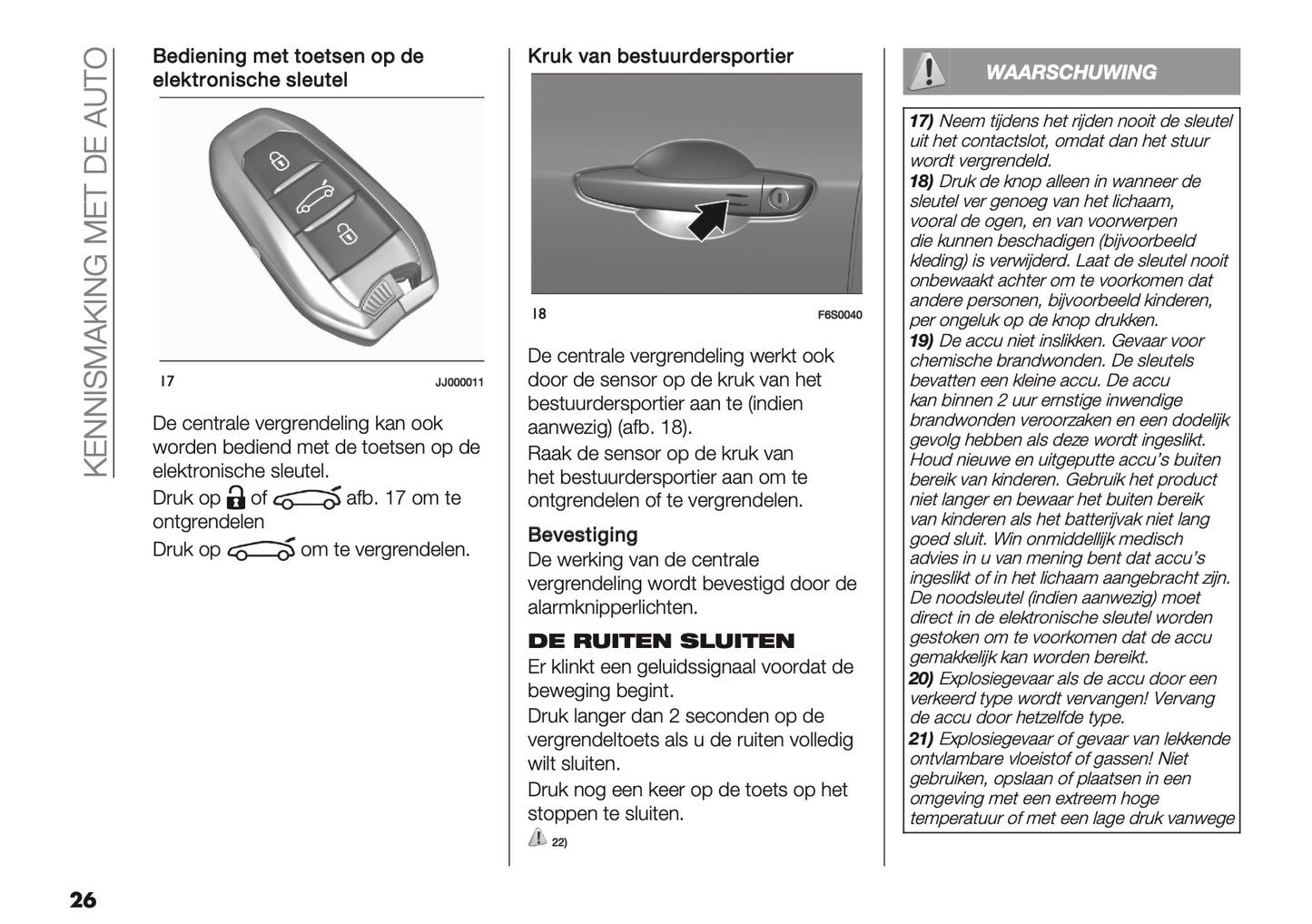 KENNISMAKING MET DE AUTO

Bediening met toetsen op de elektronische sleutel

17 JJ000011

De centrale vergrendeling kan ook worden bediend met de toetsen op de elektronische sleutel.

Druk op of afb. 17 om te ontgrendelen

Druk op om te vergrendelen.

Kruk van bestuurdersportier

18 F6S0040

De centrale vergrendeling werkt ook door de sensor op de kruk van het bestuurdersportier aan te (indien aanwezig) (afb. 18).

Raak de sensor op de kruk van het bestuurdersportier aan om te ontgrendelen of te vergrendelen.

Bevestiging

De werking van de centrale vergrendeling wordt bevestigd door de alarmknipperlichten.

DE RUITEN SLUITEN

Er klinkt een geluidssignaal voordat de beweging begint.

Druk langer dan 2 seconden op de vergrendeltoets als u de ruiten volledig wilt sluiten.

Druk nog een keer op de toets op het stoppen te sluiten.

22)

WAARSCHUWING

17) Neem tijdens het rijden nooit de sleutel uit het contactslot, omdat dan het stuur wordt vergrendeld.

18) Druk de knop alleen in wanneer de sleutel ver genoeg van het lichaam, vooral de ogen, en van voorwerpen die kunnen beschadigen (bijvoorbeeld kleding) is verwijderd. Laat de sleutel nooit onbewaakt achter om te voorkomen dat andere personen, bijvoorbeeld kinderen, per ongeluk op de knop drukken.

19) De accu niet inslikken. Gevaar voor chemische brandwonden. De sleutels bevatten een kleine accu. De accu kan binnen 2 uur ernstige inwendige brandwonden veroorzaken en een dodelijk gevolg hebben als deze wordt ingeslikt. Houd nieuwe en uitgeputte accu's buiten bereik van kinderen. Gebruik het product niet langer en bewaar het buiten bereik van kinderen als het batterijvak niet lang goed sluit. Win onmiddellijk medisch advies in u van mening bent dat accu's ingeslikt of in het lichaam aangebracht zijn. De noodsleutel (indien aanwezig) moet direct in de elektronische sleutel worden gestoken om te voorkomen dat de accu gemakkelijk kan worden bereikt.

20) Explosiegevaar als de accu door een verkeerd type wordt vervangen! Vervang de accu door hetzelfde type.

21) Explosiegevaar of gevaar van lekkende ontvlambare vloeistof of gassen! Niet gebruiken, opslaan of plaatsen in een omgeving met een extreem hoge temperatuur of met een lage druk vanwege

26