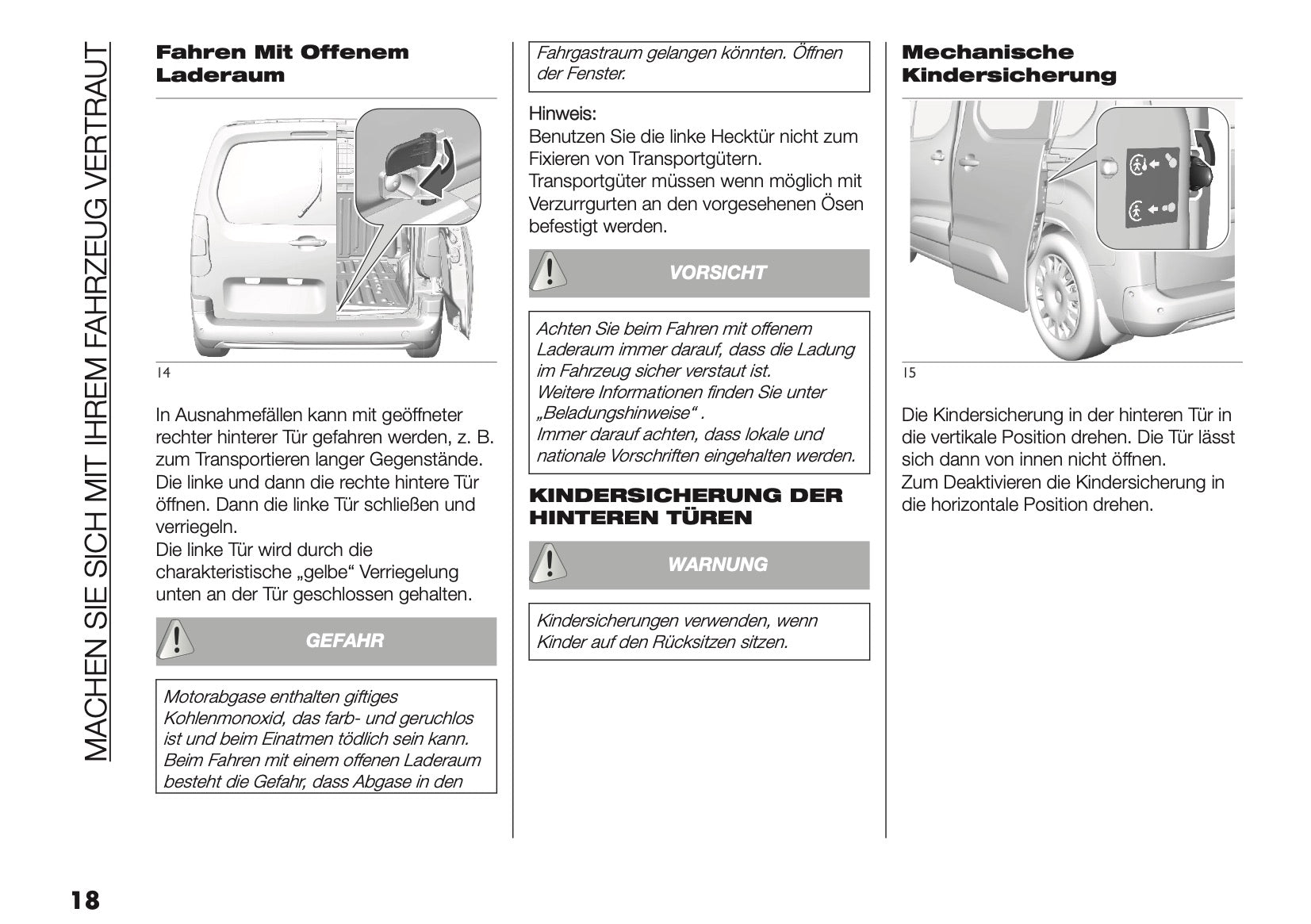 MACHEN SIE SICH MIT IHREM FAHRZEUG VERTRAUT

Fahren Mit Offenem Laderaum

14

In Ausnahmefällen kann mit geöffneter rechter hinterer Tür gefahren werden, z. B. zum Transportieren langer Gegenstände. Die linke und dann die rechte hintere Tür öffnen. Dann die linke Tür schließen und verriegeln.
Die linke Tür wird durch die charakteristische „gelbe“ Verriegelung unten an der Tür geschlossen gehalten.

GEFAHR

Motorabgase enthalten giftiges Kohlenmonoxid, das farb- und geruchlos ist und beim Einatmen tödlich sein kann. Beim Fahren mit einem offenen Laderaum besteht die Gefahr, dass Abgase in den Fahrgastraum gelangen könnten. Öffnen der Fenster.

Hinweis:
Benutzen Sie die linke Hecktür nicht zum Fixieren von Transportgütern.
Transportgüter müssen wenn möglich mit Verzurrgurten an den vorgesehenen Ösen befestigt werden.

VORSICHT

Achten Sie beim Fahren mit offenem Laderaum immer darauf, dass die Ladung im Fahrzeug sicher verstaut ist.
Weitere Informationen finden Sie unter „Beladungshinweise“ .
Immer darauf achten, dass lokale und nationale Vorschriften eingehalten werden.

KINDERSICHERUNG DER HINTEREN TÜREN

WARNUNG

Kindersicherungen verwenden, wenn Kinder auf den Rücksitzen sitzen.

Mechanische Kindersicherung

15

Die Kindersicherung in der hinteren Tür in die vertikale Position drehen. Die Tür lässt sich dann von innen nicht öffnen.
Zum Deaktivieren die Kindersicherung in die horizontale Position drehen.

18