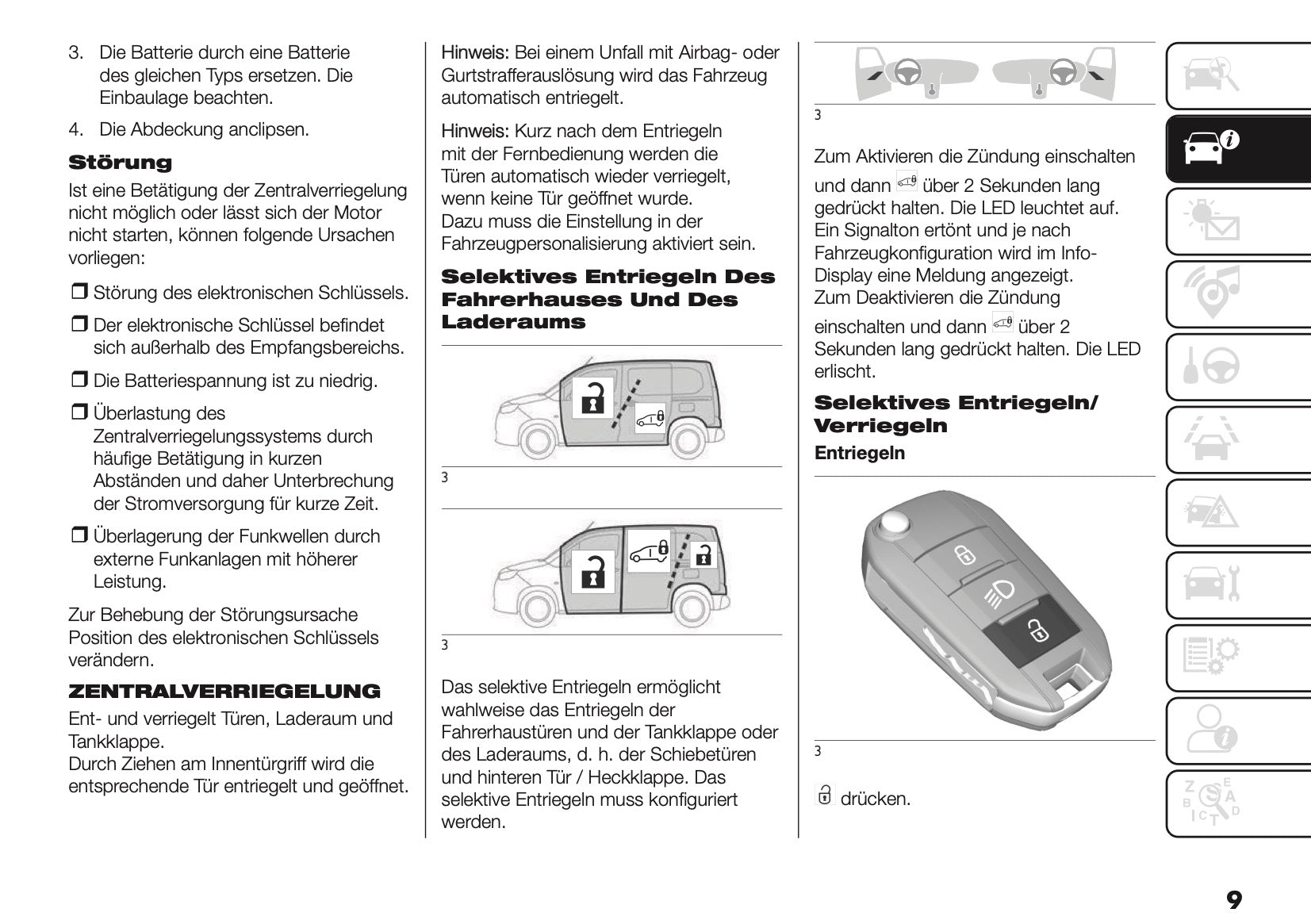 3. Die Batterie durch eine Batterie des gleichen Typs ersetzen. Die Einbaulage beachten.

4. Die Abdeckung anclipsen.

Störung

Ist eine Betätigung der Zentralverriegelung nicht möglich oder lässt sich der Motor nicht starten, können folgende Ursachen vorliegen:

❒ Störung des elektronischen Schlüssels.

❒ Der elektronische Schlüssel befindet sich außerhalb des Empfangsbereichs.

❒ Die Batteriespannung ist zu niedrig.

❒ Überlastung des Zentralverriegelungssystems durch häufige Betätigung in kurzen Abständen und daher Unterbrechung der Stromversorgung für kurze Zeit.

❒ Überlagerung der Funkwellen durch externe Funkanlagen mit höherer Leistung.

Zur Behebung der Störungsursache Position des elektronischen Schlüssels verändern.

ZENTRALVERRIEGELUNG

Ent- und verriegelt Türen, Laderaum und Tankklappe.
Durch Ziehen am Innentürgriff wird die entsprechende Tür entriegelt und geöffnet.

Hinweis: Bei einem Unfall mit Airbag- oder Gurtstrafferauslösung wird das Fahrzeug automatisch entriegelt.

Hinweis: Kurz nach dem Entriegeln mit der Fernbedienung werden die Türen automatisch wieder verriegelt, wenn keine Tür geöffnet wurde.
Dazu muss die Einstellung in der Fahrzeugpersonalisierung aktiviert sein.

Selektives Entriegeln Des Fahrerhauses Und Des Laderaums

3

3

Das selektive Entriegeln ermöglicht wahlweise das Entriegeln der Fahrerhaustüren und der Tankklappe oder des Laderaums, d. h. der Schiebetüren und hinteren Tür / Heckklappe. Das selektive Entriegeln muss konfiguriert werden.

3

Zum Aktivieren die Zündung einschalten und dann über 2 Sekunden lang gedrückt halten. Die LED leuchtet auf. Ein Signalton ertönt und je nach Fahrzeugkonfiguration wird im Info-Display eine Meldung angezeigt.
Zum Deaktivieren die Zündung einschalten und dann über 2 Sekunden lang gedrückt halten. Die LED erlischt.

Selektives Entriegeln/ Verriegeln

Entriegeln

3

drücken.

9