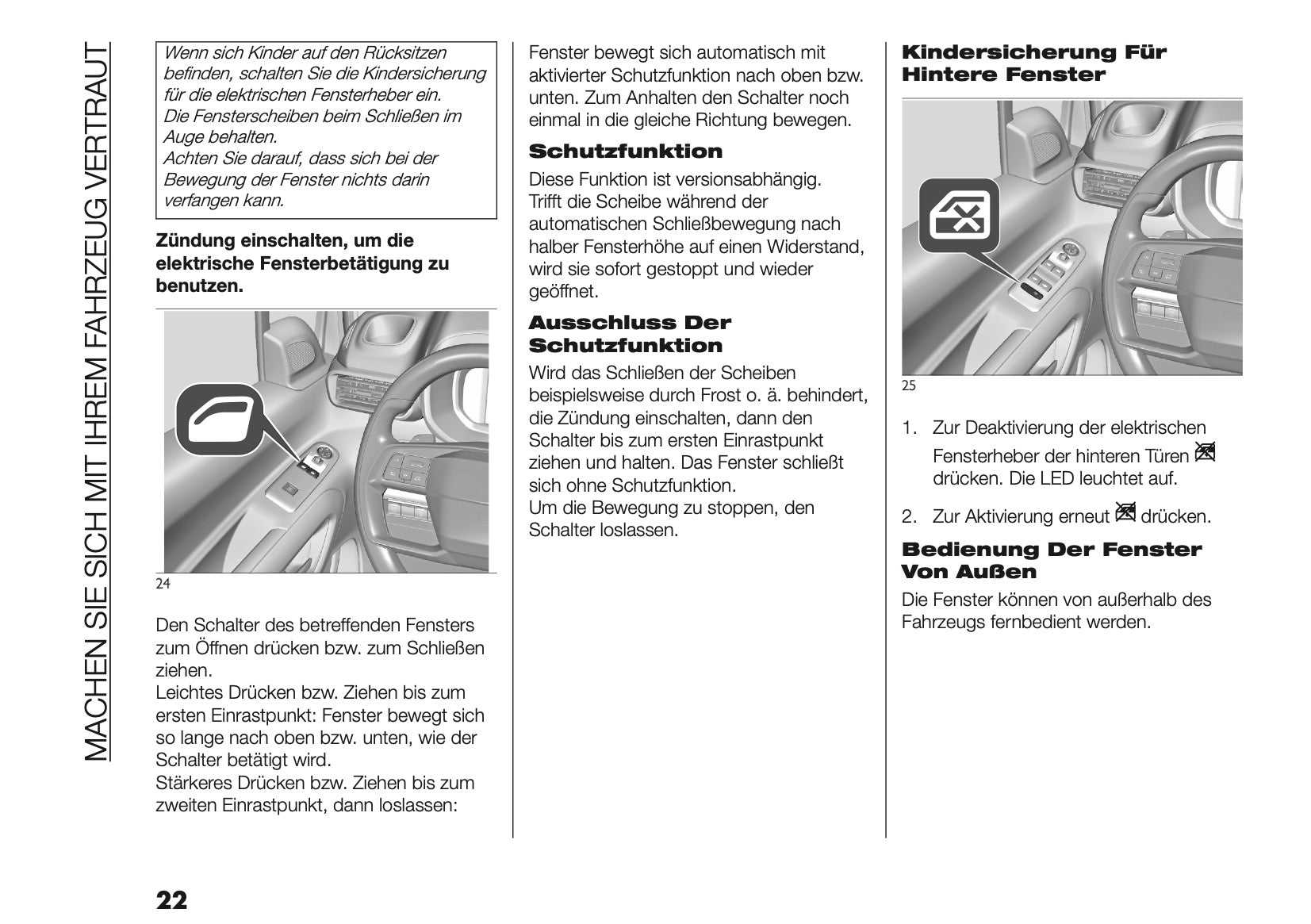 MACHEN SIE SICH MIT IHREM FAHRZEUG VERTRAUT

Wenn sich Kinder auf den Rücksitzen befinden, schalten Sie die Kindersicherung für die elektrischen Fensterheber ein.
Die Fensterscheiben beim Schließen im Auge behalten.
Achten Sie darauf, dass sich bei der Bewegung der Fenster nichts darin verfangen kann.

Zündung einschalten, um die elektrische Fensterbetätigung zu benutzen.

24

Den Schalter des betreffenden Fensters zum Öffnen drücken bzw. zum Schließen ziehen.
Leichtes Drücken bzw. Ziehen bis zum ersten Einrastpunkt: Fenster bewegt sich so lange nach oben bzw. unten, wie der Schalter betätigt wird.
Stärkeres Drücken bzw. Ziehen bis zum zweiten Einrastpunkt, dann loslassen:

Fenster bewegt sich automatisch mit aktivierter Schutzfunktion nach oben bzw. unten. Zum Anhalten den Schalter noch einmal in die gleiche Richtung bewegen.

Schutzfunktion

Diese Funktion ist versionsabhängig.
Trifft die Scheibe während der automatischen Schließbewegung nach halber Fensterhöhe auf einen Widerstand, wird sie sofort gestoppt und wieder geöffnet.

Ausschluss Der Schutzfunktion

Wird das Schließen der Scheiben beispielsweise durch Frost o. ä. behindert, die Zündung einschalten, dann den Schalter bis zum ersten Einrastpunkt ziehen und halten. Das Fenster schließt sich ohne Schutzfunktion.
Um die Bewegung zu stoppen, den Schalter loslassen.

Kindersicherung Für Hintere Fenster

25

1. Zur Deaktivierung der elektrischen Fensterheber der hinteren Türen drücken. Die LED leuchtet auf.

2. Zur Aktivierung erneut drücken.

Bedienung Der Fenster Von Außen

Die Fenster können von außerhalb des Fahrzeugs fernbedient werden.

22