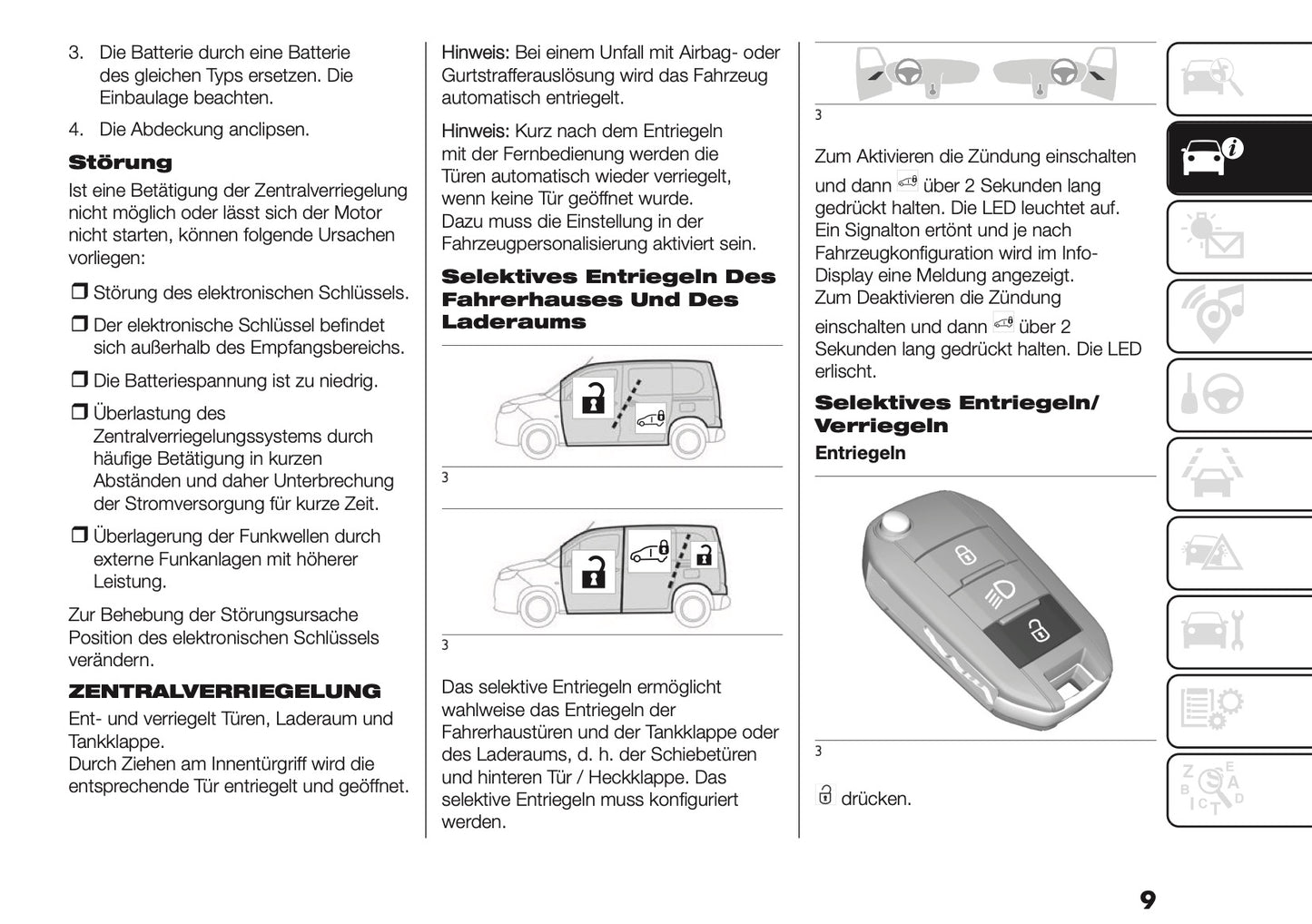 3. Die Batterie durch eine Batterie des gleichen Typs ersetzen. Die Einbaulage beachten.

4. Die Abdeckung anclipsen.

Störung

Ist eine Betätigung der Zentralverriegelung nicht möglich oder lässt sich der Motor nicht starten, können folgende Ursachen vorliegen:

❒ Störung des elektronischen Schlüssels.

❒ Der elektronische Schlüssel befindet sich außerhalb des Empfangsbereichs.

❒ Die Batteriespannung ist zu niedrig.

❒ Überlastung des Zentralverriegelungssystems durch häufige Betätigung in kurzen Abständen und daher Unterbrechung der Stromversorgung für kurze Zeit.

❒ Überlagerung der Funkwellen durch externe Funkanlagen mit höherer Leistung.

Zur Behebung der Störungsursache Position des elektronischen Schlüssels verändern.

ZENTRALVERRIEGELUNG

Ent- und verriegelt Türen, Laderaum und Tankklappe.
Durch Ziehen am Innentürgriff wird die entsprechende Tür entriegelt und geöffnet.

Hinweis: Bei einem Unfall mit Airbag- oder Gurtstrafferauslösung wird das Fahrzeug automatisch entriegelt.

Hinweis: Kurz nach dem Entriegeln mit der Fernbedienung werden die Türen automatisch wieder verriegelt, wenn keine Tür geöffnet wurde.
Dazu muss die Einstellung in der Fahrzeugpersonalisierung aktiviert sein.

Selektives Entriegeln Des Fahrerhauses Und Des Laderaums

3

3

Das selektive Entriegeln ermöglicht wahlweise das Entriegeln der Fahrerhaustüren und der Tankklappe oder des Laderaums, d. h. der Schiebetüren und hinteren Tür / Heckklappe. Das selektive Entriegeln muss konfiguriert werden.

3

Zum Aktivieren die Zündung einschalten und dann über 2 Sekunden lang gedrückt halten. Die LED leuchtet auf. Ein Signalton ertönt und je nach Fahrzeugkonfiguration wird im Info-Display eine Meldung angezeigt.
Zum Deaktivieren die Zündung einschalten und dann über 2 Sekunden lang gedrückt halten. Die LED erlischt.

Selektives Entriegeln/ Verriegeln

Entriegeln

3

drücken.

9