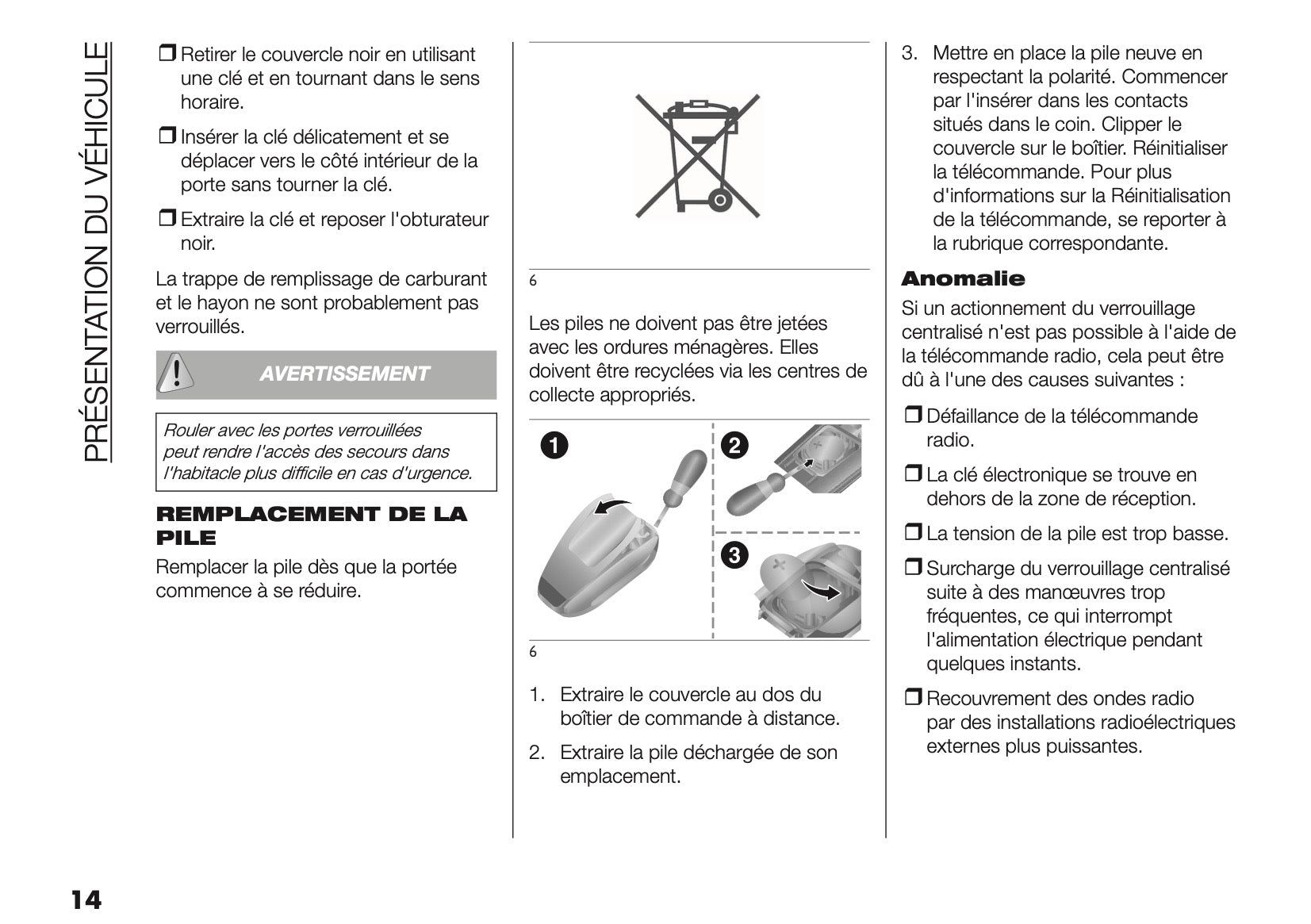 PRÉSENTATION DU VÉHICULE

❒ Retirer le couvercle noir en utilisant une clé et en tournant dans le sens horaire.

❒ Insérer la clé délicatement et se déplacer vers le côté intérieur de la porte sans tourner la clé.

❒ Extraire la clé et reposer l'obturateur noir.

La trappe de remplissage de carburant et le hayon ne sont probablement pas verrouillés.

AVERTISSEMENT

Rouler avec les portes verrouillées peut rendre l'accès des secours dans l'habitacle plus difficile en cas d'urgence.

REMPLACEMENT DE LA PILE

Remplacer la pile dès que la portée commence à se réduire.

6

Les piles ne doivent pas être jetées avec les ordures ménagères. Elles doivent être recyclées via les centres de collecte appropriés.

1 2 3

6

1. Extraire le couvercle au dos du boîtier de commande à distance.

2. Extraire la pile déchargée de son emplacement.

3. Mettre en place la pile neuve en respectant la polarité. Commencer par l'insérer dans les contacts situés dans le coin. Clipper le couvercle sur le boîtier. Réinitialiser la télécommande. Pour plus d'informations sur la Réinitialisation de la télécommande, se reporter à la rubrique correspondante.

Anomalie

Si un actionnement du verrouillage centralisé n'est pas possible à l'aide de la télécommande radio, cela peut être dû à l'une des causes suivantes :

❒ Défaillance de la télécommande radio.

❒ La clé électronique se trouve en dehors de la zone de réception.

❒ La tension de la pile est trop basse.

❒ Surcharge du verrouillage centralisé suite à des manœuvres trop fréquentes, ce qui interrompt l'alimentation électrique pendant quelques instants.

❒ Recouvrement des ondes radio par des installations radioélectriques externes plus puissantes.

14