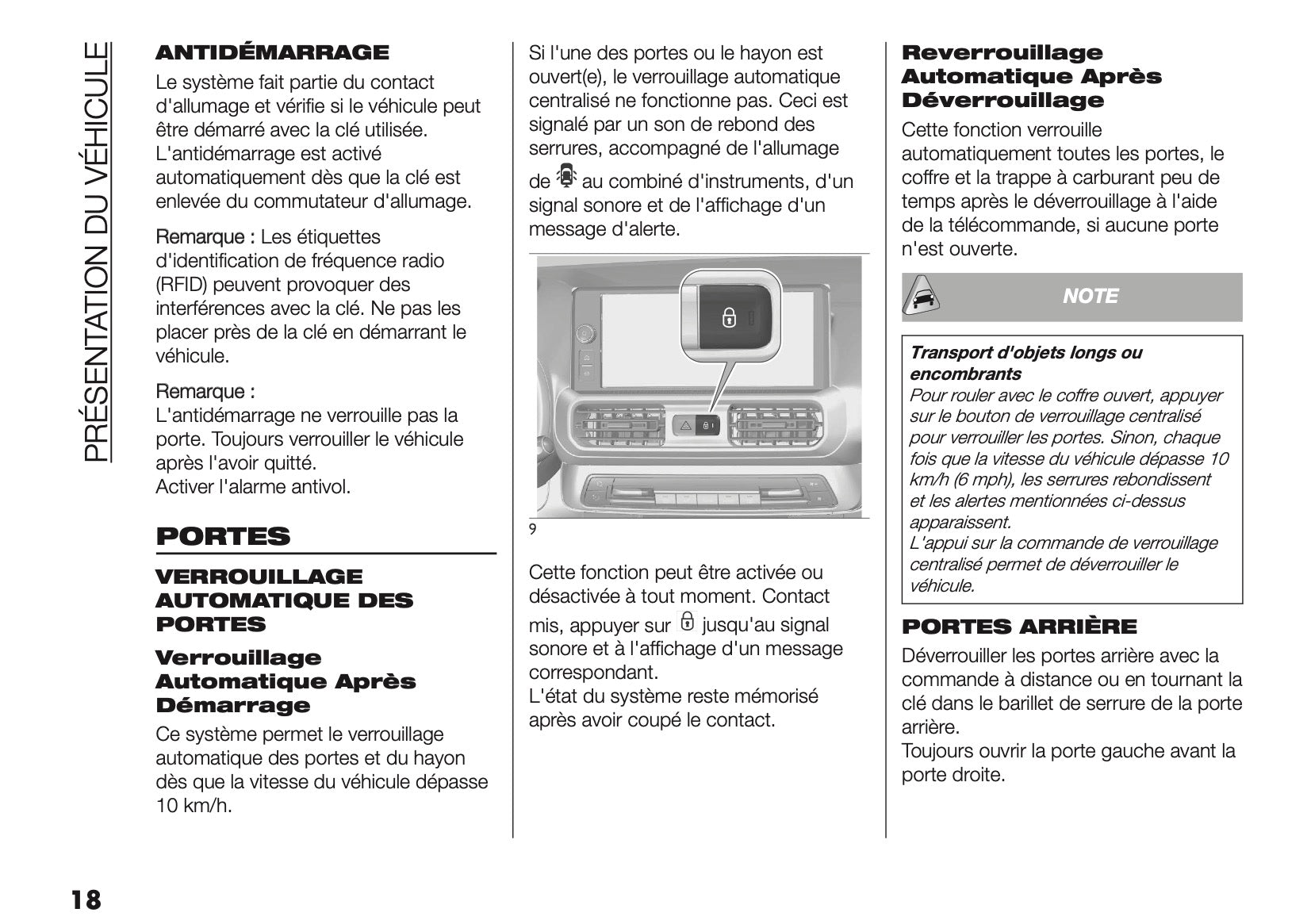 PRÉSENTATION DU VÉHICULE

ANTIDÉMARRAGE

Le système fait partie du contact d'allumage et vérifie si le véhicule peut être démarré avec la clé utilisée. L'antidémarrage est activé automatiquement dès que la clé est enlevée du commutateur d'allumage.

Remarque : Les étiquettes d'identification de fréquence radio (RFID) peuvent provoquer des interférences avec la clé. Ne pas les placer près de la clé en démarrant le véhicule.

Remarque :
L'antidémarrage ne verrouille pas la porte. Toujours verrouiller le véhicule après l'avoir quitté.
Activer l'alarme antivol.

PORTES

VERROUILLAGE AUTOMATIQUE DES PORTES

Verrouillage Automatique Après Démarrage

Ce système permet le verrouillage automatique des portes et du hayon dès que la vitesse du véhicule dépasse 10 km/h.

Si l'une des portes ou le hayon est ouvert(e), le verrouillage automatique centralisé ne fonctionne pas. Ceci est signalé par un son de rebond des serrures, accompagné de l'allumage de au combiné d'instruments, d'un signal sonore et de l'affichage d'un message d'alerte.

9

Cette fonction peut être activée ou désactivée à tout moment. Contact mis, appuyer sur jusqu'au signal sonore et à l'affichage d'un message correspondant.
L'état du système reste mémorisé après avoir coupé le contact.

Reverrouillage Automatique Après Déverrouillage

Cette fonction verrouille automatiquement toutes les portes, le coffre et la trappe à carburant peu de temps après le déverrouillage à l'aide de la télécommande, si aucune porte n'est ouverte.

NOTE

Transport d'objets longs ou encombrants
Pour rouler avec le coffre ouvert, appuyer sur le bouton de verrouillage centralisé pour verrouiller les portes. Sinon, chaque fois que la vitesse du véhicule dépasse 10 km/h (6 mph), les serrures rebondissent et les alertes mentionnées ci-dessus apparaissent.
L'appui sur la commande de verrouillage centralisé permet de déverrouiller le véhicule.

PORTES ARRIÈRE

Déverrouiller les portes arrière avec la commande à distance ou en tournant la clé dans le barillet de serrure de la porte arrière.
Toujours ouvrir la porte gauche avant la porte droite.

18